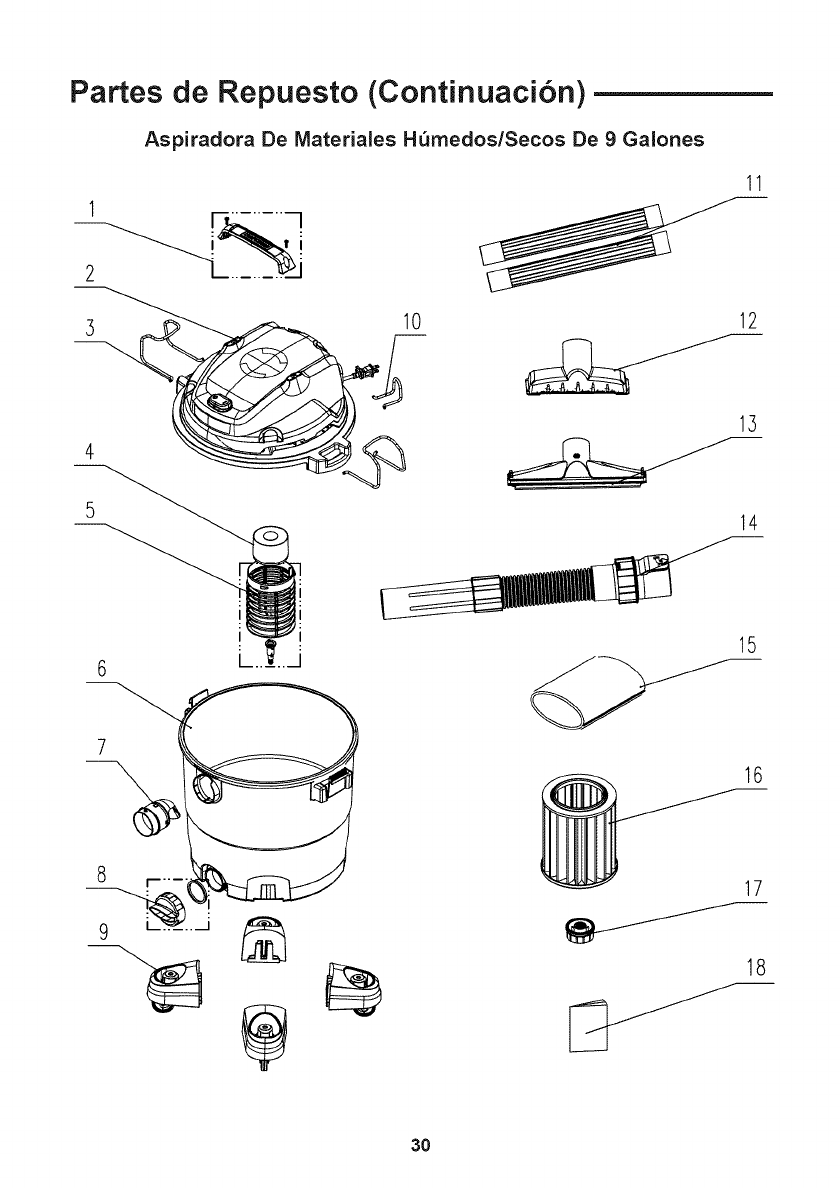 Partes de Repuesto (Continuación)

Aspiradora De Materiales Húmedos/Secos De 9 Galones

1
2
3
4
5
6
7
8
9
10
11
12
13
14
15
16
17
18

30