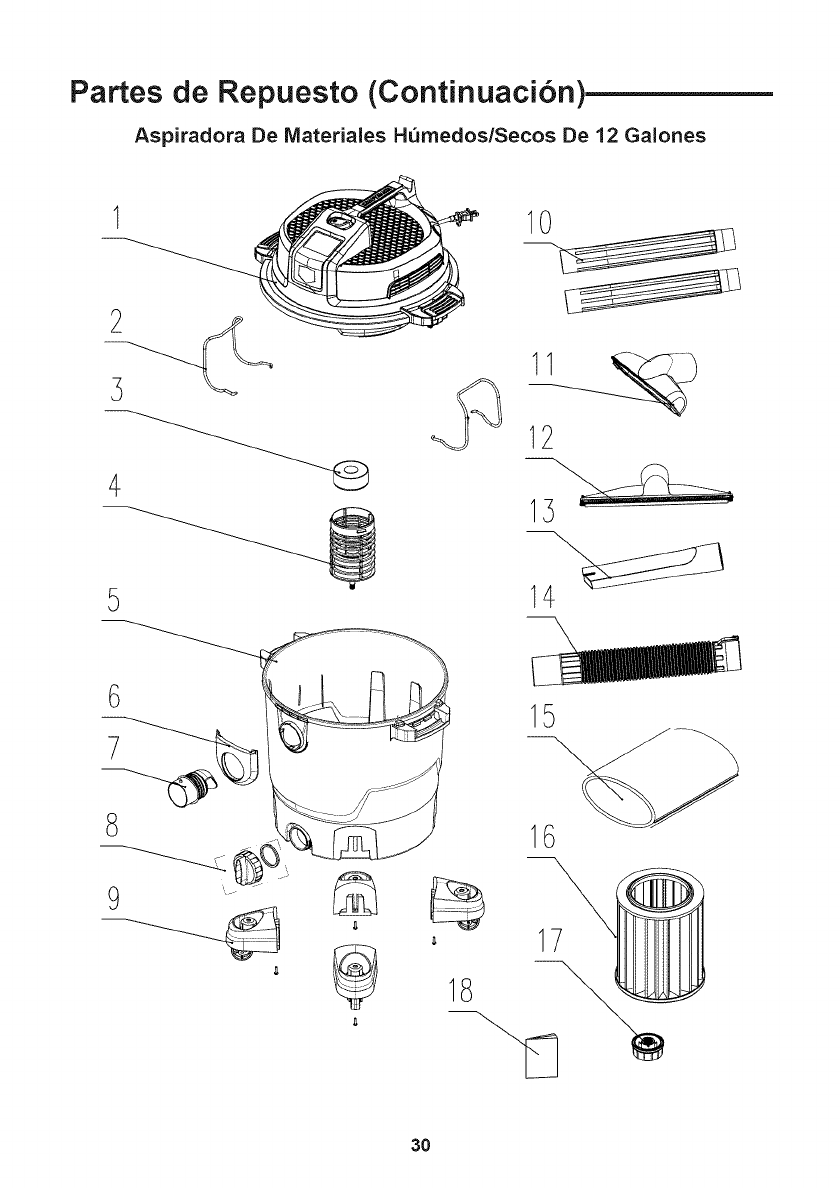 Partes de Repuesto (Continuación)

Aspiradora De Materiales Húmedos/Secos De 12 Galones

1
2
3
4
5
6
7
8
9
10
11
12
13
14
15
16
17
18

30