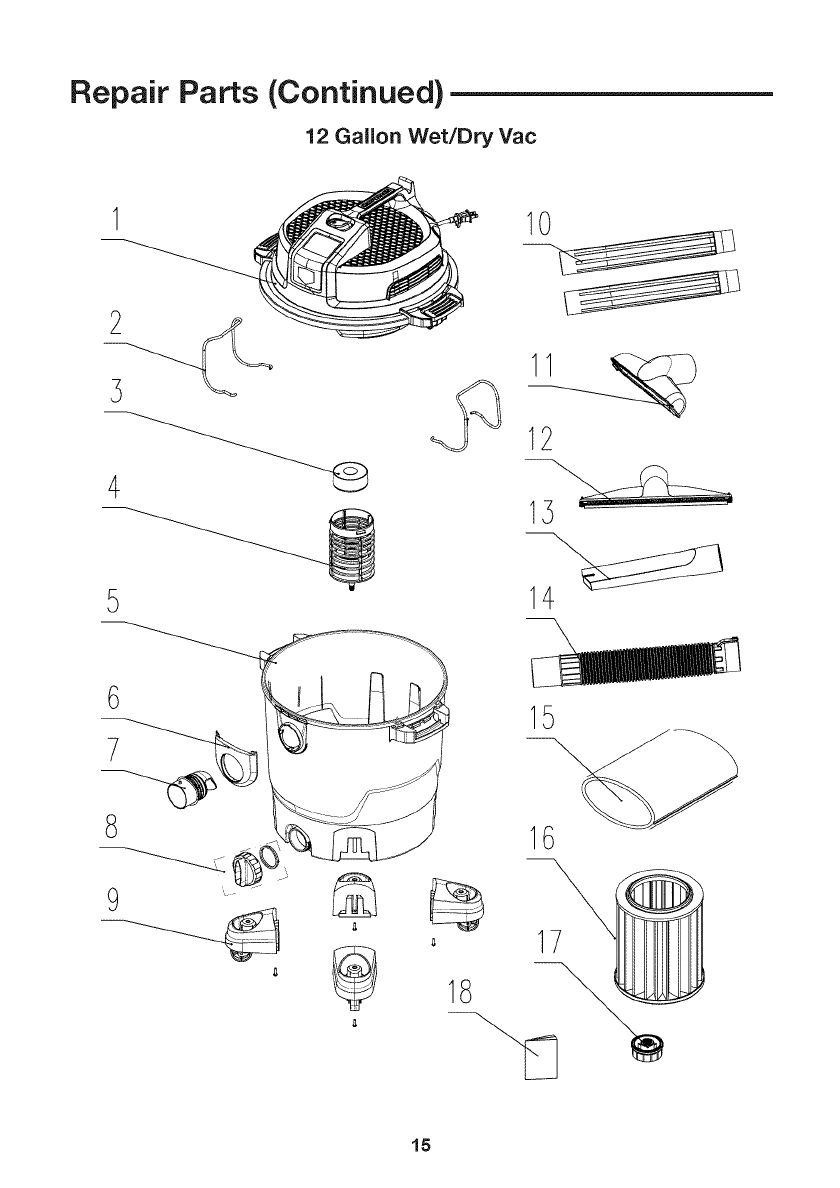 Repair Parts (Continued)

12 Gallon Wet/Dry Vac

1
2
3
4
5
6
7
8
9
10
11
12
13
14
15
16
17
18

15