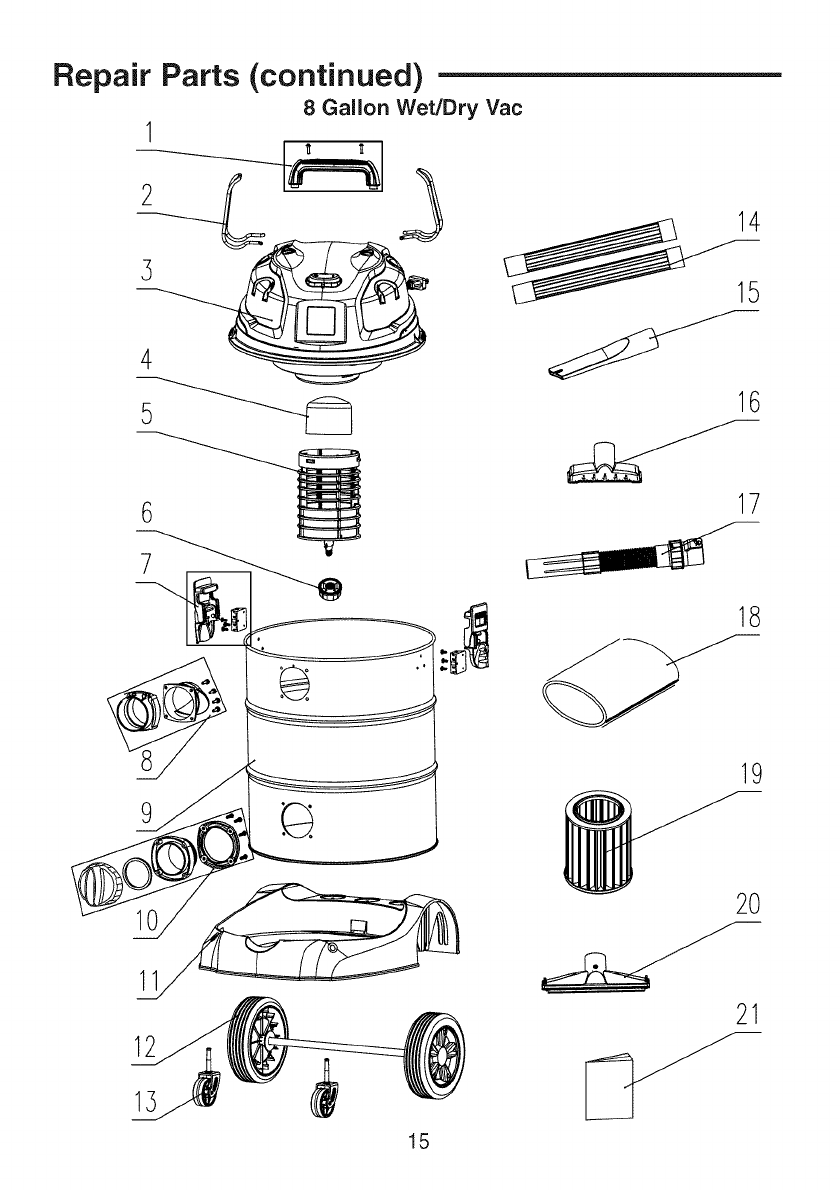 Repair Parts (continued)

8 Gallon Wet/Dry Vac

1

2

3

4

5

6

7

8

9

10

11

12

13

14

15

16

17

18

19

20

21

15