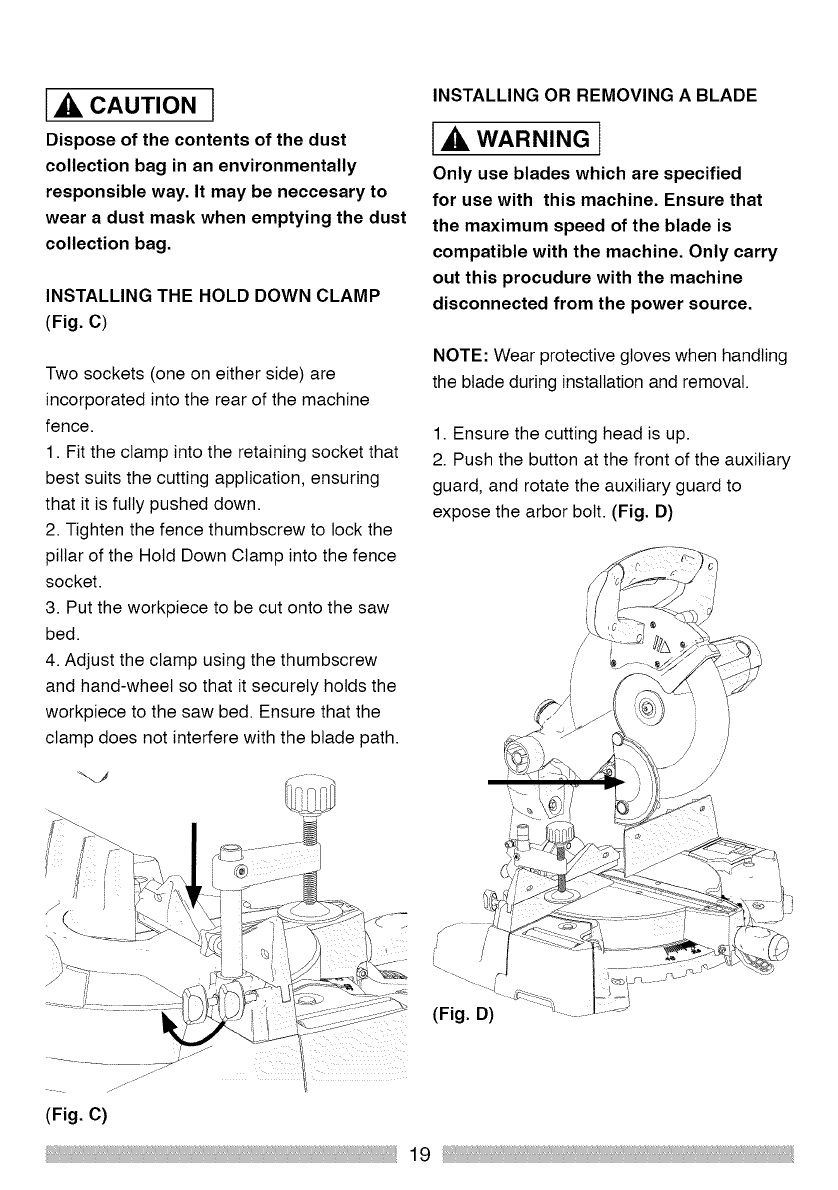 CAUTION

Dispose of the contents of the dust collection bag in an environmentally responsible way. It may be neccesary to wear a dust mask when emptying the dust collection bag.

INSTALLING THE HOLD DOWN CLAMP (Fig. C)

Two sockets (one on either side) are incorporated into the rear of the machine fence.
1. Fit the clamp into the retaining socket that best suits the cutting application, ensuring that it is fully pushed down.
2. Tighten the fence thumbscrew to lock the pillar of the Hold Down Clamp into the fence socket.
3. Put the workpiece to be cut onto the saw bed.
4. Adjust the clamp using the thumbscrew and hand-wheel so that it securely holds the workpiece to the saw bed. Ensure that the clamp does not interfere with the blade path.

(Fig. C)

INSTALLING OR REMOVING A BLADE

WARNING

Only use blades which are specified for use with this machine. Ensure that the maximum speed of the blade is compatible with the machine. Only carry out this procudure with the machine disconnected from the power source.

NOTE: Wear protective gloves when handling the blade during installation and removal.

1. Ensure the cutting head is up.
2. Push the button at the front of the auxiliary guard, and rotate the auxiliary guard to expose the arbor bolt. (Fig. D)

(Fig. D)

19