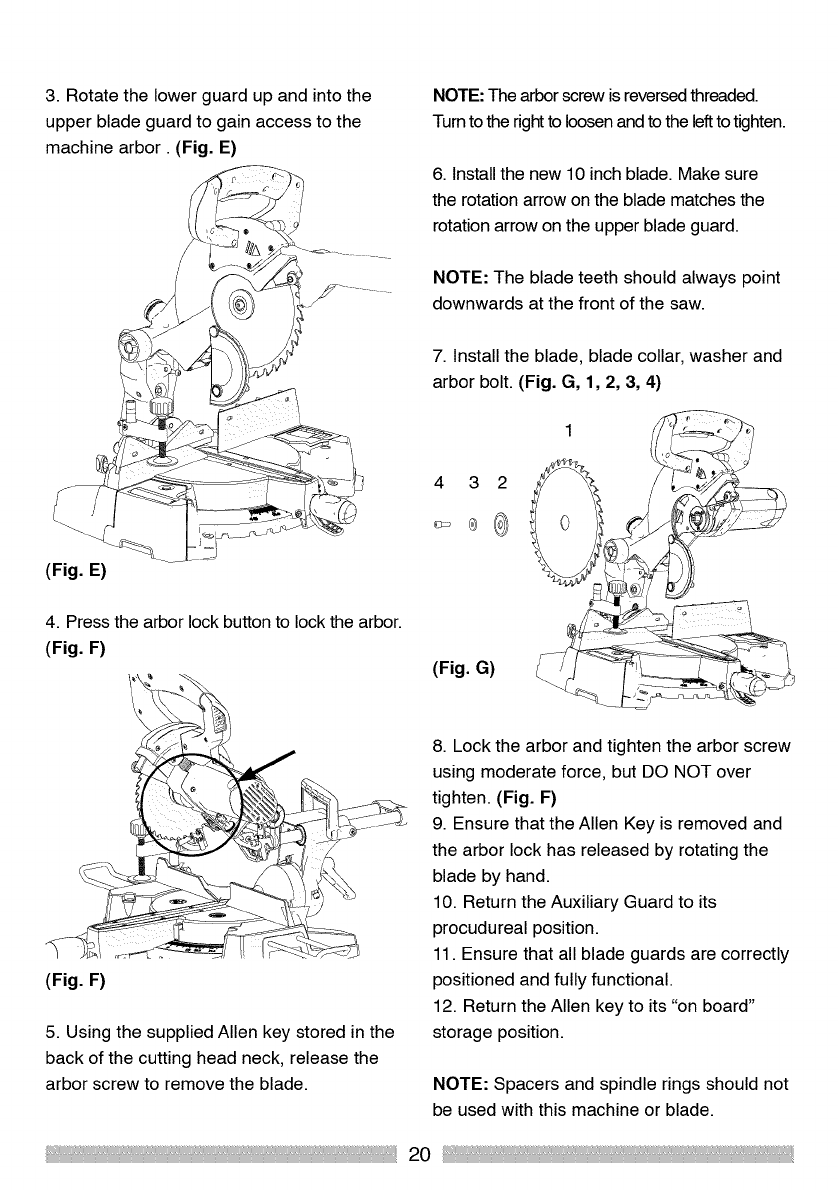 3. Rotate the lower guard up and into the upper blade guard to gain access to the machine arbor . (Fig. E)

(Fig. E)

4. Press the arbor lock button to lock the arbor. (Fig. F)

(Fig. F)

5. Using the supplied Allen key stored in the back of the cutting head neck, release the arbor screw to remove the blade.

NOTE: The arbor screw is reversed threaded. Turn to the right to loosen and to the left to tighten.

6. Install the new 10 inch blade. Make sure the rotation arrow on the blade matches the rotation arrow on the upper blade guard.

NOTE: The blade teeth should always point downwards at the front of the saw.

7. Install the blade, blade collar, washer and arbor bolt. (Fig. G, 1, 2, 3, 4)

1

4 3 2

(Fig. G)

8. Lock the arbor and tighten the arbor screw using moderate force, but DO NOT over tighten. (Fig. F)
9. Ensure that the Allen Key is removed and the arbor lock has released by rotating the blade by hand.
10. Return the Auxiliary Guard to its procudureal position.
11. Ensure that all blade guards are correctly positioned and fully functional.
12. Return the Allen key to its "on board" storage position.

NOTE: Spacers and spindle rings should not be used with this machine or blade.

20