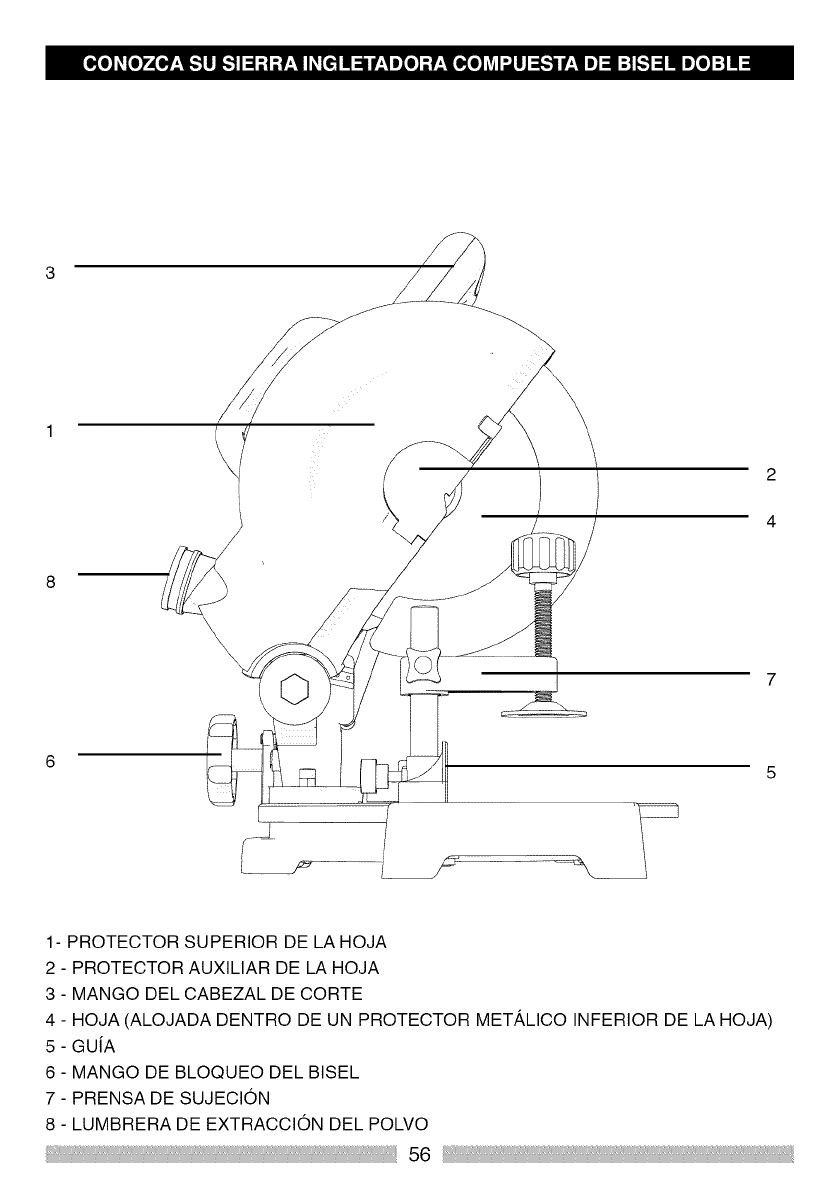 CONOZCA SU SIERRA INGLETADORA COMPUESTA DE BISEL DOBLE

3

1

2

4

8

7

6

5

1- PROTECTOR SUPERIOR DE LA HOJA
2 - PROTECTOR AUXILIAR DE LA HOJA
3 - MANGO DEL CABEZAL DE CORTE
4 - HOJA (ALOJADA DENTRO DE UN PROTECTOR METÁLICO INFERIOR DE LA HOJA)
5 - GUÍA
6 - MANGO DE BLOQUEO DEL BISEL
7 - PRENSA DE SUJECIÓN
8 - LUMBRERA DE EXTRACCIÓN DEL POLVO

56