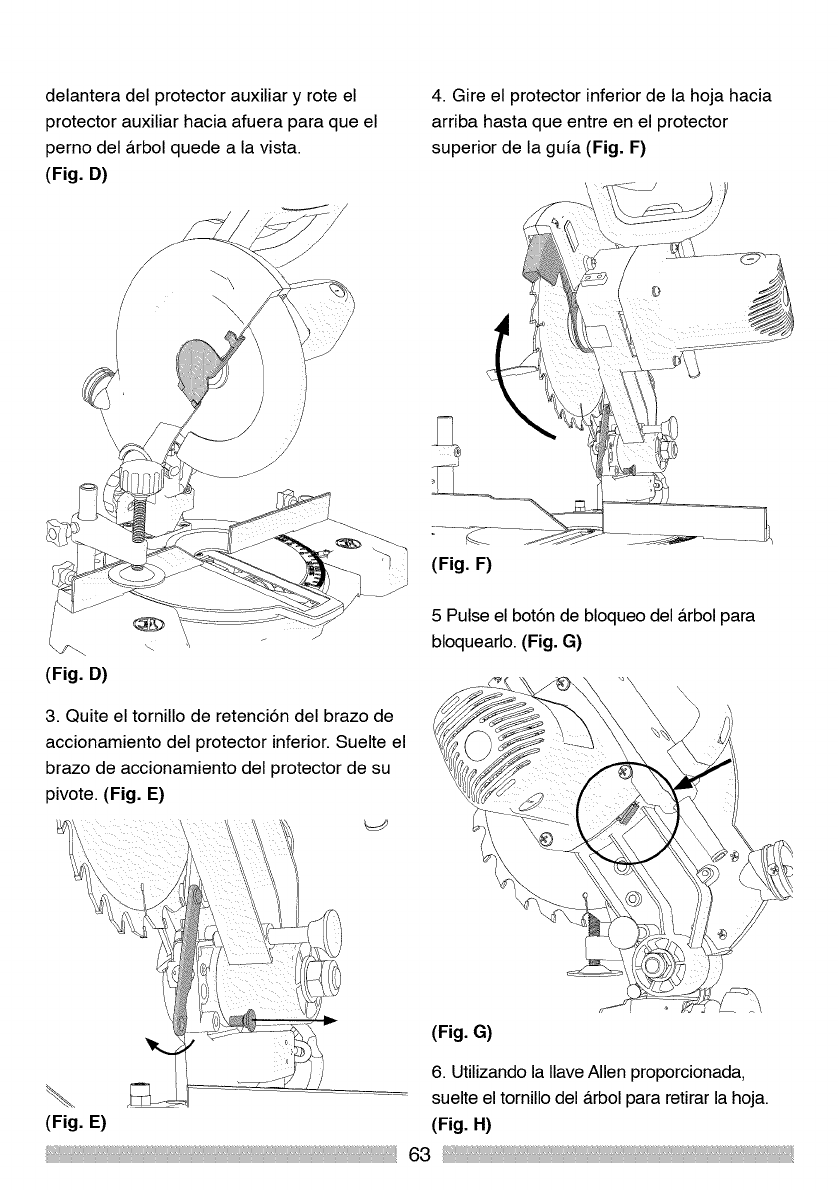 delantera del protector auxiliar y rote el protector auxiliar hacia afuera para que el perno del árbol quede a la vista.
(Fig. D)

(Fig. D)

3. Quite el tornillo de retención del brazo de accionamiento del protector inferior. Suelte el brazo de accionamiento del protector de su pivote. (Fig. E)

(Fig. E)

4. Gire el protector inferior de la hoja hacia arriba hasta que entre en el protector superior de la guía (Fig. F)

(Fig. F)

5 Pulse el botón de bloqueo del árbol para bloquearlo. (Fig. G)

(Fig. G)

6. Utilizando la llave Allen proporcionada, suelte el tornillo del árbol para retirar la hoja.
(Fig. H)

63