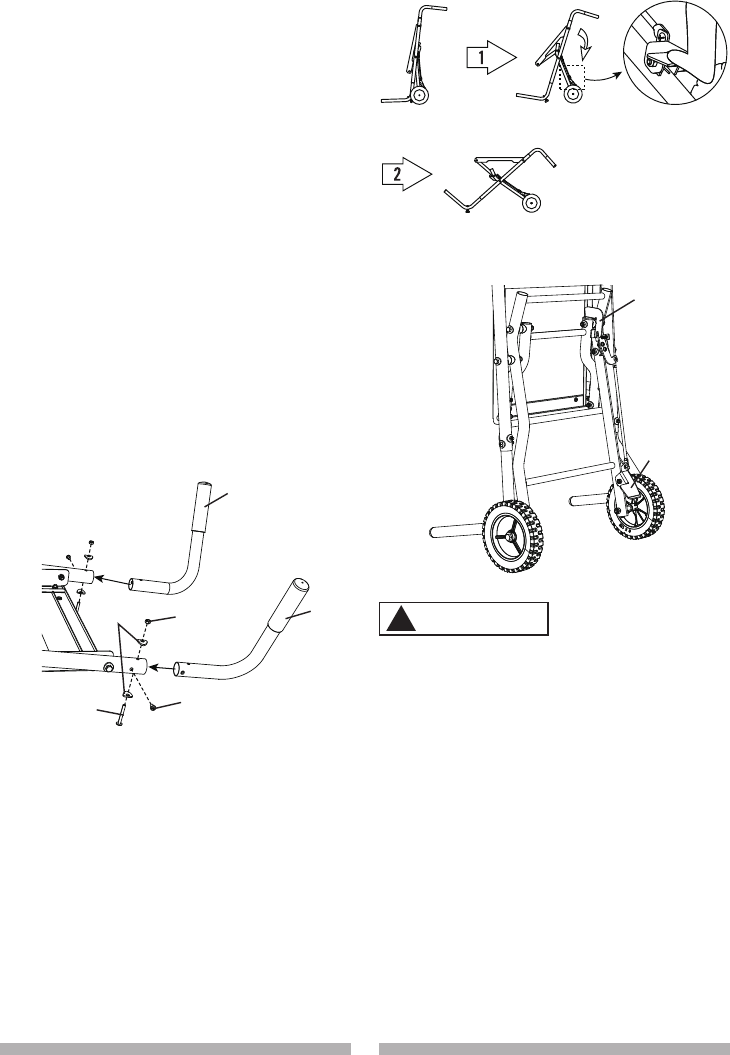 1

2