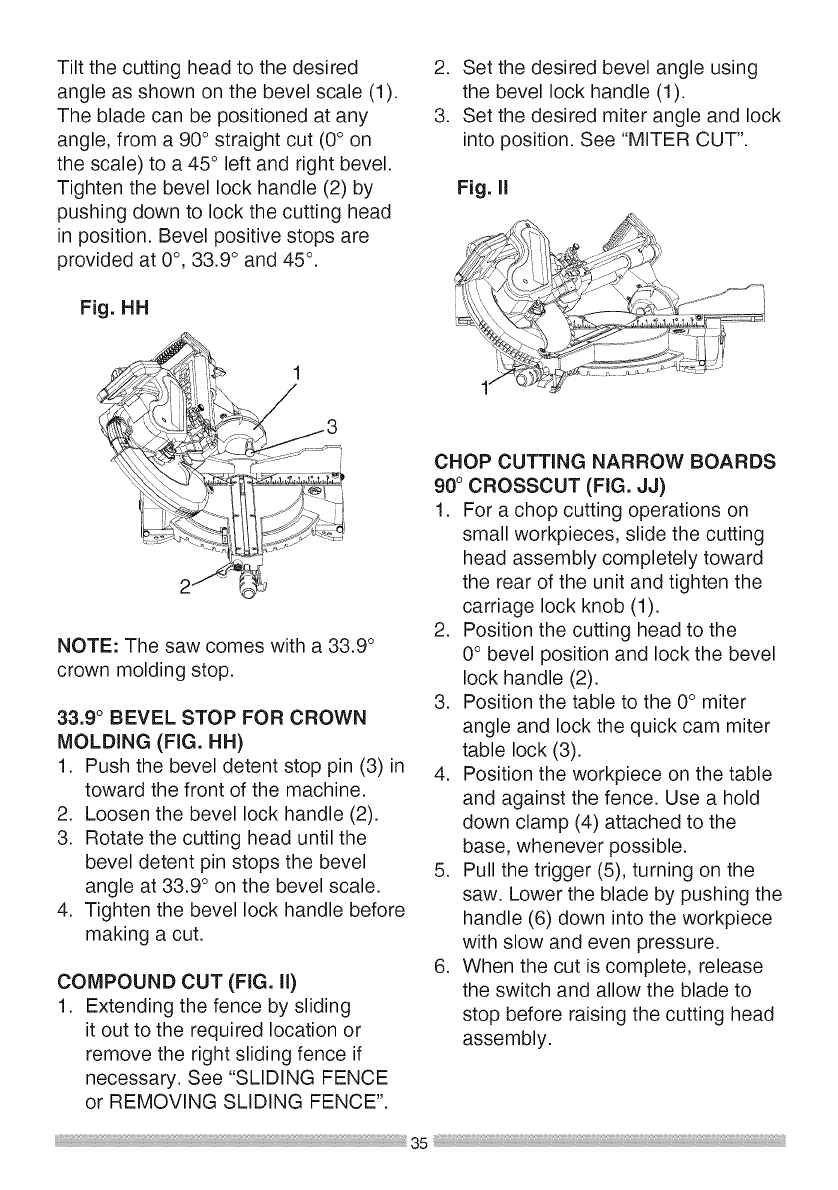 Tilt the cutting head to the desired angle as shown on the bevel scale (1). The blade can be positioned at any angle, from a 90° straight cut (0° on the scale) to a 45° left and right bevel. Tighten the bevel lock handle (2) by pushing down to lock the cutting head in position. Bevel positive stops are provided at 0°, 33.9° and 45°.

Fig. HH

1

3

2

NOTE: The saw comes with a 33.9° crown molding stop.

33.9° BEVEL STOP FOR CROWN MOLDING (FIG. HH)
1. Push the bevel detent stop pin (3) in toward the front of the machine.
2. Loosen the bevel lock handle (2).
3. Rotate the cutting head until the bevel detent pin stops the bevel angle at 33.9° on the bevel scale.
4. Tighten the bevel lock handle before making a cut.

COMPOUND CUT (FIG. II)
1. Extending the fence by sliding it out to the required location or remove the right sliding fence if necessary. See "SLIDING FENCE or REMOVING SLIDING FENCE".

2. Set the desired bevel angle using the bevel lock handle (1).
3. Set the desired miter angle and lock into position. See "MITER CUT".

Fig. II

1

CHOP CUTTING NARROW BOARDS 90° CROSSCUT (FIG. JJ)
1. For a chop cutting operations on small workpieces, slide the cutting head assembly completely toward the rear of the unit and tighten the carriage lock knob (1).
2. Position the cutting head to the 0° bevel position and lock the bevel lock handle (2).
3. Position the table to the 0° miter angle and lock the quick cam miter table lock (3).
4. Position the workpiece on the table and against the fence. Use a hold down clamp (4) attached to the base, whenever possible.
5. Pull the trigger (5), turning on the saw. Lower the blade by pushing the handle (6) down into the workpiece with slow and even pressure.
6. When the cut is complete, release the switch and allow the blade to stop before raising the cutting head assembly.

35