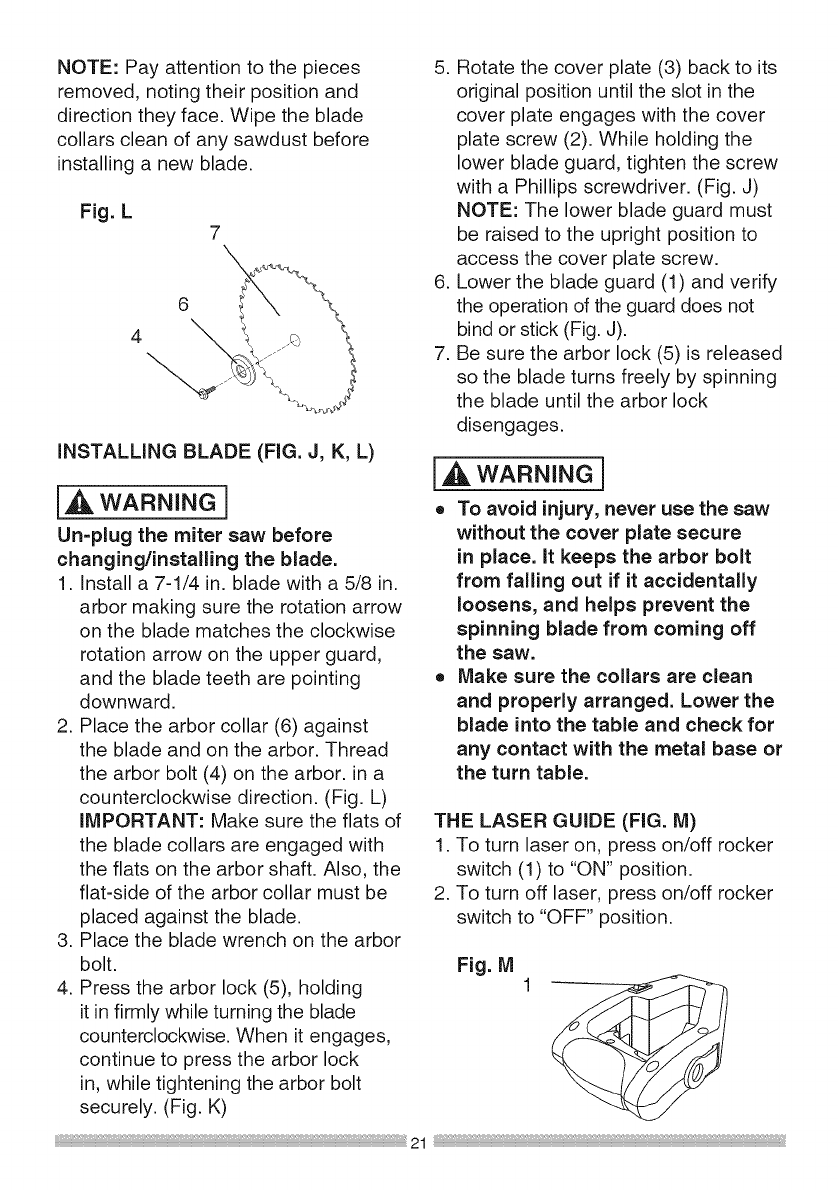 NOTE: Pay attention to the pieces removed, noting their position and direction they face. Wipe the blade collars clean of any sawdust before installing a new blade.

Fig. L

7

6

4

INSTALLING BLADE (FIG. J, K, L)

WARNING

Un-plug the miter saw before changing/installing the blade.

1. Install a 7-1/4 in. blade with a 5/8 in. arbor making sure the rotation arrow on the blade matches the clockwise rotation arrow on the upper guard, and the blade teeth are pointing downward.
2. Place the arbor collar (6) against the blade and on the arbor. Thread the arbor bolt (4) on the arbor. in a counterclockwise direction. (Fig. L) IMPORTANT: Make sure the flats of the blade collars are engaged with the flats on the arbor shaft. Also, the flat-side of the arbor collar must be placed against the blade.
3. Place the blade wrench on the arbor bolt.
4. Press the arbor lock (5), holding it in firmly while turning the blade counterclockwise. When it engages, continue to press the arbor lock in, while tightening the arbor bolt securely. (Fig. K)
5. Rotate the cover plate (3) back to its original position until the slot in the cover plate engages with the cover plate screw (2). While holding the lower blade guard, tighten the screw with a Phillips screwdriver. (Fig. J) NOTE: The lower blade guard must be raised to the upright position to access the cover plate screw.
6. Lower the blade guard (1) and verify the operation of the guard does not bind or stick (Fig. J).
7. Be sure the arbor lock (5) is released so the blade turns freely by spinning the blade until the arbor lock disengages.

WARNING

• To avoid injury, never use the saw without the cover plate secure in place. It keeps the arbor bolt from falling out if it accidentally loosens, and helps prevent the spinning blade from coming off the saw.
• Make sure the collars are clean and properly arranged. Lower the blade into the table and check for any contact with the metal base or the turn table.

THE LASER GUIDE (FIG. M)

1. To turn laser on, press on/off rocker switch (1) to "ON" position.
2. To turn off laser, press on/off rocker switch to "OFF" position.

Fig. M

1

21