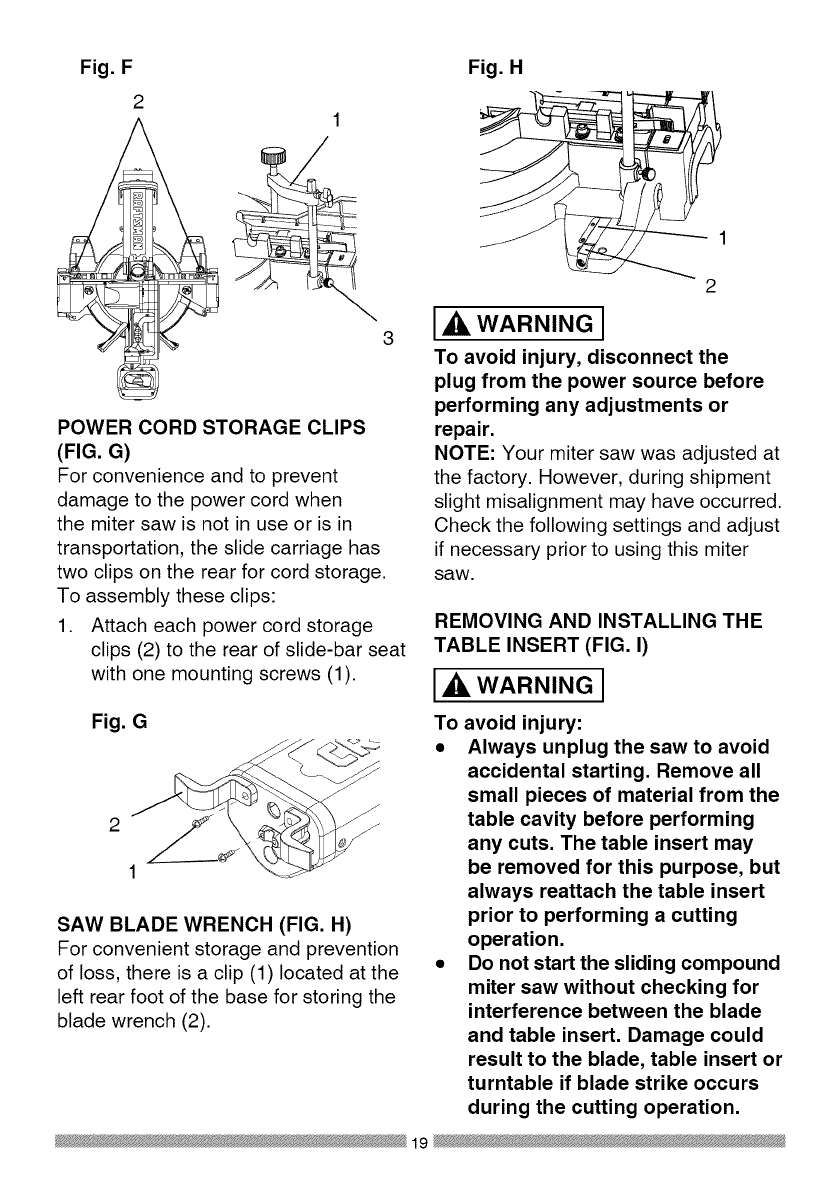 Fig. F

2

1

3

POWER CORD STORAGE CLIPS (FIG. G)
For convenience and to prevent damage to the power cord when the miter saw is not in use or is in transportation, the slide carriage has two clips on the rear for cord storage. To assembly these clips:

1. Attach each power cord storage clips (2) to the rear of slide-bar seat with one mounting screws (1).

Fig. G

2

1

SAW BLADE WRENCH (FIG. H)
For convenient storage and prevention of loss, there is a clip (1) located at the left rear foot of the base for storing the blade wrench (2).

Fig. H

1

2

WARNING

To avoid injury, disconnect the plug from the power source before performing any adjustments or repair.
NOTE: Your miter saw was adjusted at the factory. However, during shipment slight misalignment may have occurred. Check the following settings and adjust if necessary prior to using this miter saw.

REMOVING AND INSTALLING THE TABLE INSERT (FIG. I)

WARNING

To avoid injury:
• Always unplug the saw to avoid accidental starting. Remove all small pieces of material from the table cavity before performing any cuts. The table insert may be removed for this purpose, but always reattach the table insert prior to performing a cutting operation.
• Do not start the sliding compound miter saw without checking for interference between the blade and table insert. Damage could result to the blade, table insert or turntable if blade strike occurs during the cutting operation.

19