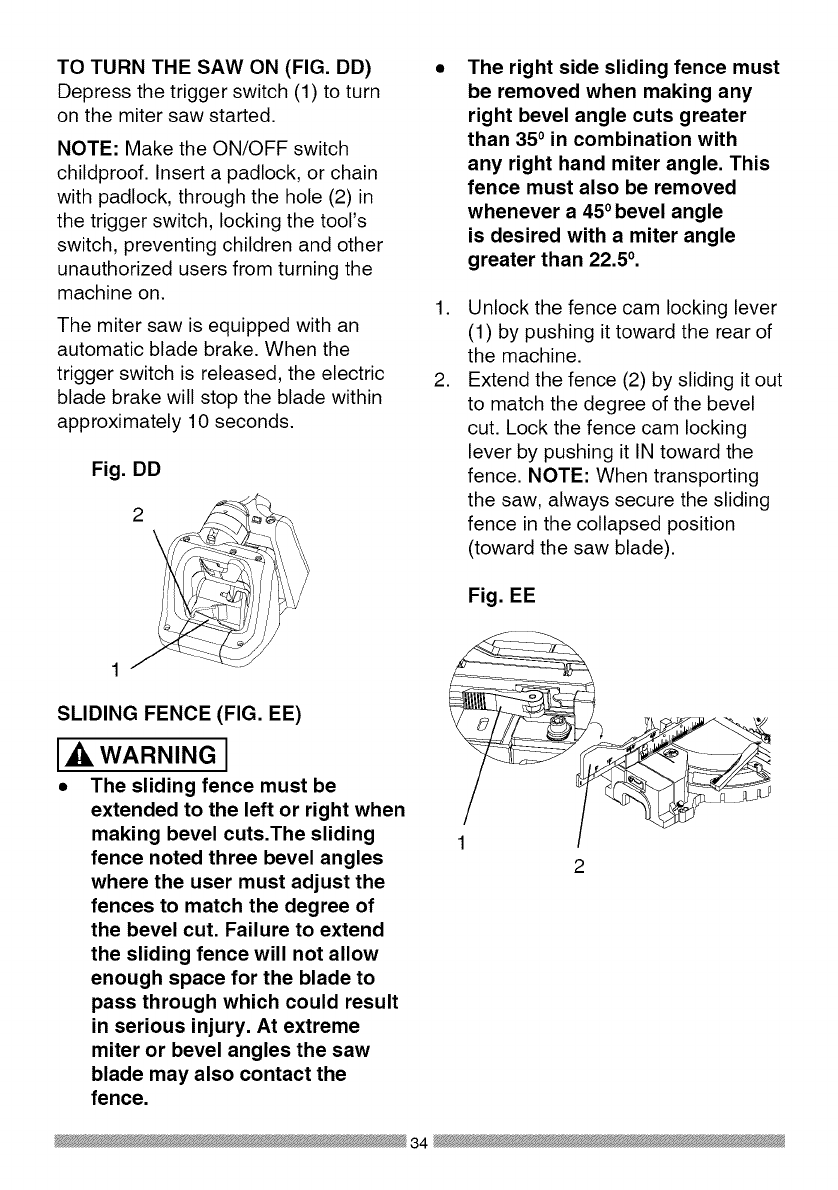 TO TURN THE SAW ON (FIG. DD)
Depress the trigger switch (1) to turn on the miter saw started.

NOTE: Make the ON/OFF switch childproof. Insert a padlock, or chain with padlock, through the hole (2) in the trigger switch, locking the tool's switch, preventing children and other unauthorized users from turning the machine on.

The miter saw is equipped with an automatic blade brake. When the trigger switch is released, the electric blade brake will stop the blade within approximately 10 seconds.

Fig. DD

2

1

SLIDING FENCE (FIG. EE)

WARNING

• The sliding fence must be extended to the left or right when making bevel cuts.The sliding fence noted three bevel angles where the user must adjust the fences to match the degree of the bevel cut. Failure to extend the sliding fence will not allow enough space for the blade to pass through which could result in serious injury. At extreme miter or bevel angles the saw blade may also contact the fence.

• The right side sliding fence must be removed when making any right bevel angle cuts greater than $35^0$ in combination with any right hand miter angle. This fence must also be removed whenever a $45^0$ bevel angle is desired with a miter angle greater than $22.5^0$.

1. Unlock the fence cam locking lever (1) by pushing it toward the rear of the machine.
2. Extend the fence (2) by sliding it out to match the degree of the bevel cut. Lock the fence cam locking lever by pushing it IN toward the fence. NOTE: When transporting the saw, always secure the sliding fence in the collapsed position (toward the saw blade).

Fig. EE

1

2

34