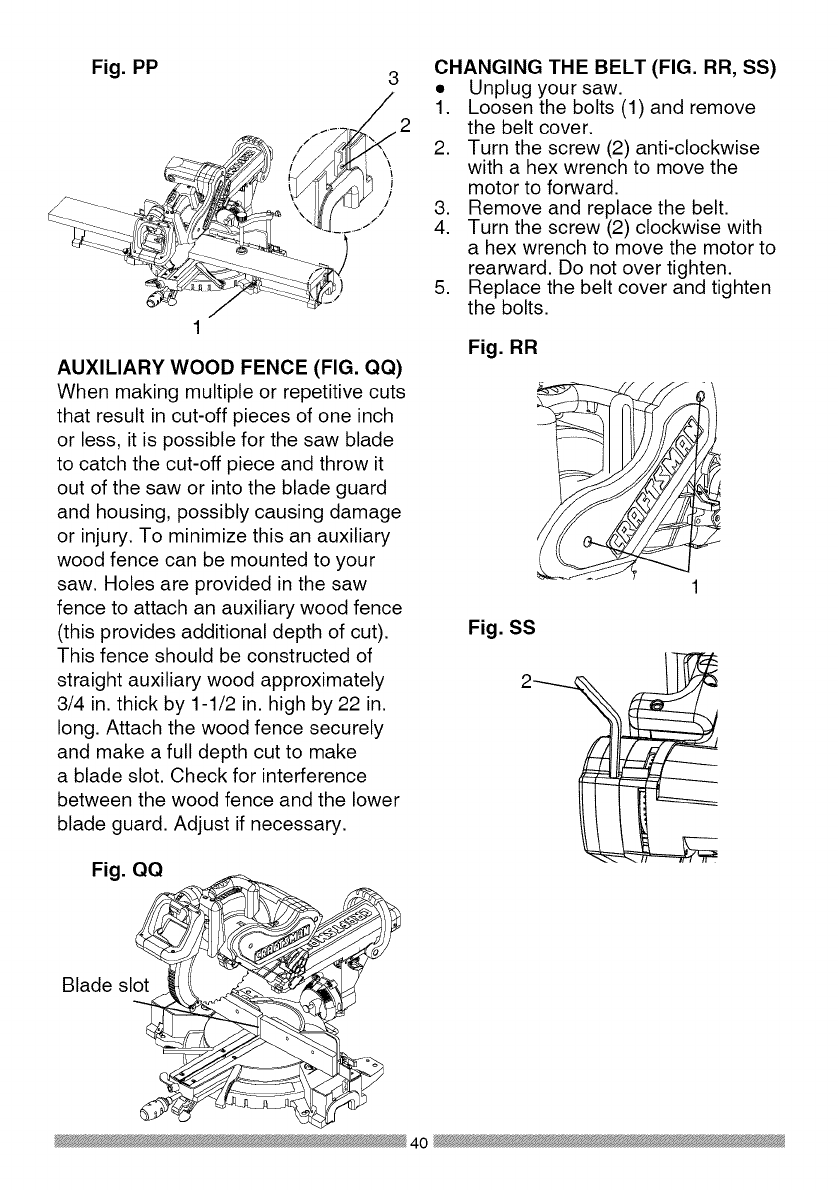 Fig. PP

3

2

1

AUXILIARY WOOD FENCE (FIG. QQ)

When making multiple or repetitive cuts that result in cut-off pieces of one inch or less, it is possible for the saw blade to catch the cut-off piece and throw it out of the saw or into the blade guard and housing, possibly causing damage or injury. To minimize this an auxiliary wood fence can be mounted to your saw. Holes are provided in the saw fence to attach an auxiliary wood fence (this provides additional depth of cut). This fence should be constructed of straight auxiliary wood approximately 3/4 in. thick by 1-1/2 in. high by 22 in. long. Attach the wood fence securely and make a full depth cut to make a blade slot. Check for interference between the wood fence and the lower blade guard. Adjust if necessary.

Fig. QQ

Blade slot

CHANGING THE BELT (FIG. RR, SS)

• Unplug your saw.
1. Loosen the bolts (1) and remove the belt cover.
2. Turn the screw (2) anti-clockwise with a hex wrench to move the motor to forward.
3. Remove and replace the belt.
4. Turn the screw (2) clockwise with a hex wrench to move the motor to rearward. Do not over tighten.
5. Replace the belt cover and tighten the bolts.

Fig. RR

CRAFTSMAN

1

Fig. SS

2

40