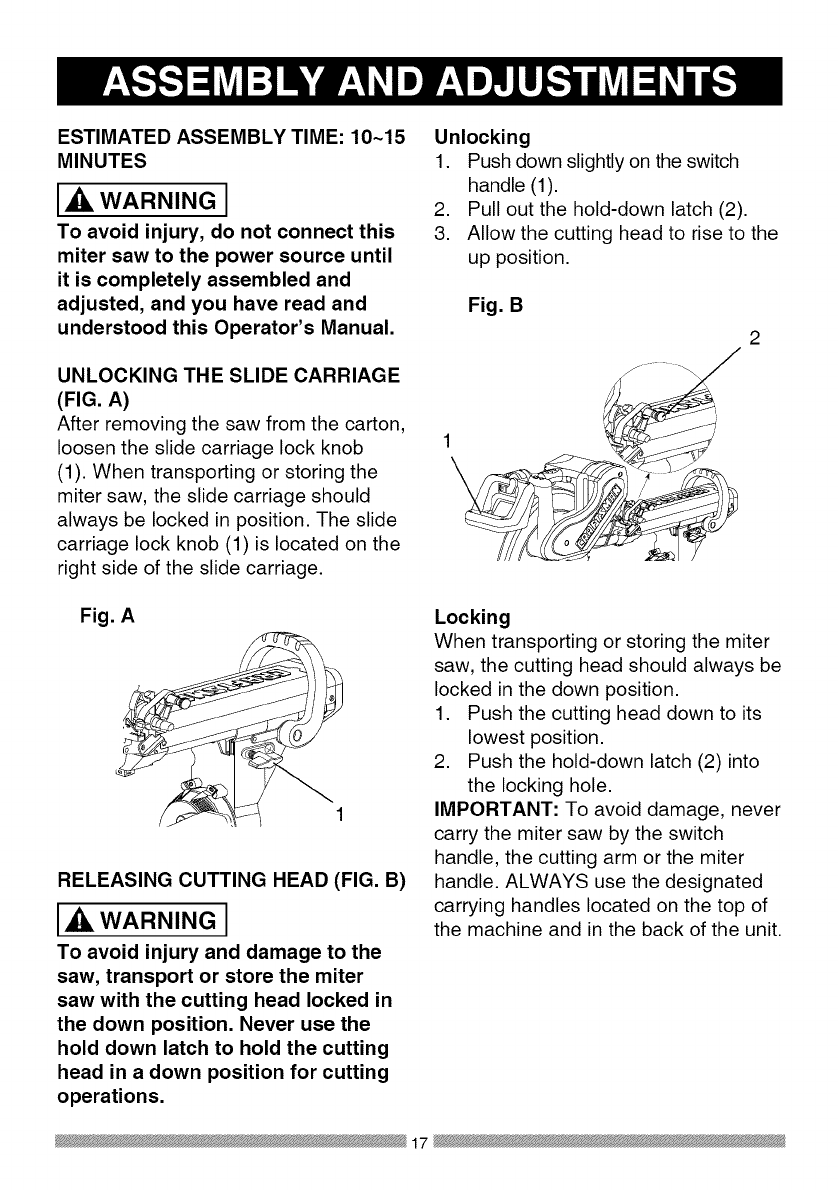 ASSEMBLY AND ADJUSTMENTS

ESTIMATED ASSEMBLY TIME: 10~15 MINUTES

WARNING

To avoid injury, do not connect this miter saw to the power source until it is completely assembled and adjusted, and you have read and understood this Operator's Manual.

UNLOCKING THE SLIDE CARRIAGE (FIG. A)
After removing the saw from the carton, loosen the slide carriage lock knob (1). When transporting or storing the miter saw, the slide carriage should always be locked in position. The slide carriage lock knob (1) is located on the right side of the slide carriage.

Fig. A

1

RELEASING CUTTING HEAD (FIG. B)

WARNING

To avoid injury and damage to the saw, transport or store the miter saw with the cutting head locked in the down position. Never use the hold down latch to hold the cutting head in a down position for cutting operations.

Unlocking
1. Push down slightly on the switch handle (1).
2. Pull out the hold-down latch (2).
3. Allow the cutting head to rise to the up position.

Fig. B

2

1

Locking
When transporting or storing the miter saw, the cutting head should always be locked in the down position.
1. Push the cutting head down to its lowest position.
2. Push the hold-down latch (2) into the locking hole.
IMPORTANT: To avoid damage, never carry the miter saw by the switch handle, the cutting arm or the miter handle. ALWAYS use the designated carrying handles located on the top of the machine and in the back of the unit.

17