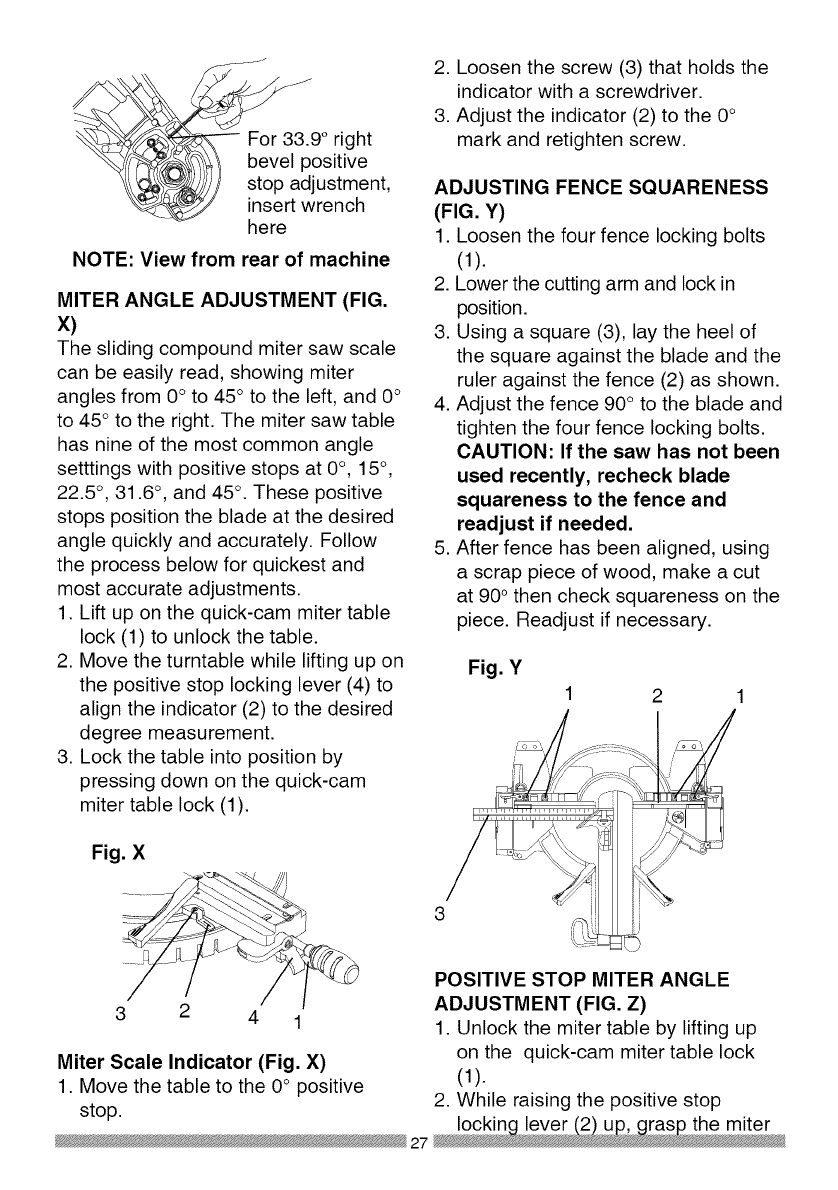 For 33.9° right bevel positive stop adjustment, insert wrench here

NOTE: View from rear of machine

MITER ANGLE ADJUSTMENT (FIG. X)
The sliding compound miter saw scale can be easily read, showing miter angles from 0° to 45° to the left, and 0° to 45° to the right. The miter saw table has nine of the most common angle setttings with positive stops at 0°, 15°, 22.5°, 31.6°, and 45°. These positive stops position the blade at the desired angle quickly and accurately. Follow the process below for quickest and most accurate adjustments.
1. Lift up on the quick-cam miter table lock (1) to unlock the table.
2. Move the turntable while lifting up on the positive stop locking lever (4) to align the indicator (2) to the desired degree measurement.
3. Lock the table into position by pressing down on the quick-cam miter table lock (1).

Fig. X

3 2 4 1

Miter Scale Indicator (Fig. X)
1. Move the table to the 0° positive stop.
2. Loosen the screw (3) that holds the indicator with a screwdriver.
3. Adjust the indicator (2) to the 0° mark and retighten screw.

ADJUSTING FENCE SQUARENESS (FIG. Y)
1. Loosen the four fence locking bolts (1).
2. Lower the cutting arm and lock in position.
3. Using a square (3), lay the heel of the square against the blade and the ruler against the fence (2) as shown.
4. Adjust the fence 90° to the blade and tighten the four fence locking bolts. CAUTION: If the saw has not been used recently, recheck blade squareness to the fence and readjust if needed.
5. After fence has been aligned, using a scrap piece of wood, make a cut at 90° then check squareness on the piece. Readjust if necessary.

Fig. Y

1 2 1

3

POSITIVE STOP MITER ANGLE ADJUSTMENT (FIG. Z)
1. Unlock the miter table by lifting up on the quick-cam miter table lock (1).
2. While raising the positive stop locking lever (2) up, grasp the miter

27