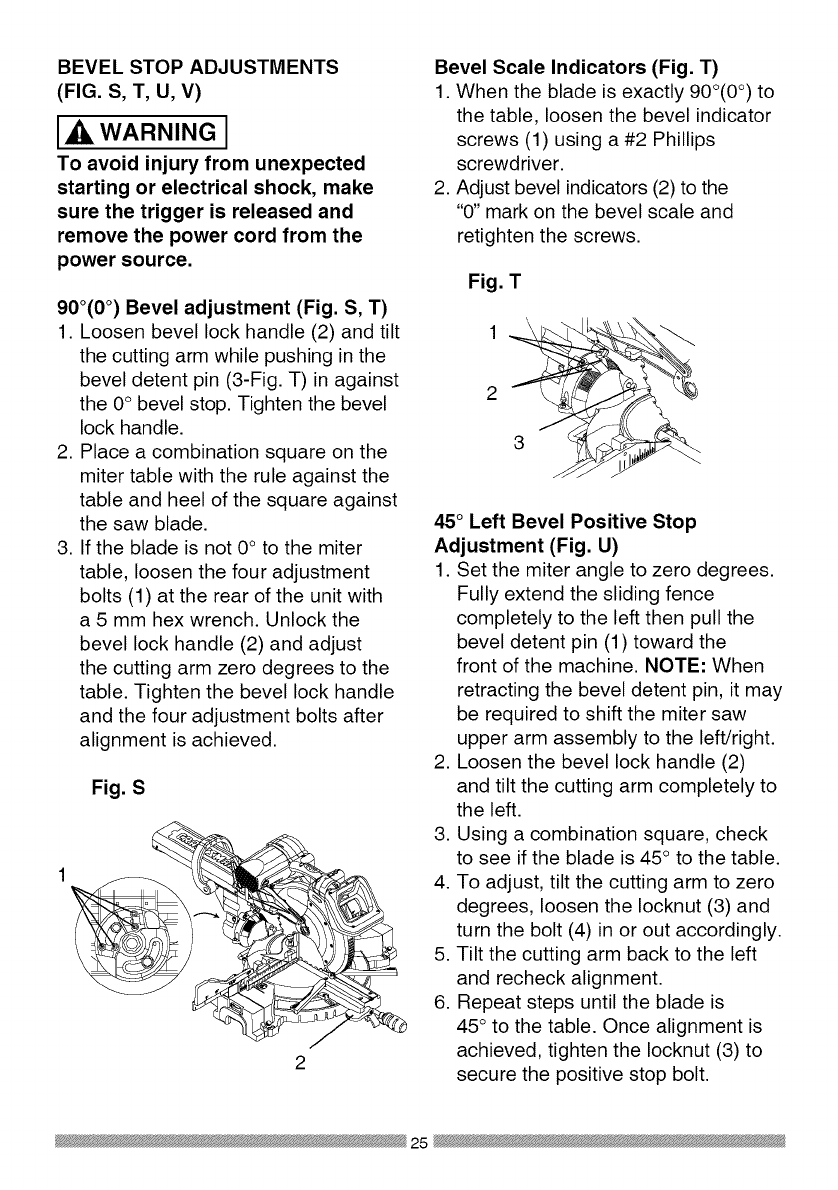 BEVEL STOP ADJUSTMENTS (FIG. S, T, U, V)

WARNING

To avoid injury from unexpected starting or electrical shock, make sure the trigger is released and remove the power cord from the power source.

90°(0°) Bevel adjustment (Fig. S, T)
1. Loosen bevel lock handle (2) and tilt the cutting arm while pushing in the bevel detent pin (3-Fig. T) in against the 0° bevel stop. Tighten the bevel lock handle.
2. Place a combination square on the miter table with the rule against the table and heel of the square against the saw blade.
3. If the blade is not 0° to the miter table, loosen the four adjustment bolts (1) at the rear of the unit with a 5 mm hex wrench. Unlock the bevel lock handle (2) and adjust the cutting arm zero degrees to the table. Tighten the bevel lock handle and the four adjustment bolts after alignment is achieved.

Fig. S

1

2

Bevel Scale Indicators (Fig. T)
1. When the blade is exactly 90°(0°) to the table, loosen the bevel indicator screws (1) using a #2 Phillips screwdriver.
2. Adjust bevel indicators (2) to the "0" mark on the bevel scale and retighten the screws.

Fig. T

1

2

3

45° Left Bevel Positive Stop Adjustment (Fig. U)
1. Set the miter angle to zero degrees. Fully extend the sliding fence completely to the left then pull the bevel detent pin (1) toward the front of the machine. NOTE: When retracting the bevel detent pin, it may be required to shift the miter saw upper arm assembly to the left/right.
2. Loosen the bevel lock handle (2) and tilt the cutting arm completely to the left.
3. Using a combination square, check to see if the blade is 45° to the table.
4. To adjust, tilt the cutting arm to zero degrees, loosen the locknut (3) and turn the bolt (4) in or out accordingly.
5. Tilt the cutting arm back to the left and recheck alignment.
6. Repeat steps until the blade is 45° to the table. Once alignment is achieved, tighten the locknut (3) to secure the positive stop bolt.

25