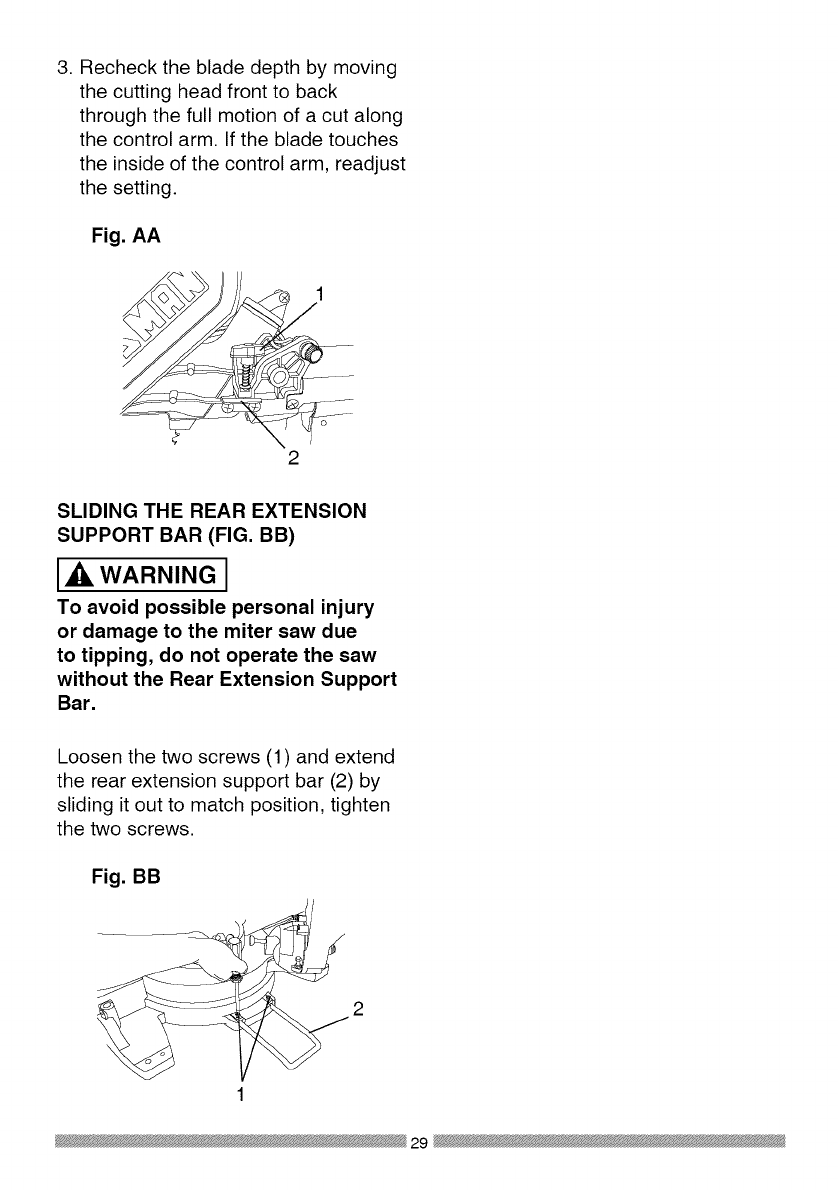 3. Recheck the blade depth by moving the cutting head front to back through the full motion of a cut along the control arm. If the blade touches the inside of the control arm, readjust the setting.

Fig. AA

1

2

SLIDING THE REAR EXTENSION SUPPORT BAR (FIG. BB)

WARNING

To avoid possible personal injury or damage to the miter saw due to tipping, do not operate the saw without the Rear Extension Support Bar.

Loosen the two screws (1) and extend the rear extension support bar (2) by sliding it out to match position, tighten the two screws.

Fig. BB

2

1

29