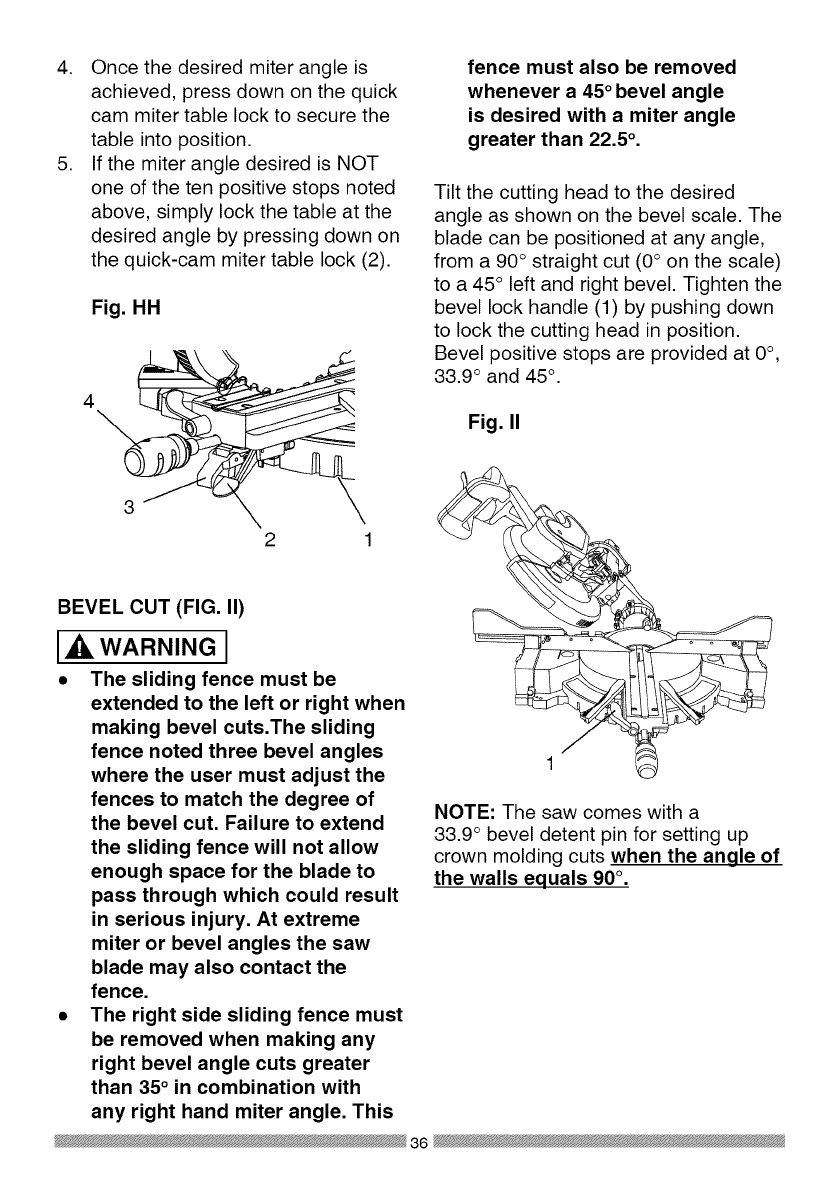 4. Once the desired miter angle is achieved, press down on the quick cam miter table lock to secure the table into position.
5. If the miter angle desired is NOT one of the ten positive stops noted above, simply lock the table at the desired angle by pressing down on the quick-cam miter table lock (2).

Fig. HH

4

3

2

1

BEVEL CUT (FIG. II)

WARNING

• The sliding fence must be extended to the left or right when making bevel cuts.The sliding fence noted three bevel angles where the user must adjust the fences to match the degree of the bevel cut. Failure to extend the sliding fence will not allow enough space for the blade to pass through which could result in serious injury. At extreme miter or bevel angles the saw blade may also contact the fence.
• The right side sliding fence must be removed when making any right bevel angle cuts greater than 35° in combination with any right hand miter angle. This fence must also be removed whenever a 45° bevel angle is desired with a miter angle greater than 22.5°.

Tilt the cutting head to the desired angle as shown on the bevel scale. The blade can be positioned at any angle, from a 90° straight cut (0° on the scale) to a 45° left and right bevel. Tighten the bevel lock handle (1) by pushing down to lock the cutting head in position. Bevel positive stops are provided at 0°, 33.9° and 45°.

Fig. II

1

NOTE: The saw comes with a 33.9° bevel detent pin for setting up crown molding cuts when the angle of the walls equals 90°.

36