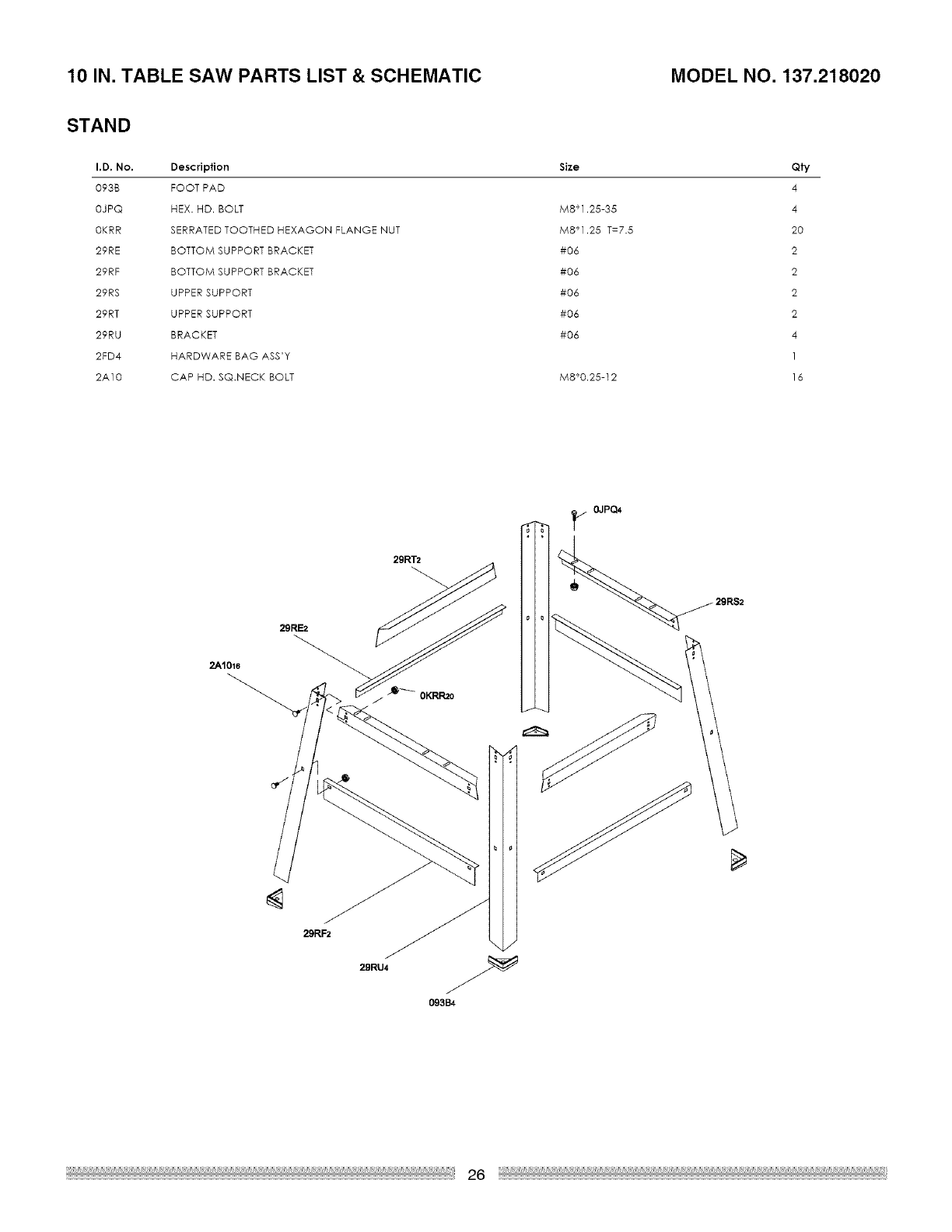 10 IN. TABLE SAW PARTS LIST & SCHEMATIC

MODEL NO. 137.218020

STAND

| I.D. No. | Description | Size | Qty |
|---|---|---|---|
| 093B | FOOT PAD | | 4 |
| 0JPQ | HEX. HD. BOLT | M8*1.25-35 | 4 |
| 0KRR | SERRATED TOOTHED HEXAGON FLANGE NUT | M8*1.25 T=7.5 | 20 |
| 29RE | BOTTOM SUPPORT BRACKET | #06 | 2 |
| 29RF | BOTTOM SUPPORT BRACKET | #06 | 2 |
| 29RS | UPPER SUPPORT | #06 | 2 |
| 29RT | UPPER SUPPORT | #06 | 2 |
| 29RU | BRACKET | #06 | 4 |
| 2FD4 | HARDWARE BAG ASS'Y | | 1 |
| 2A10 | CAP HD. SQ.NECK BOLT | M8*0.25-12 | 16 |

0JPQ4

29RT2

29RS2

29RE2

2A1016

0KRR20

29RF2

29RU4

093B4

26