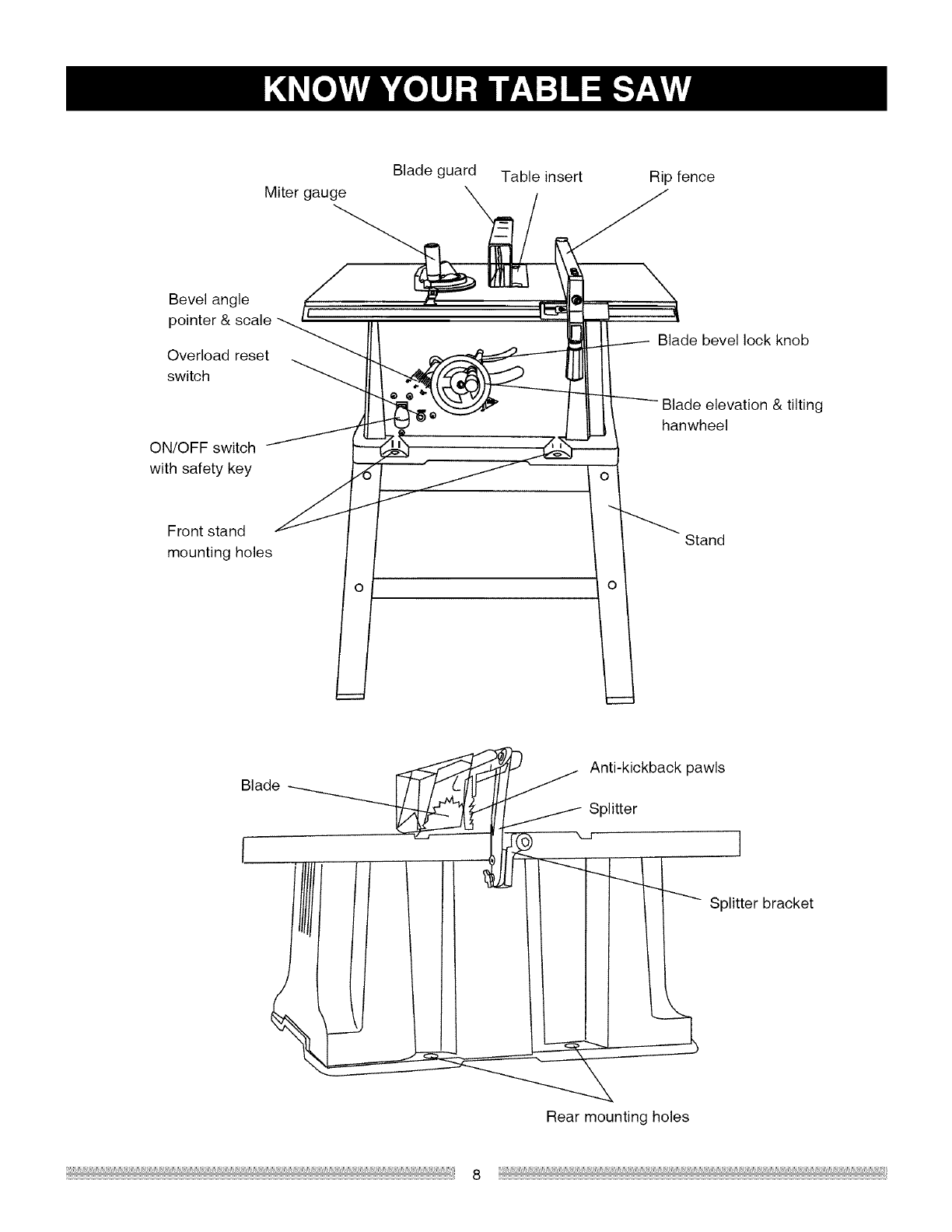 KNOW YOUR TABLE SAW

Miter gauge

Blade guard

Table insert

Rip fence

Bevel angle pointer & scale

Overload reset switch

ON/OFF switch with safety key

Front stand mounting holes

Blade bevel lock knob

Blade elevation & tilting hanwheel

Stand

Blade

Anti-kickback pawls

Splitter

Splitter bracket

Rear mounting holes

8