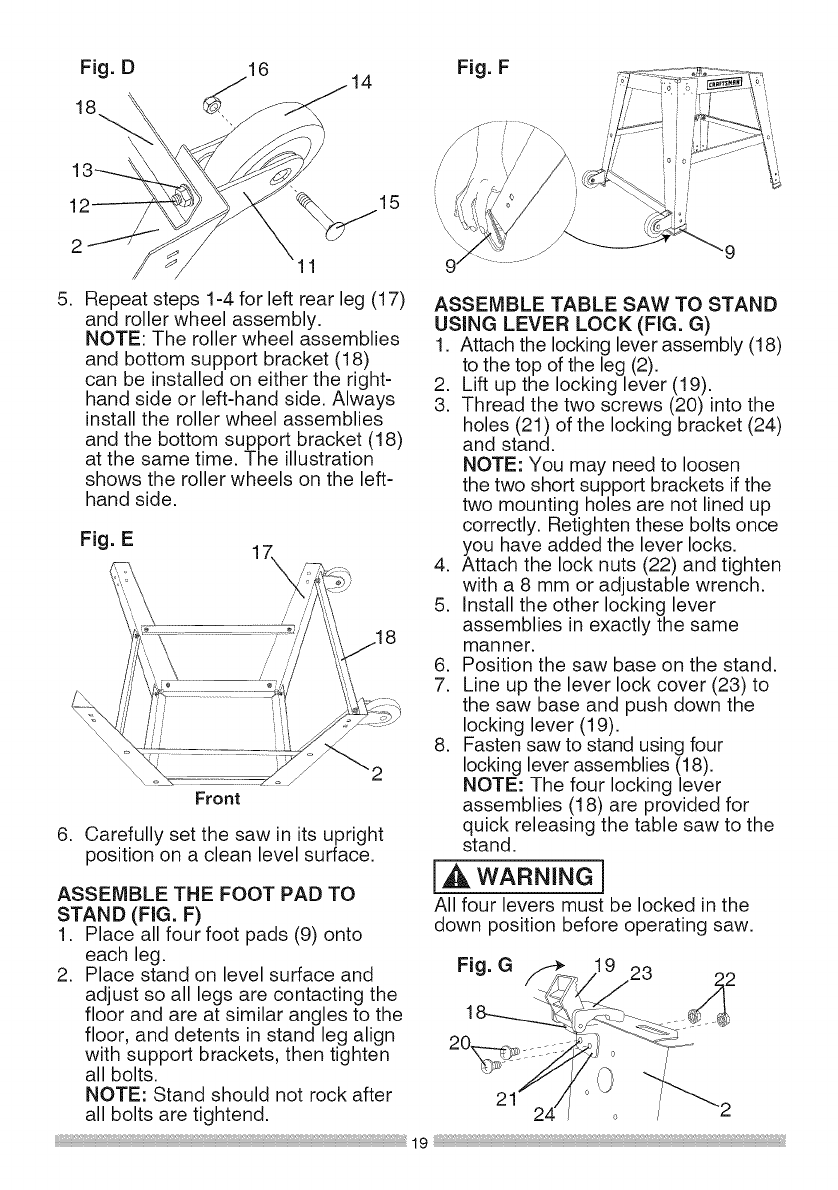 Fig. D

16
14
18
13
12
15
2
11

5. Repeat steps 1-4 for left rear leg (17) and roller wheel assembly.
NOTE: The roller wheel assemblies and bottom support bracket (18) can be installed on either the right-hand side or left-hand side. Always install the roller wheel assemblies and the bottom support bracket (18) at the same time. The illustration shows the roller wheels on the left-hand side.

Fig. E

17
18
2
Front

6. Carefully set the saw in its upright position on a clean level surface.

ASSEMBLE THE FOOT PAD TO STAND (FIG. F)
1. Place all four foot pads (9) onto each leg.
2. Place stand on level surface and adjust so all legs are contacting the floor and are at similar angles to the floor, and detents in stand leg align with support brackets, then tighten all bolts.
NOTE: Stand should not rock after all bolts are tightend.

Fig. F

CRAFTSMAN
9
9

ASSEMBLE TABLE SAW TO STAND USING LEVER LOCK (FIG. G)
1. Attach the locking lever assembly (18) to the top of the leg (2).
2. Lift up the locking lever (19).
3. Thread the two screws (20) into the holes (21) of the locking bracket (24) and stand.
NOTE: You may need to loosen the two short support brackets if the two mounting holes are not lined up correctly. Retighten these bolts once you have added the lever locks.
4. Attach the lock nuts (22) and tighten with a 8 mm or adjustable wrench.
5. Install the other locking lever assemblies in exactly the same manner.
6. Position the saw base on the stand.
7. Line up the lever lock cover (23) to the saw base and push down the locking lever (19).
8. Fasten saw to stand using four locking lever assemblies (18).
NOTE: The four locking lever assemblies (18) are provided for quick releasing the table saw to the stand.

WARNING
All four levers must be locked in the down position before operating saw.

Fig. G

19
23
22
18
20
21
24
2

19