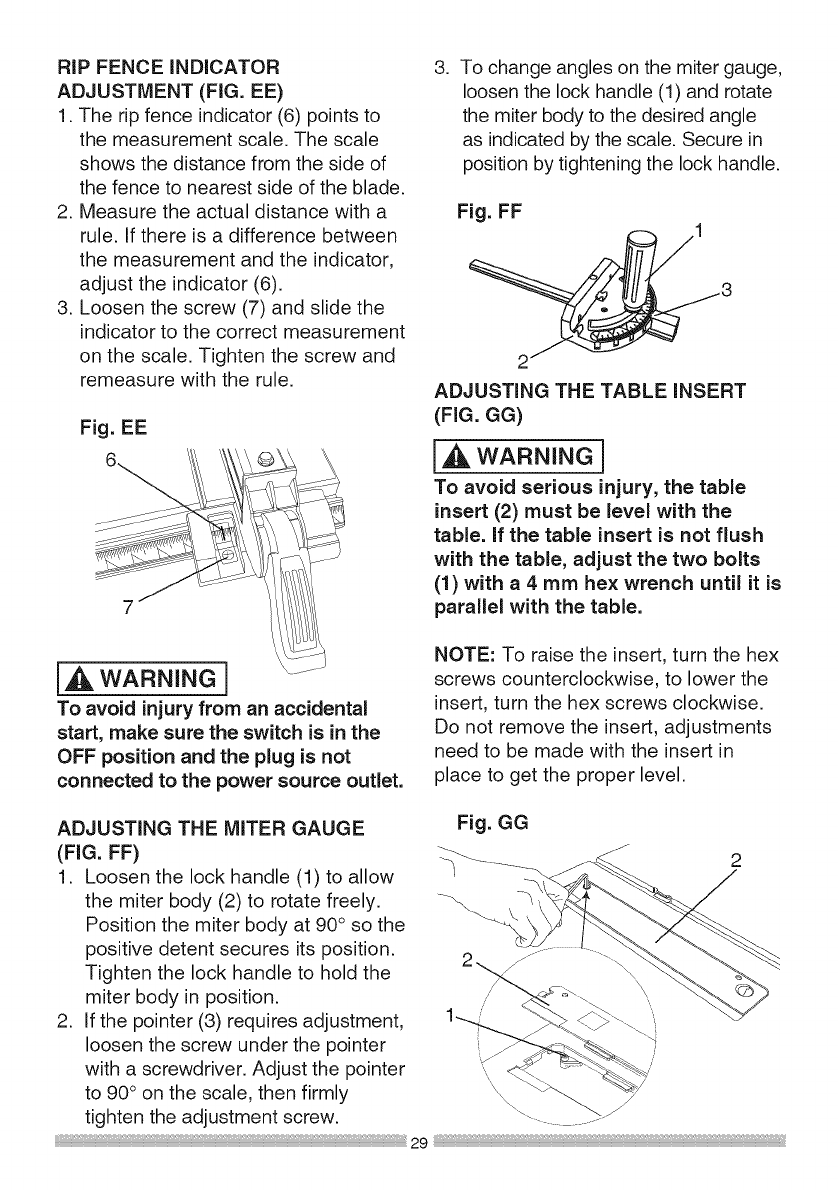 RIP FENCE INDICATOR ADJUSTMENT (FIG. EE)

1. The rip fence indicator (6) points to the measurement scale. The scale shows the distance from the side of the fence to nearest side of the blade.
2. Measure the actual distance with a rule. If there is a difference between the measurement and the indicator, adjust the indicator (6).
3. Loosen the screw (7) and slide the indicator to the correct measurement on the scale. Tighten the screw and remeasure with the rule.

Fig. EE

6

7

WARNING

To avoid injury from an accidental start, make sure the switch is in the OFF position and the plug is not connected to the power source outlet.

ADJUSTING THE MITER GAUGE (FIG. FF)

1. Loosen the lock handle (1) to allow the miter body (2) to rotate freely. Position the miter body at 90° so the positive detent secures its position. Tighten the lock handle to hold the miter body in position.
2. If the pointer (3) requires adjustment, loosen the screw under the pointer with a screwdriver. Adjust the pointer to 90° on the scale, then firmly tighten the adjustment screw.

3. To change angles on the miter gauge, loosen the lock handle (1) and rotate the miter body to the desired angle as indicated by the scale. Secure in position by tightening the lock handle.

Fig. FF

1

3

2

ADJUSTING THE TABLE INSERT (FIG. GG)

WARNING

To avoid serious injury, the table insert (2) must be level with the table. If the table insert is not flush with the table, adjust the two bolts (1) with a 4 mm hex wrench until it is parallel with the table.

NOTE: To raise the insert, turn the hex screws counterclockwise, to lower the insert, turn the hex screws clockwise. Do not remove the insert, adjustments need to be made with the insert in place to get the proper level.

Fig. GG

2

2

1

29