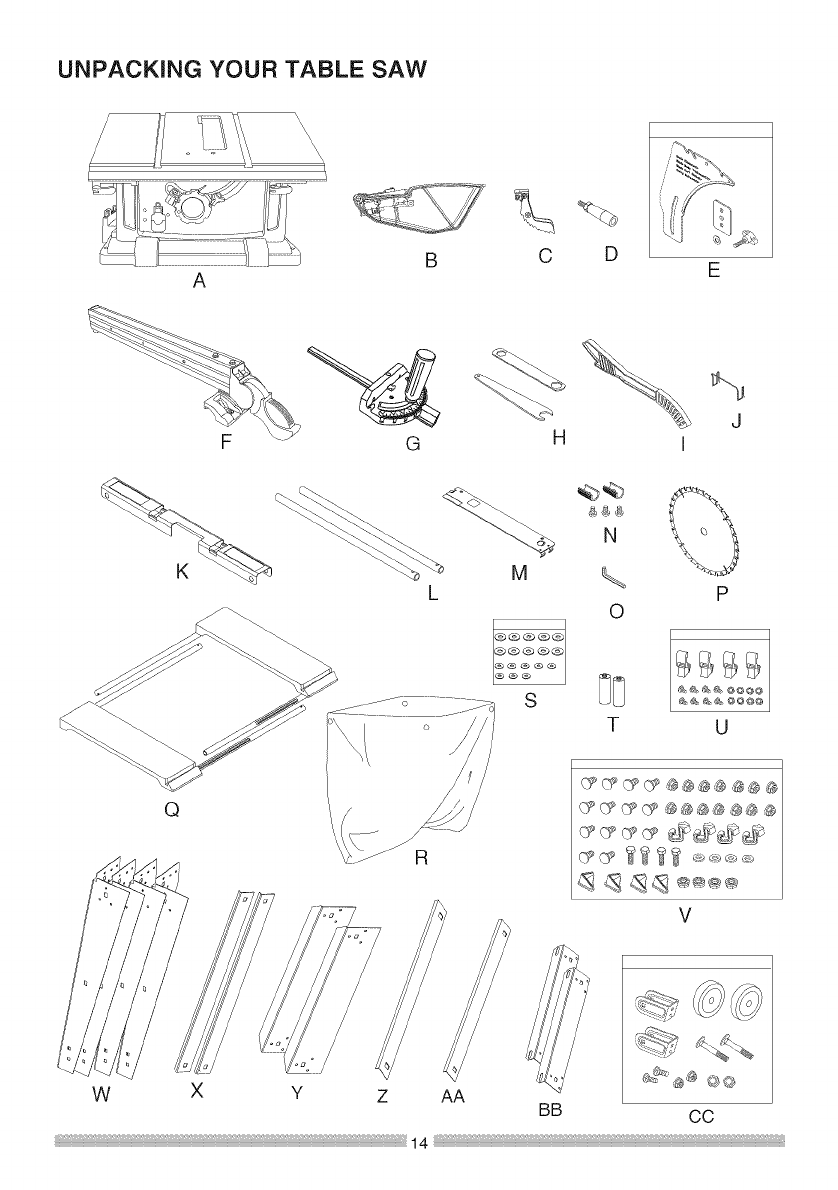 UNPACKING YOUR TABLE SAW

A

B

C

D

E

F

G

H

I

J

K

L

M

N

O

P

Q

R

S

T

U

V

W

X

Y

Z

AA

BB

CC

14