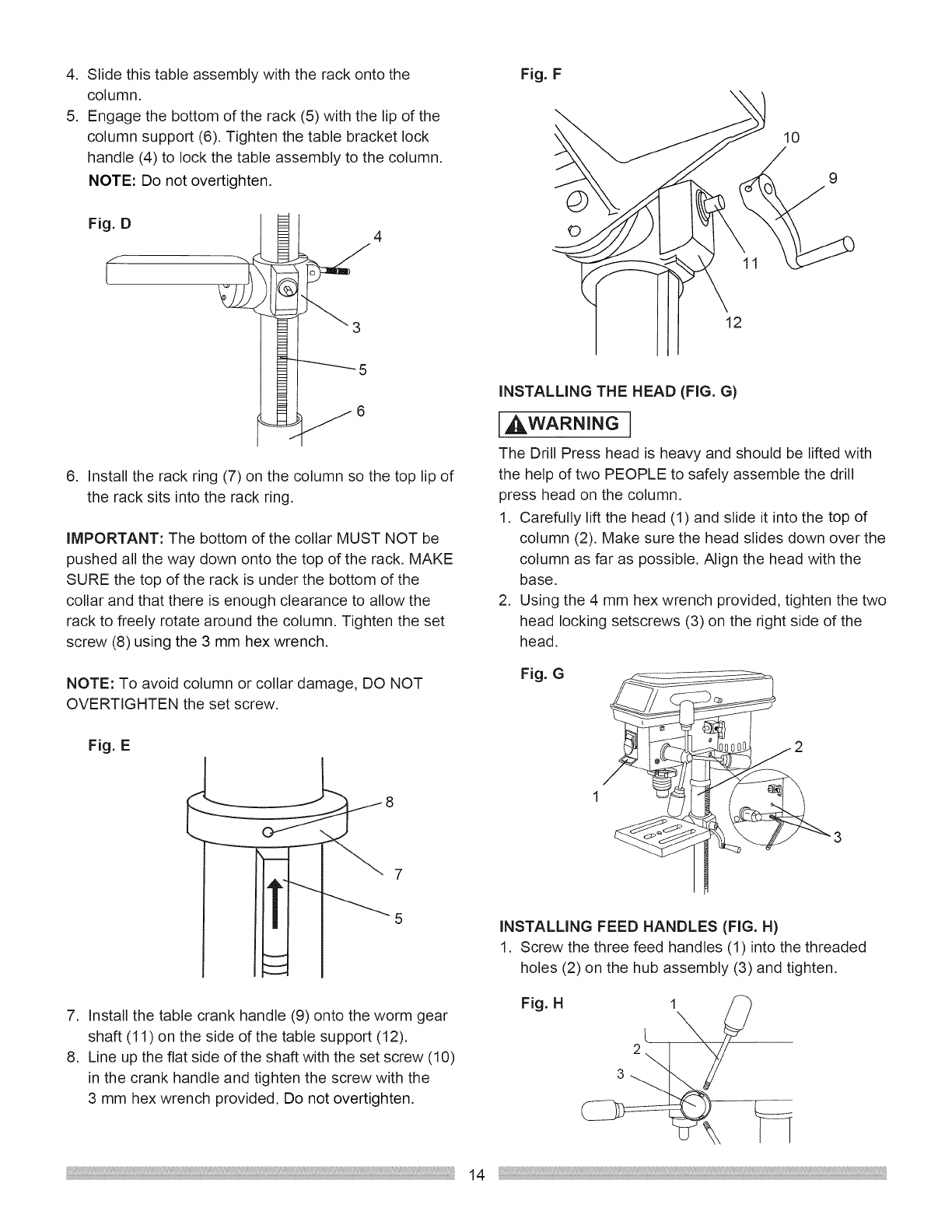 4. Slide this table assembly with the rack onto the column.
5. Engage the bottom of the rack (5) with the lip of the column support (6). Tighten the table bracket lock handle (4) to lock the table assembly to the column.
NOTE: Do not overtighten.

Fig. D

4
3
5
6

6. Install the rack ring (7) on the column so the top lip of the rack sits into the rack ring.

IMPORTANT: The bottom of the collar MUST NOT be pushed all the way down onto the top of the rack. MAKE SURE the top of the rack is under the bottom of the collar and that there is enough clearance to allow the rack to freely rotate around the column. Tighten the set screw (8) using the 3 mm hex wrench.

NOTE: To avoid column or collar damage, DO NOT OVERTIGHTEN the set screw.

Fig. E

8
7
5

7. Install the table crank handle (9) onto the worm gear shaft (11) on the side of the table support (12).
8. Line up the flat side of the shaft with the set screw (10) in the crank handle and tighten the screw with the 3 mm hex wrench provided. Do not overtighten.

Fig. F

10
9
11
12

INSTALLING THE HEAD (FIG. G)

WARNING

The Drill Press head is heavy and should be lifted with the help of two PEOPLE to safely assemble the drill press head on the column.
1. Carefully lift the head (1) and slide it into the top of column (2). Make sure the head slides down over the column as far as possible. Align the head with the base.
2. Using the 4 mm hex wrench provided, tighten the two head locking setscrews (3) on the right side of the head.

Fig. G

2
1
3

INSTALLING FEED HANDLES (FIG. H)
1. Screw the three feed handles (1) into the threaded holes (2) on the hub assembly (3) and tighten.

Fig. H

1
2
3

14