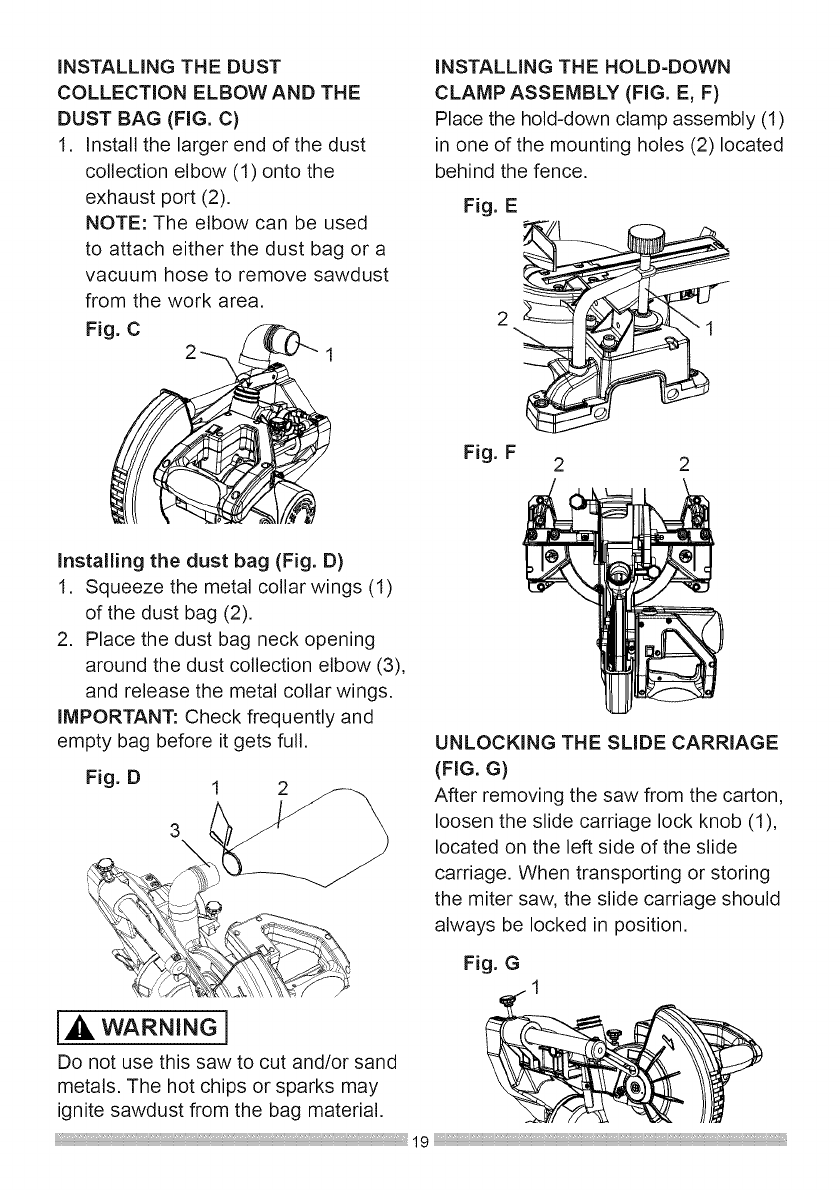 INSTALLING THE DUST COLLECTION ELBOW AND THE DUST BAG (FIG. C)

1. Install the larger end of the dust collection elbow (1) onto the exhaust port (2).
NOTE: The elbow can be used to attach either the dust bag or a vacuum hose to remove sawdust from the work area.

Fig. C

2 1

Installing the dust bag (Fig. D)

1. Squeeze the metal collar wings (1) of the dust bag (2).
2. Place the dust bag neck opening around the dust collection elbow (3), and release the metal collar wings.

IMPORTANT: Check frequently and empty bag before it gets full.

Fig. D

1 2 3

WARNING

Do not use this saw to cut and/or sand metals. The hot chips or sparks may ignite sawdust from the bag material.

INSTALLING THE HOLD-DOWN CLAMP ASSEMBLY (FIG. E, F)

Place the hold-down clamp assembly (1) in one of the mounting holes (2) located behind the fence.

Fig. E

2 1

Fig. F

2 2

UNLOCKING THE SLIDE CARRIAGE (FIG. G)

After removing the saw from the carton, loosen the slide carriage lock knob (1), located on the left side of the slide carriage. When transporting or storing the miter saw, the slide carriage should always be locked in position.

Fig. G

1

19