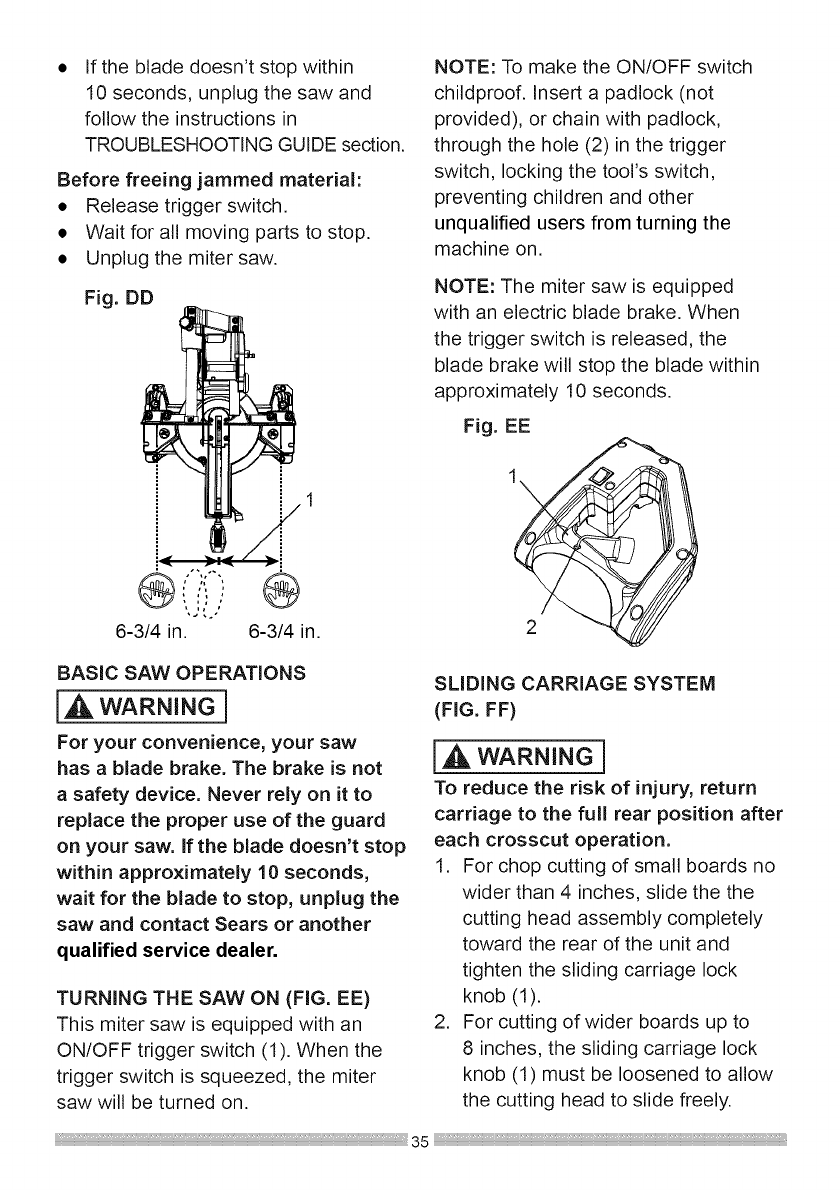 • If the blade doesn't stop within 10 seconds, unplug the saw and follow the instructions in TROUBLESHOOTING GUIDE section.

Before freeing jammed material:
• Release trigger switch.
• Wait for all moving parts to stop.
• Unplug the miter saw.

Fig. DD

1

6-3/4 in. 6-3/4 in.

BASIC SAW OPERATIONS

WARNING

For your convenience, your saw has a blade brake. The brake is not a safety device. Never rely on it to replace the proper use of the guard on your saw. If the blade doesn't stop within approximately 10 seconds, wait for the blade to stop, unplug the saw and contact Sears or another qualified service dealer.

TURNING THE SAW ON (FIG. EE)
This miter saw is equipped with an ON/OFF trigger switch (1). When the trigger switch is squeezed, the miter saw will be turned on.

NOTE: To make the ON/OFF switch childproof. Insert a padlock (not provided), or chain with padlock, through the hole (2) in the trigger switch, locking the tool's switch, preventing children and other unqualified users from turning the machine on.

NOTE: The miter saw is equipped with an electric blade brake. When the trigger switch is released, the blade brake will stop the blade within approximately 10 seconds.

Fig. EE

1

2

SLIDING CARRIAGE SYSTEM (FIG. FF)

WARNING

To reduce the risk of injury, return carriage to the full rear position after each crosscut operation.

1. For chop cutting of small boards no wider than 4 inches, slide the the cutting head assembly completely toward the rear of the unit and tighten the sliding carriage lock knob (1).
2. For cutting of wider boards up to 8 inches, the sliding carriage lock knob (1) must be loosened to allow the cutting head to slide freely.

35