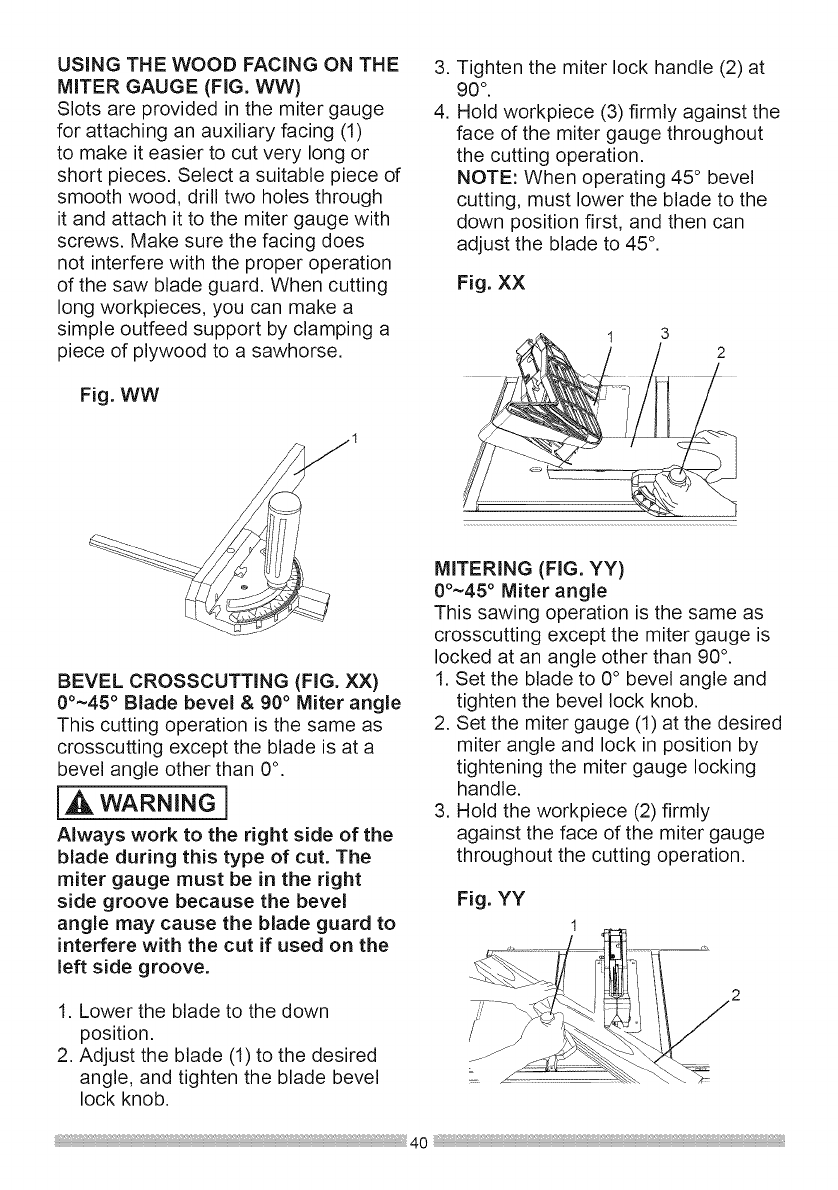 USING THE WOOD FACING ON THE MITER GAUGE (FIG. WW)
Slots are provided in the miter gauge for attaching an auxiliary facing (1) to make it easier to cut very long or short pieces. Select a suitable piece of smooth wood, drill two holes through it and attach it to the miter gauge with screws. Make sure the facing does not interfere with the proper operation of the saw blade guard. When cutting long workpieces, you can make a simple outfeed support by clamping a piece of plywood to a sawhorse.

Fig. WW

1

BEVEL CROSSCUTTING (FIG. XX)
0°~45° Blade bevel & 90° Miter angle
This cutting operation is the same as crosscutting except the blade is at a bevel angle other than 0°.

WARNING

Always work to the right side of the blade during this type of cut. The miter gauge must be in the right side groove because the bevel angle may cause the blade guard to interfere with the cut if used on the left side groove.

1. Lower the blade to the down position.
2. Adjust the blade (1) to the desired angle, and tighten the blade bevel lock knob.
3. Tighten the miter lock handle (2) at 90°.
4. Hold workpiece (3) firmly against the face of the miter gauge throughout the cutting operation.
NOTE: When operating 45° bevel cutting, must lower the blade to the down position first, and then can adjust the blade to 45°.

Fig. XX

1 3 2

MITERING (FIG. YY)
0°~45° Miter angle
This sawing operation is the same as crosscutting except the miter gauge is locked at an angle other than 90°.
1. Set the blade to 0° bevel angle and tighten the bevel lock knob.
2. Set the miter gauge (1) at the desired miter angle and lock in position by tightening the miter gauge locking handle.
3. Hold the workpiece (2) firmly against the face of the miter gauge throughout the cutting operation.

Fig. YY

1 2

40