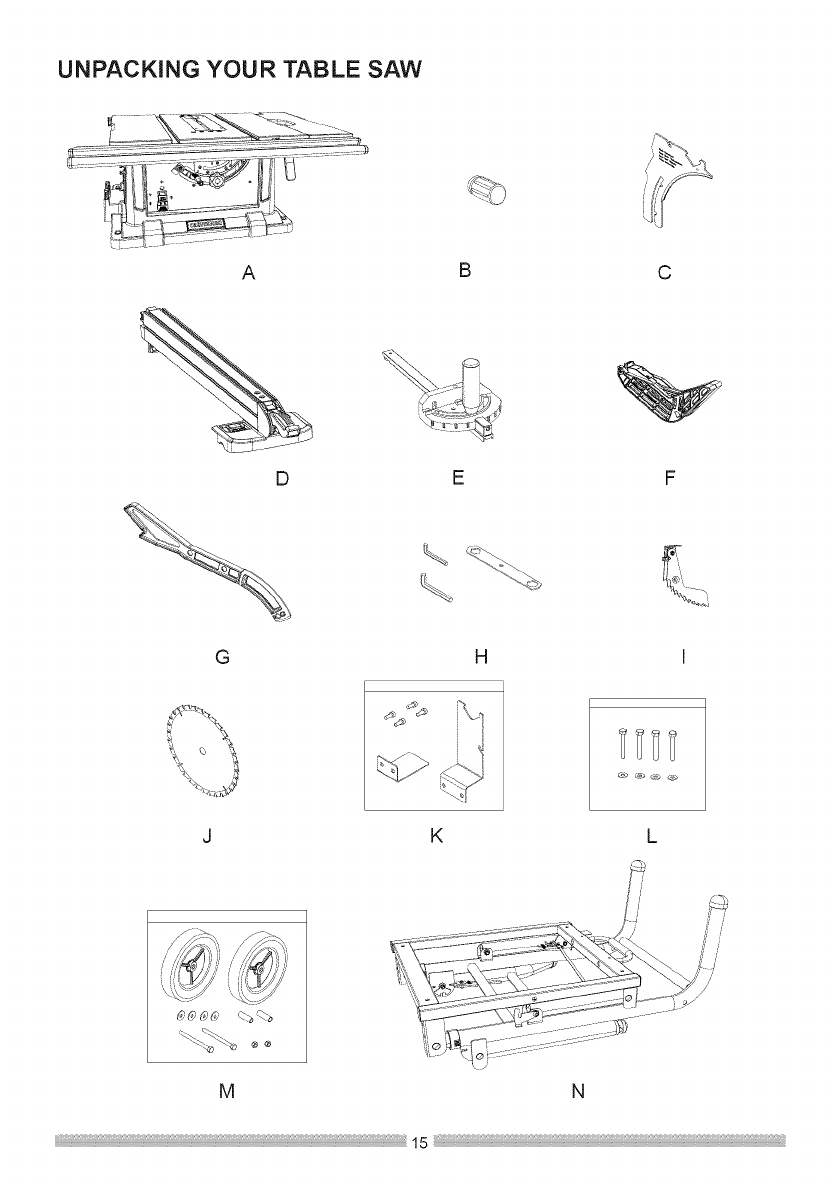 UNPACKING YOUR TABLE SAW

A

B

C

D

E

F

G

H

I

J

K

L

M

N

15