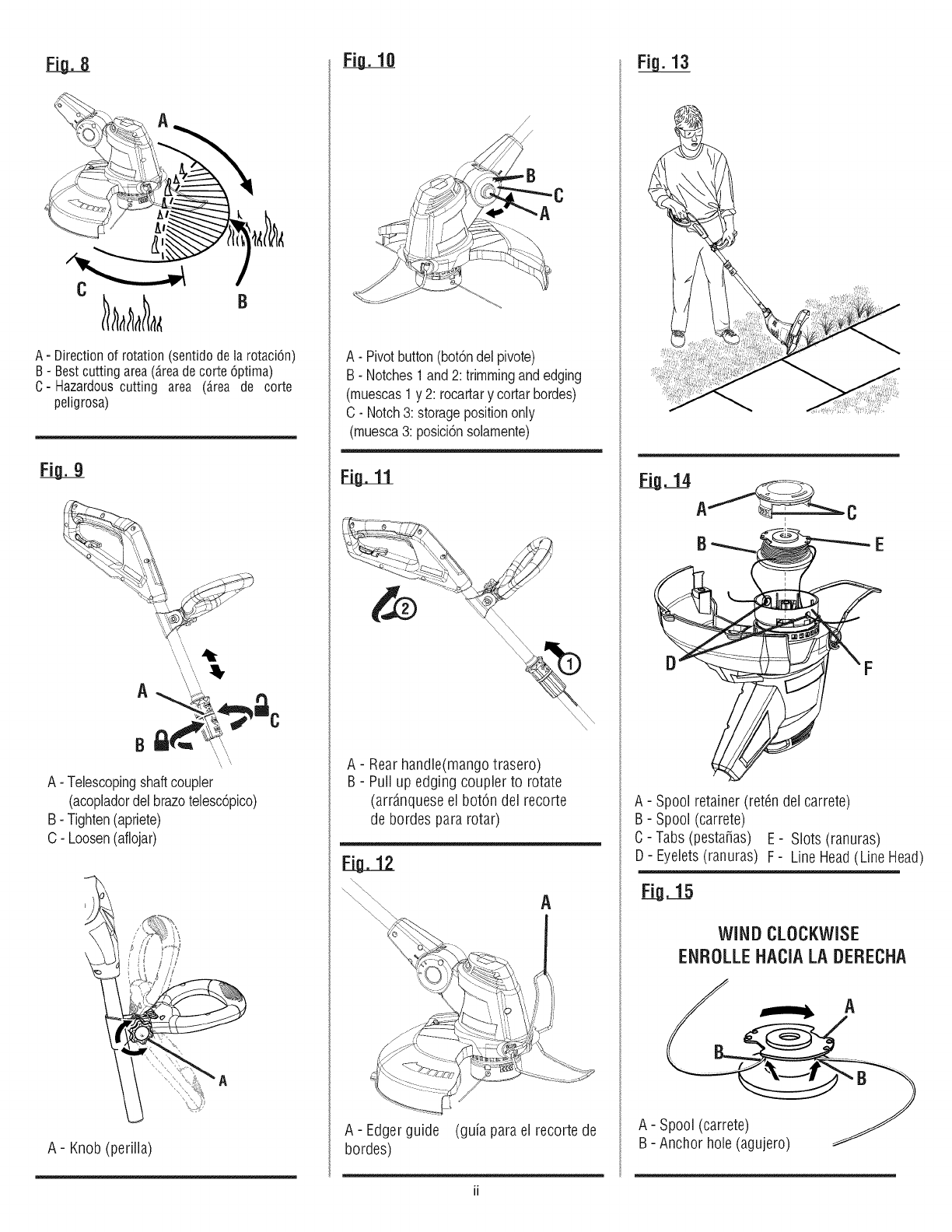 Fig. 8

A

C

B

A - Direction of rotation (sentido de la rotación)
B - Best cutting area (área de corte óptima)
C - Hazardous cutting area (área de corte peligrosa)

Fig. 9

A

B

C

A - Telescoping shaft coupler (acoplador del brazo telescópico)
B - Tighten (apriete)
C - Loosen (aflojar)

A

A - Knob (perilla)

Fig. 10

B

C

A

A - Pivot button (botón del pivote)
B - Notches 1 and 2: trimming and edging (muescas 1 y 2: rocartar y cortar bordes)
C - Notch 3: storage position only (muesca 3: posición solamente)

Fig. 11

2

1

A - Rear handle(mango trasero)
B - Pull up edging coupler to rotate (arránquese el botón del recorte de bordes para rotar)

Fig. 12

A

A - Edger guide (guía para el recorte de bordes)

Fig. 13

Fig. 14

A

C

B

E

D

F

A - Spool retainer (retén del carrete)
B - Spool (carrete)
C - Tabs (pestañas)
D - Eyelets (ranuras)
E - Slots (ranuras)
F - Line Head (Line Head)

Fig. 15

WIND CLOCKWISE
ENROLLE HACIA LA DERECHA

A

B

B

A - Spool (carrete)
B - Anchor hole (agujero)

ii