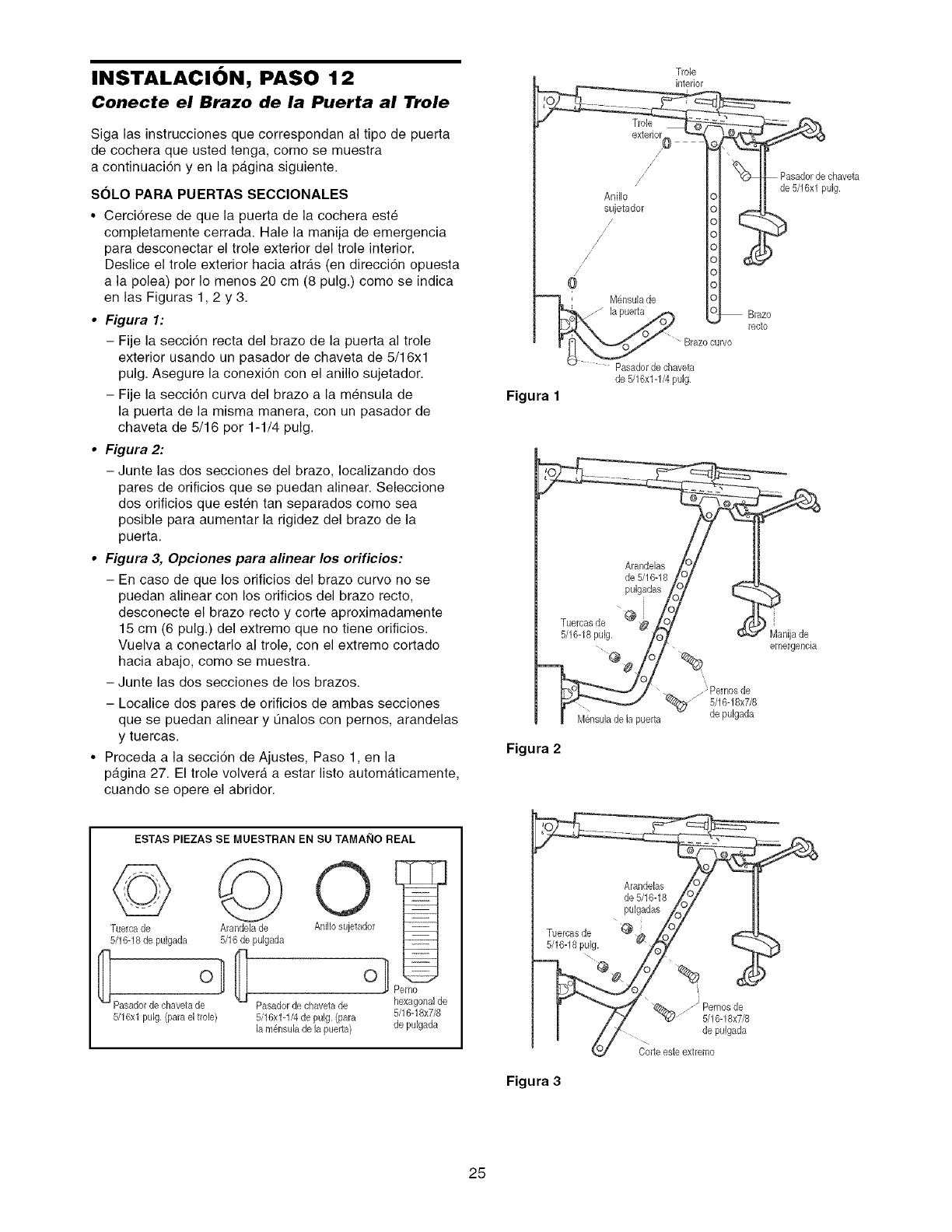 INSTALACIÓN, PASO 12

Conecte el Brazo de la Puerta al Trole

Siga las instrucciones que correspondan al tipo de puerta de cochera que usted tenga, como se muestra a continuación y en la página siguiente.

SÓLO PARA PUERTAS SECCIONALES

• Cerciórese de que la puerta de la cochera esté completamente cerrada. Hale la manija de emergencia para desconectar el trole exterior del trole interior. Deslice el trole exterior hacia atrás (en dirección opuesta a la polea) por lo menos 20 cm (8 pulg.) como se indica en las Figuras 1, 2 y 3.

• Figura 1:
– Fije la sección recta del brazo de la puerta al trole exterior usando un pasador de chaveta de 5/16x1 pulg. Asegure la conexión con el anillo sujetador.
– Fije la sección curva del brazo a la ménsula de la puerta de la misma manera, con un pasador de chaveta de 5/16 por 1-1/4 pulg.

• Figura 2:
– Junte las dos secciones del brazo, localizando dos pares de orificios que se puedan alinear. Seleccione dos orificios que estén tan separados como sea posible para aumentar la rigidez del brazo de la puerta.

• Figura 3, Opciones para alinear los orificios:
– En caso de que los orificios del brazo curvo no se puedan alinear con los orificios del brazo recto, desconecte el brazo recto y corte aproximadamente 15 cm (6 pulg.) del extremo que no tiene orificios. Vuelva a conectarlo al trole, con el extremo cortado hacia abajo, como se muestra.
– Junte las dos secciones de los brazos.
– Localice dos pares de orificios de ambas secciones que se puedan alinear y únalos con pernos, arandelas y tuercas.

• Proceda a la sección de Ajustes, Paso 1, en la página 27. El trole volverá a estar listo automáticamente, cuando se opere el abridor.

ESTAS PIEZAS SE MUESTRAN EN SU TAMAÑO REAL

Tuerca de 5/16-18 de pulgada
Arandela de 5/16 de pulgada
Anillo sujetador
Pasador de chaveta de 5/16x1 pulg. (para el trole)
Pasador de chaveta de 5/16x1-1/4 de pulg. (para la ménsula de la puerta)
Perno hexagonal de 5/16-18x7/8 de pulgada

Trole interior
Trole exterior
Pasador de chaveta de 5/16x1 pulg.
Anillo sujetador
Ménsula de la puerta
Brazo recto
Brazo curvo
Pasador de chaveta de 5/16x1-1/4 pulg.
Figura 1

Arandelas de 5/16-18 pulgadas
Tuercas de 5/16-18 pulg.
Manija de emergencia
Pernos de 5/16-18x7/8 de pulgada
Ménsula de la puerta
Figura 2

Arandelas de 5/16-18 pulgadas
Tuercas de 5/16-18 pulg.
Pernos de 5/16-18x7/8 de pulgada
Corte este extremo
Figura 3

25