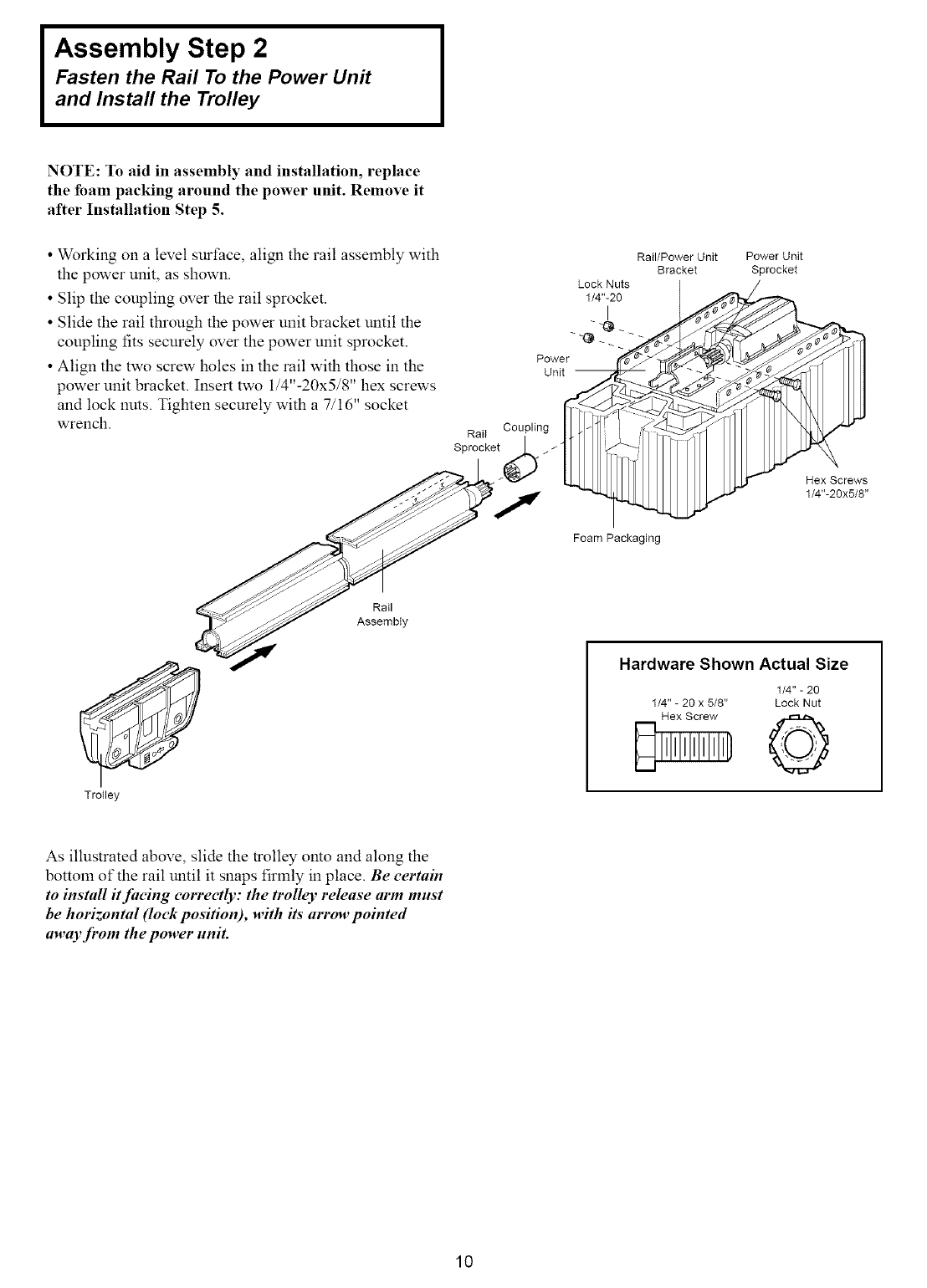 Assembly Step 2
Fasten the Rail To the Power Unit and Install the Trolley

NOTE: To aid in assembly and installation, replace the foam packing around the power unit. Remove it after Installation Step 5.

• Working on a level surface, align the rail assembly with the power unit, as shown.
• Slip the coupling over the rail sprocket.
• Slide the rail through the power unit bracket until the coupling fits securely over the power unit sprocket.
• Align the two screw holes in the rail with those in the power unit bracket. Insert two 1/4"-20x5/8" hex screws and lock nuts. Tighten securely with a 7/16" socket wrench.

Rail/Power Unit Bracket
Power Unit Sprocket
Lock Nuts 1/4"-20
Power Unit
Rail Sprocket
Coupling
Hex Screws 1/4"-20x5/8"
Foam Packaging
Rail Assembly
Trolley

Hardware Shown Actual Size
1/4" - 20 x 5/8" Hex Screw
1/4" - 20 Lock Nut

As illustrated above, slide the trolley onto and along the bottom of the rail until it snaps firmly in place. Be certain to install it facing correctly: the trolley release arm must be horizontal (lock position), with its arrow pointed away from the power unit.

10