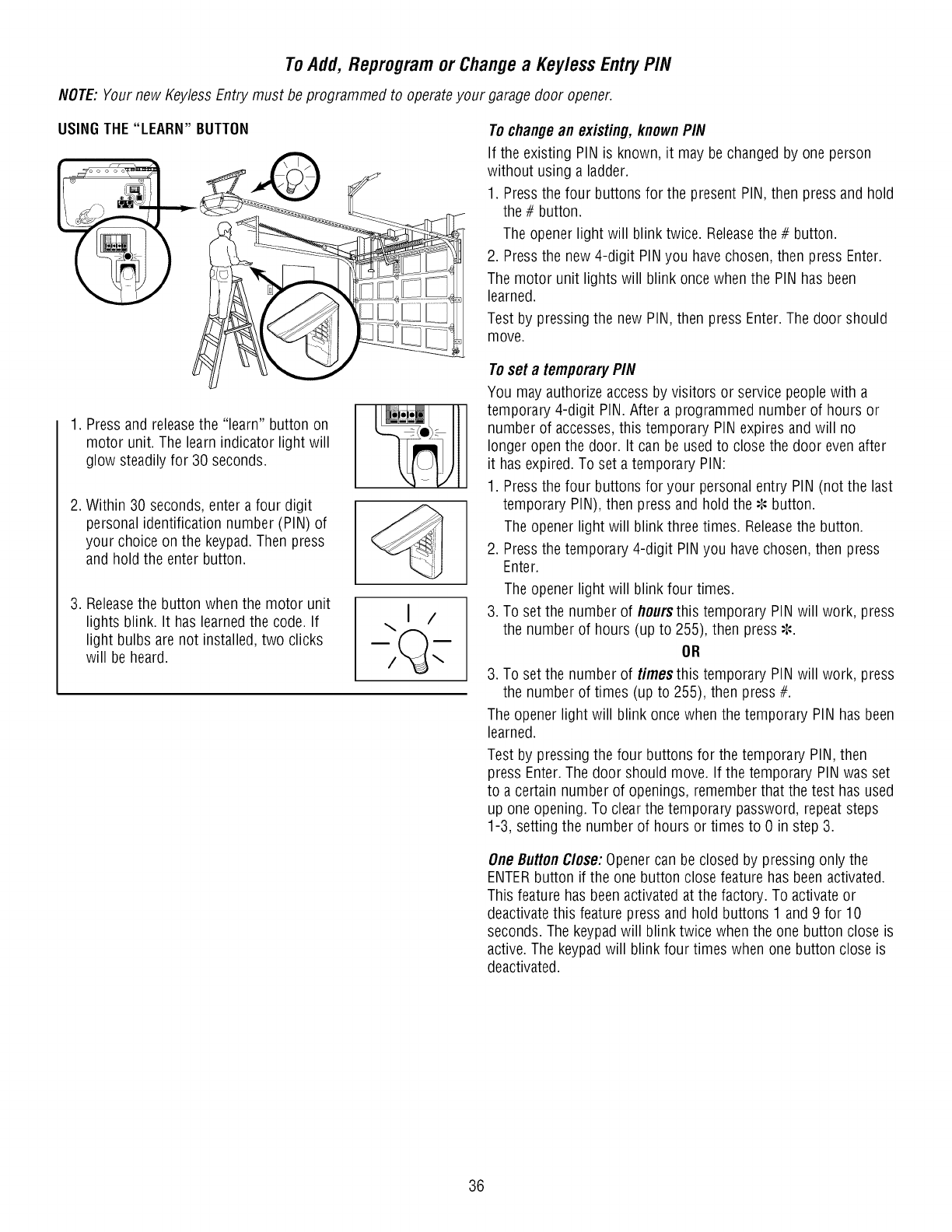 To Add, Reprogram or Change a Keyless Entry PIN

NOTE: Your new Keyless Entry must be programmed to operate your garage door opener.

USING THE "LEARN" BUTTON

1. Press and release the "learn" button on motor unit. The learn indicator light will glow steadily for 30 seconds.

2. Within 30 seconds, enter a four digit personal identification number (PIN) of your choice on the keypad. Then press and hold the enter button.

3. Release the button when the motor unit lights blink. It has learned the code. If light bulbs are not installed, two clicks will be heard.

To change an existing, known PIN

If the existing PIN is known, it may be changed by one person without using a ladder.

1. Press the four buttons for the present PIN, then press and hold the # button.

The opener light will blink twice. Release the # button.

2. Press the new 4-digit PIN you have chosen, then press Enter.

The motor unit lights will blink once when the PIN has been learned.

Test by pressing the new PIN, then press Enter. The door should move.

To set a temporary PIN

You may authorize access by visitors or service people with a temporary 4-digit PIN. After a programmed number of hours or number of accesses, this temporary PIN expires and will no longer open the door. It can be used to close the door even after it has expired. To set a temporary PIN:

1. Press the four buttons for your personal entry PIN (not the last temporary PIN), then press and hold the ✻ button.

The opener light will blink three times. Release the button.

2. Press the temporary 4-digit PIN you have chosen, then press Enter.

The opener light will blink four times.

3. To set the number of hours this temporary PIN will work, press the number of hours (up to 255), then press ✻.

OR

3. To set the number of times this temporary PIN will work, press the number of times (up to 255), then press #.

The opener light will blink once when the temporary PIN has been learned.

Test by pressing the four buttons for the temporary PIN, then press Enter. The door should move. If the temporary PIN was set to a certain number of openings, remember that the test has used up one opening. To clear the temporary password, repeat steps 1-3, setting the number of hours or times to 0 in step 3.

One Button Close: Opener can be closed by pressing only the ENTER button if the one button close feature has been activated. This feature has been activated at the factory. To activate or deactivate this feature press and hold buttons 1 and 9 for 10 seconds. The keypad will blink twice when the one button close is active. The keypad will blink four times when one button close is deactivated.

36