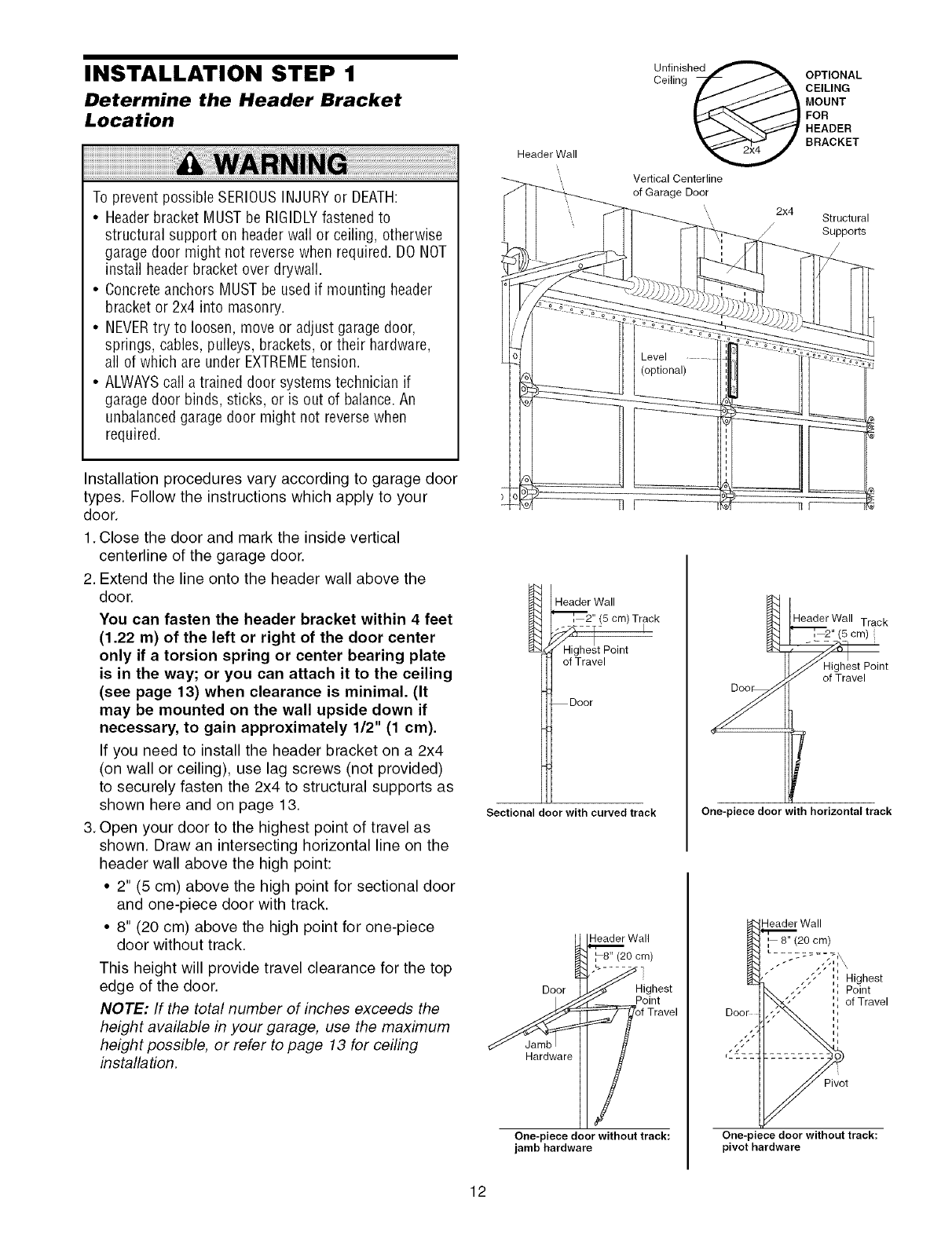 INSTALLATION STEP 1

Determine the Header Bracket Location

WARNING

To prevent possible SERIOUS INJURY or DEATH:

• Header bracket MUST be RIGIDLY fastened to structural support on header wall or ceiling, otherwise garage door might not reverse when required. DO NOT install header bracket over drywall.

• Concrete anchors MUST be used if mounting header bracket or 2x4 into masonry.

• NEVER try to loosen, move or adjust garage door, springs, cables, pulleys, brackets, or their hardware, all of which are under EXTREME tension.

• ALWAYS call a trained door systems technician if garage door binds, sticks, or is out of balance. An unbalanced garage door might not reverse when required.

Installation procedures vary according to garage door types. Follow the instructions which apply to your door.

1. Close the door and mark the inside vertical centerline of the garage door.

2. Extend the line onto the header wall above the door.

You can fasten the header bracket within 4 feet (1.22 m) of the left or right of the door center only if a torsion spring or center bearing plate is in the way; or you can attach it to the ceiling (see page 13) when clearance is minimal. (It may be mounted on the wall upside down if necessary, to gain approximately 1/2" (1 cm).

If you need to install the header bracket on a 2x4 (on wall or ceiling), use lag screws (not provided) to securely fasten the 2x4 to structural supports as shown here and on page 13.

3. Open your door to the highest point of travel as shown. Draw an intersecting horizontal line on the header wall above the high point:

• 2" (5 cm) above the high point for sectional door and one-piece door with track.

• 8" (20 cm) above the high point for one-piece door without track.

This height will provide travel clearance for the top edge of the door.

NOTE: If the total number of inches exceeds the height available in your garage, use the maximum height possible, or refer to page 13 for ceiling installation.

Unfinished Ceiling

OPTIONAL CEILING MOUNT FOR HEADER BRACKET

2x4

Header Wall

Vertical Centerline of Garage Door

2x4

Structural Supports

Level (optional)

Header Wall
2" (5 cm) Track
Highest Point of Travel
Door
Sectional door with curved track

Header Wall Track
2" (5 cm)
Highest Point of Travel
Door
One-piece door with horizontal track

Header Wall
8" (20 cm)
Door
Highest Point of Travel
Jamb Hardware
One-piece door without track: jamb hardware

Header Wall
8" (20 cm)
Highest Point of Travel
Door
Pivot
One-piece door without track: pivot hardware

12