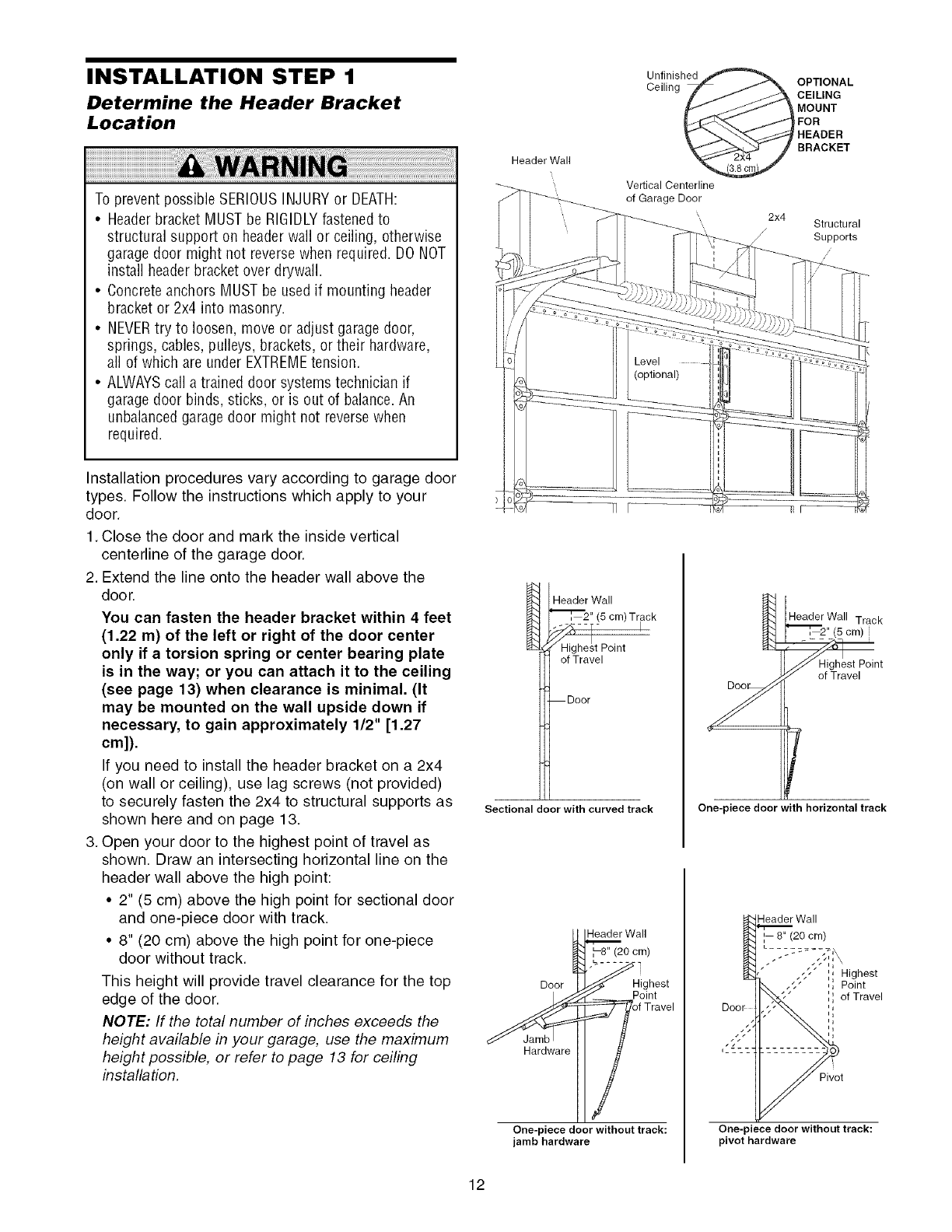 INSTALLATION STEP 1

Determine the Header Bracket Location

WARNING

To prevent possible SERIOUS INJURY or DEATH:

• Header bracket MUST be RIGIDLY fastened to structural support on header wall or ceiling, otherwise garage door might not reverse when required. DO NOT install header bracket over drywall.
• Concrete anchors MUST be used if mounting header bracket or 2x4 into masonry.
• NEVER try to loosen, move or adjust garage door, springs, cables, pulleys, brackets, or their hardware, all of which are under EXTREME tension.
• ALWAYS call a trained door systems technician if garage door binds, sticks, or is out of balance. An unbalanced garage door might not reverse when required.

Installation procedures vary according to garage door types. Follow the instructions which apply to your door.

1. Close the door and mark the inside vertical centerline of the garage door.
2. Extend the line onto the header wall above the door.

You can fasten the header bracket within 4 feet (1.22 m) of the left or right of the door center only if a torsion spring or center bearing plate is in the way; or you can attach it to the ceiling (see page 13) when clearance is minimal. (It may be mounted on the wall upside down if necessary, to gain approximately 1/2" [1.27 cm]).

If you need to install the header bracket on a 2x4 (on wall or ceiling), use lag screws (not provided) to securely fasten the 2x4 to structural supports as shown here and on page 13.

3. Open your door to the highest point of travel as shown. Draw an intersecting horizontal line on the header wall above the high point:
• 2" (5 cm) above the high point for sectional door and one-piece door with track.
• 8" (20 cm) above the high point for one-piece door without track.

This height will provide travel clearance for the top edge of the door.

NOTE: If the total number of inches exceeds the height available in your garage, use the maximum height possible, or refer to page 13 for ceiling installation.

Unfinished Ceiling
OPTIONAL CEILING MOUNT FOR HEADER BRACKET
2x4 (3.8 cm)
Header Wall
Vertical Centerline of Garage Door
2x4
Structural Supports
Level (optional)

Header Wall
2" (5 cm) Track
Highest Point of Travel
Door
Sectional door with curved track

Header Wall Track
2" (5 cm)
Highest Point of Travel
Door
One-piece door with horizontal track

Header Wall
8" (20 cm)
Door
Highest Point of Travel
Jamb Hardware
One-piece door without track: jamb hardware

Header Wall
8" (20 cm)
Highest Point of Travel
Door
Pivot
One-piece door without track: pivot hardware

12