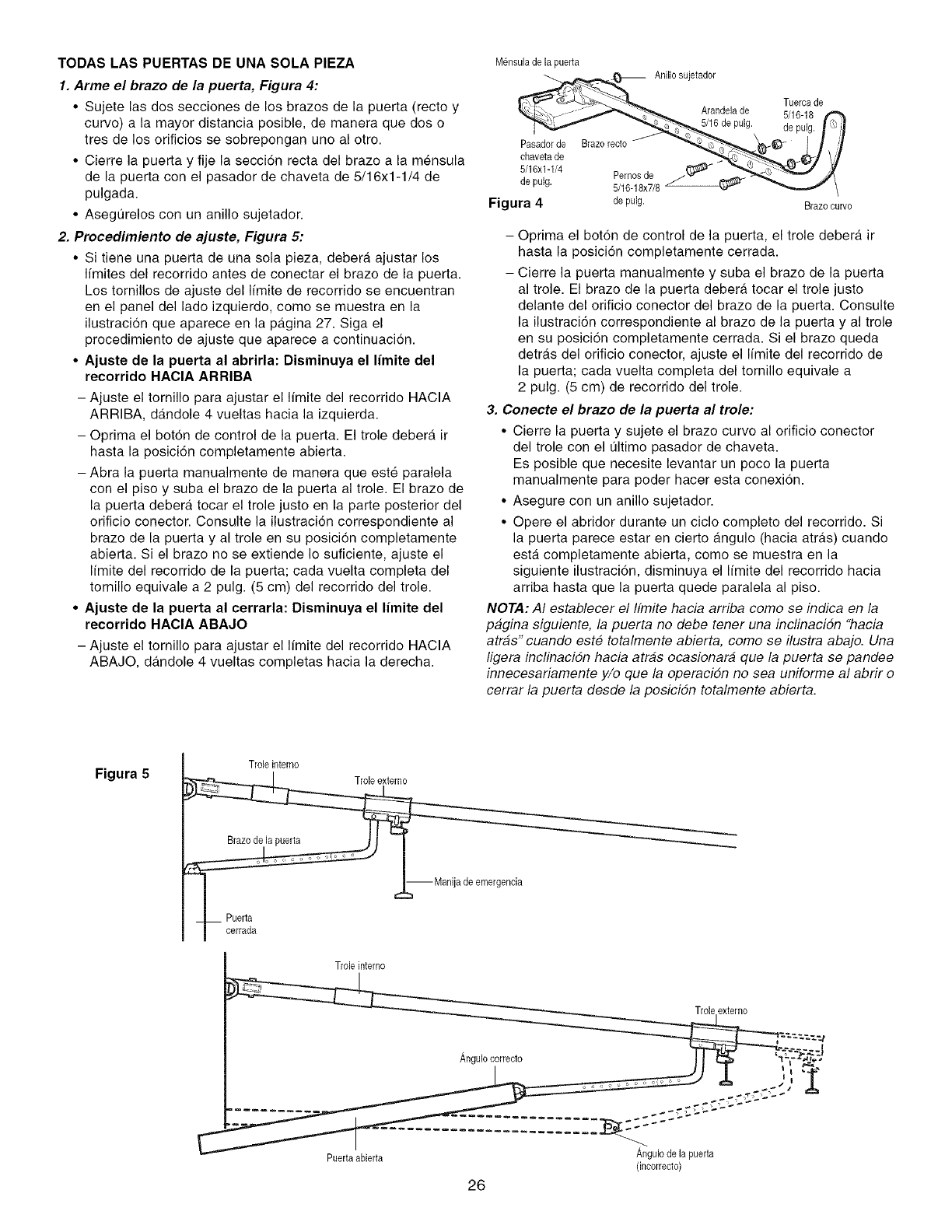 TODAS LAS PUERTAS DE UNA SOLA PIEZA

1. Arme el brazo de la puerta, Figura 4:

• Sujete las dos secciones de los brazos de la puerta (recto y curvo) a la mayor distancia posible, de manera que dos o tres de los orificios se sobrepongan uno al otro.

• Cierre la puerta y fije la sección recta del brazo a la ménsula de la puerta con el pasador de chaveta de 5/16x1-1/4 de pulgada.

• Asegúrelos con un anillo sujetador.

2. Procedimiento de ajuste, Figura 5:

• Si tiene una puerta de una sola pieza, deberá ajustar los límites del recorrido antes de conectar el brazo de la puerta. Los tornillos de ajuste del límite de recorrido se encuentran en el panel del lado izquierdo, como se muestra en la ilustración que aparece en la página 27. Siga el procedimiento de ajuste que aparece a continuación.

• Ajuste de la puerta al abrirla: Disminuya el límite del recorrido HACIA ARRIBA

– Ajuste el tornillo para ajustar el límite del recorrido HACIA ARRIBA, dándole 4 vueltas hacia la izquierda.

– Oprima el botón de control de la puerta. El trole deberá ir hasta la posición completamente abierta.

– Abra la puerta manualmente de manera que esté paralela con el piso y suba el brazo de la puerta al trole. El brazo de la puerta deberá tocar el trole justo en la parte posterior del orificio conector. Consulte la ilustración correspondiente al brazo de la puerta y al trole en su posición completamente abierta. Si el brazo no se extiende lo suficiente, ajuste el límite del recorrido de la puerta; cada vuelta completa del tornillo equivale a 2 pulg. (5 cm) del recorrido del trole.

• Ajuste de la puerta al cerrarla: Disminuya el límite del recorrido HACIA ABAJO

– Ajuste el tornillo para ajustar el límite del recorrido HACIA ABAJO, dándole 4 vueltas completas hacia la derecha.

Ménsula de la puerta
Anillo sujetador
Arandela de 5/16 de pulg.
Tuerca de 5/16-18 de pulg.
Pasador de chaveta de 5/16x1-1/4 de pulg.
Brazo recto
Pernos de 5/16-18x7/8 de pulg.
Brazo curvo
Figura 4

– Oprima el botón de control de la puerta, el trole deberá ir hasta la posición completamente cerrada.

– Cierre la puerta manualmente y suba el brazo de la puerta al trole. El brazo de la puerta deberá tocar el trole justo delante del orificio conector del brazo de la puerta. Consulte la ilustración correspondiente al brazo de la puerta y al trole en su posición completamente cerrada. Si el brazo queda detrás del orificio conector, ajuste el límite del recorrido de la puerta; cada vuelta completa del tornillo equivale a 2 pulg. (5 cm) de recorrido del trole.

3. Conecte el brazo de la puerta al trole:

• Cierre la puerta y sujete el brazo curvo al orificio conector del trole con el último pasador de chaveta. Es posible que necesite levantar un poco la puerta manualmente para poder hacer esta conexión.

• Asegure con un anillo sujetador.

• Opere el abridor durante un ciclo completo del recorrido. Si la puerta parece estar en cierto ángulo (hacia atrás) cuando está completamente abierta, como se muestra en la siguiente ilustración, disminuya el límite del recorrido hacia arriba hasta que la puerta quede paralela al piso.

NOTA: Al establecer el límite hacia arriba como se indica en la página siguiente, la puerta no debe tener una inclinación "hacia atrás" cuando esté totalmente abierta, como se ilustra abajo. Una ligera inclinación hacia atrás ocasionará que la puerta se pandee innecesariamente y/o que la operación no sea uniforme al abrir o cerrar la puerta desde la posición totalmente abierta.

Figura 5
Trole interno
Trole externo
Brazo de la puerta
Manija de emergencia
Puerta cerrada
Trole interno
Trole externo
Ángulo correcto
Puerta abierta
Ángulo de la puerta (incorrecto)

26