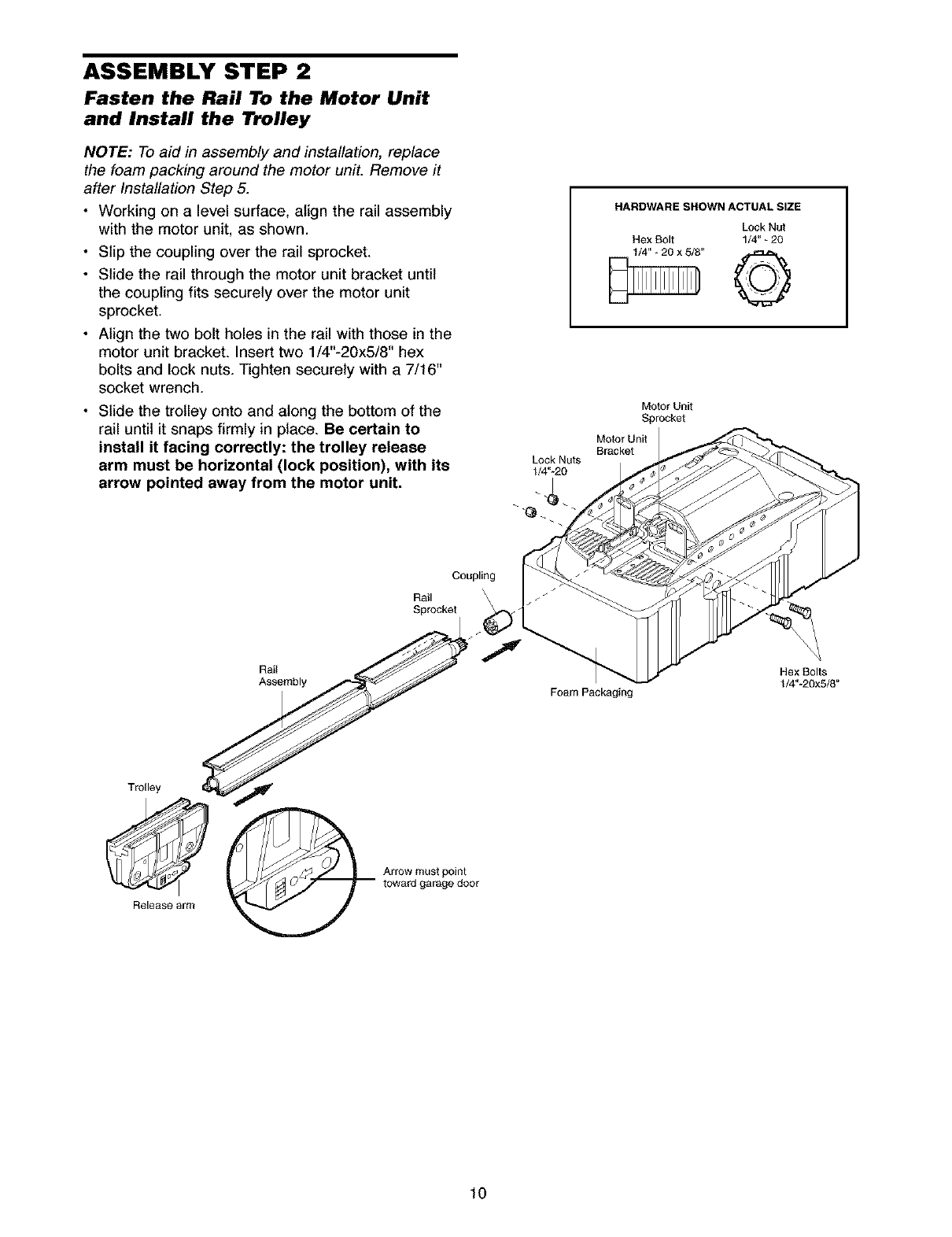 ASSEMBLY STEP 2

Fasten the Rail To the Motor Unit and Install the Trolley

NOTE: To aid in assembly and installation, replace the foam packing around the motor unit. Remove it after Installation Step 5.

• Working on a level surface, align the rail assembly with the motor unit, as shown.
• Slip the coupling over the rail sprocket.
• Slide the rail through the motor unit bracket until the coupling fits securely over the motor unit sprocket.
• Align the two bolt holes in the rail with those in the motor unit bracket. Insert two 1/4"-20x5/8" hex bolts and lock nuts. Tighten securely with a 7/16" socket wrench.
• Slide the trolley onto and along the bottom of the rail until it snaps firmly in place. Be certain to install it facing correctly: the trolley release arm must be horizontal (lock position), with its arrow pointed away from the motor unit.

HARDWARE SHOWN ACTUAL SIZE
Hex Bolt
1/4" - 20 x 5/8"
Lock Nut
1/4" - 20

Motor Unit Sprocket
Motor Unit Bracket
Lock Nuts 1/4"-20
Coupling
Rail Sprocket
Rail Assembly
Foam Packaging
Hex Bolts 1/4"-20x5/8"
Trolley
Release arm
Arrow must point toward garage door

10