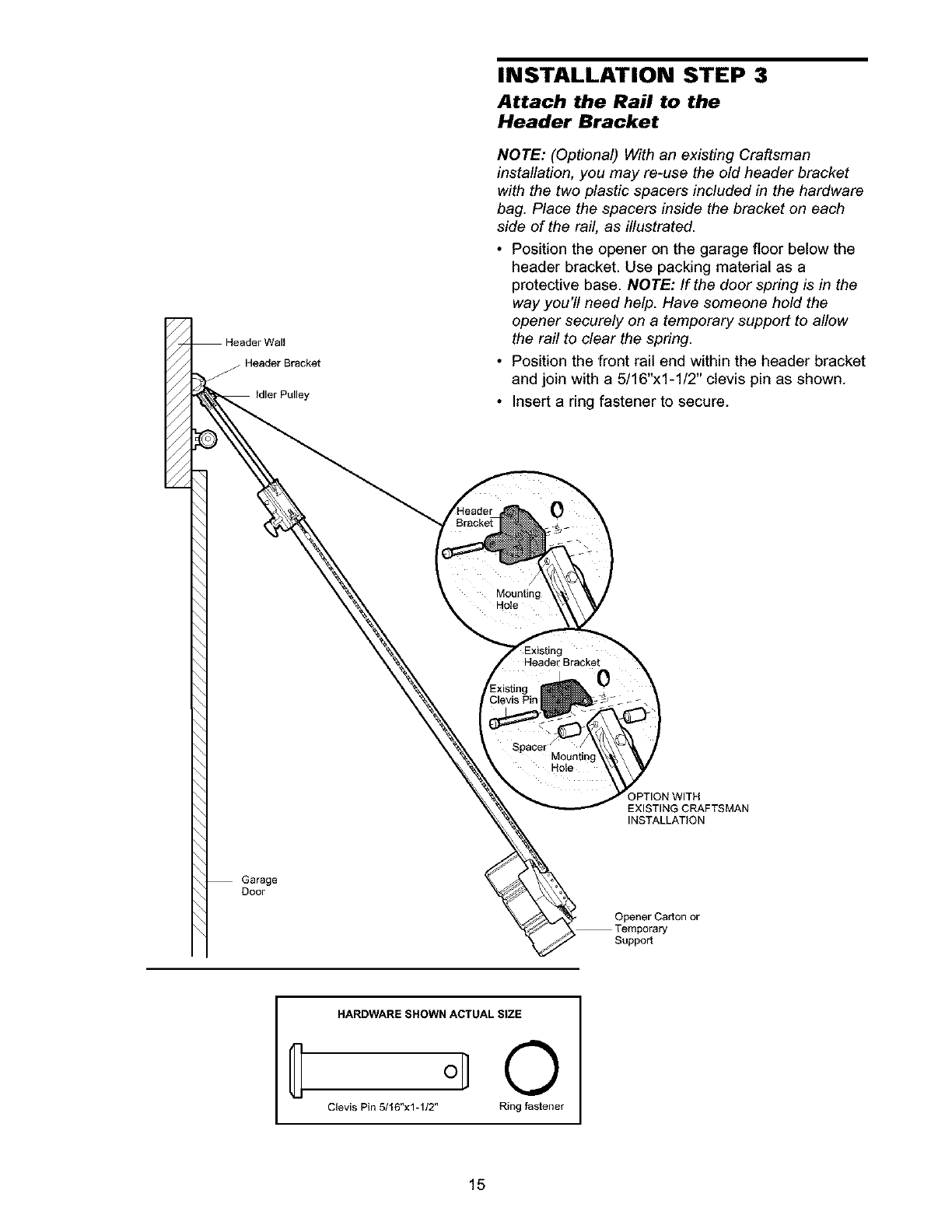 INSTALLATION STEP 3

Attach the Rail to the Header Bracket

NOTE: (Optional) With an existing Craftsman installation, you may re-use the old header bracket with the two plastic spacers included in the hardware bag. Place the spacers inside the bracket on each side of the rail, as illustrated.

• Position the opener on the garage floor below the header bracket. Use packing material as a protective base. NOTE: If the door spring is in the way you'll need help. Have someone hold the opener securely on a temporary support to allow the rail to clear the spring.

• Position the front rail end within the header bracket and join with a 5/16"x1-1/2" clevis pin as shown.

• Insert a ring fastener to secure.

Header Wall

Header Bracket

Idler Pulley

Header Bracket

Mounting Hole

Existing Header Bracket

Existing Clevis Pin

Spacer

Mounting Hole

OPTION WITH EXISTING CRAFTSMAN INSTALLATION

Garage Door

Opener Carton or Temporary Support

HARDWARE SHOWN ACTUAL SIZE

Clevis Pin 5/16"x1-1/2"

Ring fastener

15