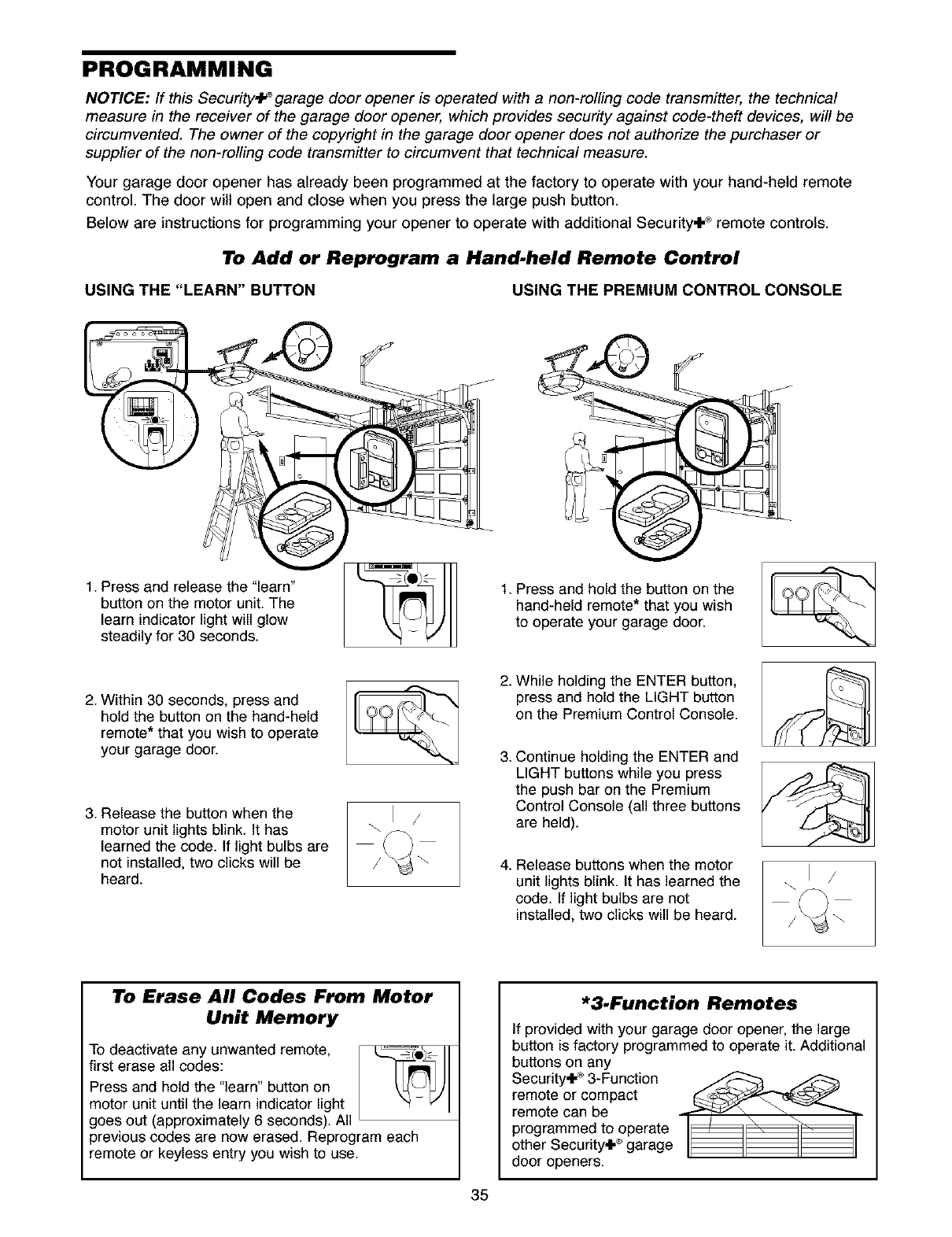 PROGRAMMING

NOTICE: If this Security✚® garage door opener is operated with a non-rolling code transmitter, the technical measure in the receiver of the garage door opener, which provides security against code-theft devices, will be circumvented. The owner of the copyright in the garage door opener does not authorize the purchaser or supplier of the non-rolling code transmitter to circumvent that technical measure.

Your garage door opener has already been programmed at the factory to operate with your hand-held remote control. The door will open and close when you press the large push button.

Below are instructions for programming your opener to operate with additional Security✚® remote controls.

To Add or Reprogram a Hand-held Remote Control

USING THE "LEARN" BUTTON

1. Press and release the "learn" button on the motor unit. The learn indicator light will glow steadily for 30 seconds.

2. Within 30 seconds, press and hold the button on the hand-held remote* that you wish to operate your garage door.

3. Release the button when the motor unit lights blink. It has learned the code. If light bulbs are not installed, two clicks will be heard.

USING THE PREMIUM CONTROL CONSOLE

1. Press and hold the button on the hand-held remote* that you wish to operate your garage door.

2. While holding the ENTER button, press and hold the LIGHT button on the Premium Control Console.

3. Continue holding the ENTER and LIGHT buttons while you press the push bar on the Premium Control Console (all three buttons are held).

4. Release buttons when the motor unit lights blink. It has learned the code. If light bulbs are not installed, two clicks will be heard.

To Erase All Codes From Motor Unit Memory

To deactivate any unwanted remote, first erase all codes:

Press and hold the "learn" button on motor unit until the learn indicator light goes out (approximately 6 seconds). All previous codes are now erased. Reprogram each remote or keyless entry you wish to use.

*3-Function Remotes

If provided with your garage door opener, the large button is factory programmed to operate it. Additional buttons on any Security✚® 3-Function remote or compact remote can be programmed to operate other Security✚® garage door openers.

35