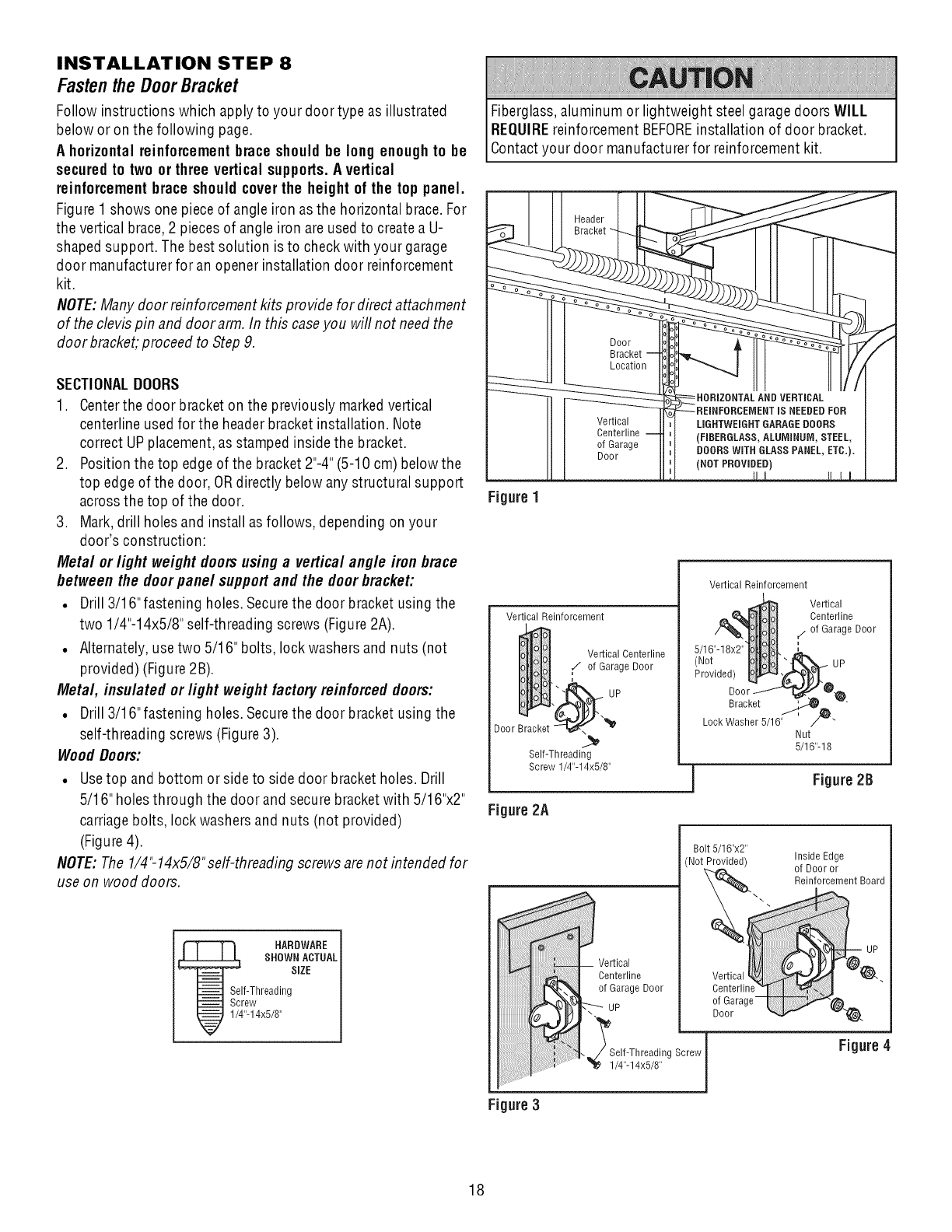 INSTALLATION STEP 8
Fasten the Door Bracket

Follow instructions which apply to your door type as illustrated below or on the following page.

A horizontal reinforcement brace should be long enough to be secured to two or three vertical supports. A vertical reinforcement brace should cover the height of the top panel.

Figure 1 shows one piece of angle iron as the horizontal brace. For the vertical brace, 2 pieces of angle iron are used to create a U-shaped support. The best solution is to check with your garage door manufacturer for an opener installation door reinforcement kit.

NOTE: Many door reinforcement kits provide for direct attachment of the clevis pin and door arm. In this case you will not need the door bracket; proceed to Step 9.

SECTIONAL DOORS

1. Center the door bracket on the previously marked vertical centerline used for the header bracket installation. Note correct UP placement, as stamped inside the bracket.
2. Position the top edge of the bracket 2"-4" (5-10 cm) below the top edge of the door, OR directly below any structural support across the top of the door.
3. Mark, drill holes and install as follows, depending on your door's construction:

Metal or light weight doors using a vertical angle iron brace between the door panel support and the door bracket:

• Drill 3/16" fastening holes. Secure the door bracket using the two 1/4"-14x5/8" self-threading screws (Figure 2A).
• Alternately, use two 5/16" bolts, lock washers and nuts (not provided) (Figure 2B).

Metal, insulated or light weight factory reinforced doors:

• Drill 3/16" fastening holes. Secure the door bracket using the self-threading screws (Figure 3).

Wood Doors:

• Use top and bottom or side to side door bracket holes. Drill 5/16" holes through the door and secure bracket with 5/16"x2" carriage bolts, lock washers and nuts (not provided) (Figure 4).

NOTE: The 1/4"-14x5/8" self-threading screws are not intended for use on wood doors.

HARDWARE SHOWN ACTUAL SIZE
Self-Threading Screw 1/4"-14x5/8"

CAUTION
Fiberglass, aluminum or lightweight steel garage doors WILL REQUIRE reinforcement BEFORE installation of door bracket. Contact your door manufacturer for reinforcement kit.

Header Bracket
Door Bracket Location
Vertical Centerline of Garage Door
HORIZONTAL AND VERTICAL REINFORCEMENT IS NEEDED FOR LIGHTWEIGHT GARAGE DOORS (FIBERGLASS, ALUMINUM, STEEL, DOORS WITH GLASS PANEL, ETC.). (NOT PROVIDED)
Figure 1

Vertical Reinforcement
Vertical Centerline of Garage Door
UP
Door Bracket
Self-Threading Screw 1/4"-14x5/8"
Figure 2A

Vertical Reinforcement
Vertical Centerline of Garage Door
5/16"-18x2" (Not Provided)
UP
Door Bracket
Lock Washer 5/16"
Nut 5/16"-18
Figure 2B

Vertical Centerline of Garage Door
UP
Self-Threading Screw 1/4"-14x5/8"
Figure 3

Bolt 5/16"x2" (Not Provided)
Inside Edge of Door or Reinforcement Board
UP
Vertical Centerline of Garage Door
Figure 4

18