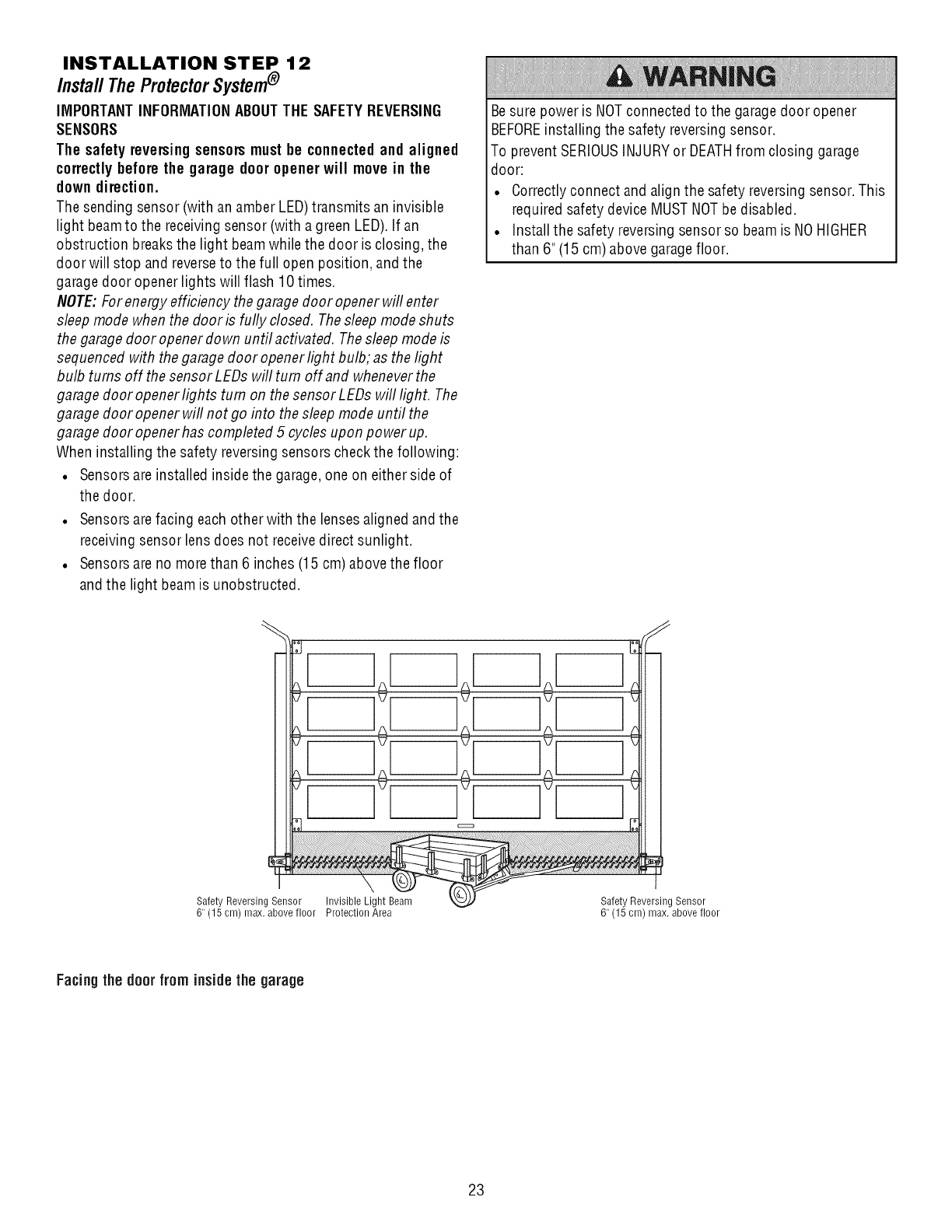 INSTALLATION STEP 12
Install The Protector System®

IMPORTANT INFORMATION ABOUT THE SAFETY REVERSING SENSORS

The safety reversing sensors must be connected and aligned correctly before the garage door opener will move in the down direction.

The sending sensor (with an amber LED) transmits an invisible light beam to the receiving sensor (with a green LED). If an obstruction breaks the light beam while the door is closing, the door will stop and reverse to the full open position, and the garage door opener lights will flash 10 times.

NOTE: For energy efficiency the garage door opener will enter sleep mode when the door is fully closed. The sleep mode shuts the garage door opener down until activated. The sleep mode is sequenced with the garage door opener light bulb; as the light bulb turns off the sensor LEDs will turn off and whenever the garage door opener lights turn on the sensor LEDs will light. The garage door opener will not go into the sleep mode until the garage door opener has completed 5 cycles upon power up.

When installing the safety reversing sensors check the following:
• Sensors are installed inside the garage, one on either side of the door.
• Sensors are facing each other with the lenses aligned and the receiving sensor lens does not receive direct sunlight.
• Sensors are no more than 6 inches (15 cm) above the floor and the light beam is unobstructed.

WARNING

Be sure power is NOT connected to the garage door opener BEFORE installing the safety reversing sensor.

To prevent SERIOUS INJURY or DEATH from closing garage door:
• Correctly connect and align the safety reversing sensor. This required safety device MUST NOT be disabled.
• Install the safety reversing sensor so beam is NO HIGHER than 6" (15 cm) above garage floor.

Safety Reversing Sensor 6" (15 cm) max. above floor
Invisible Light Beam Protection Area
Safety Reversing Sensor 6" (15 cm) max. above floor

Facing the door from inside the garage

23