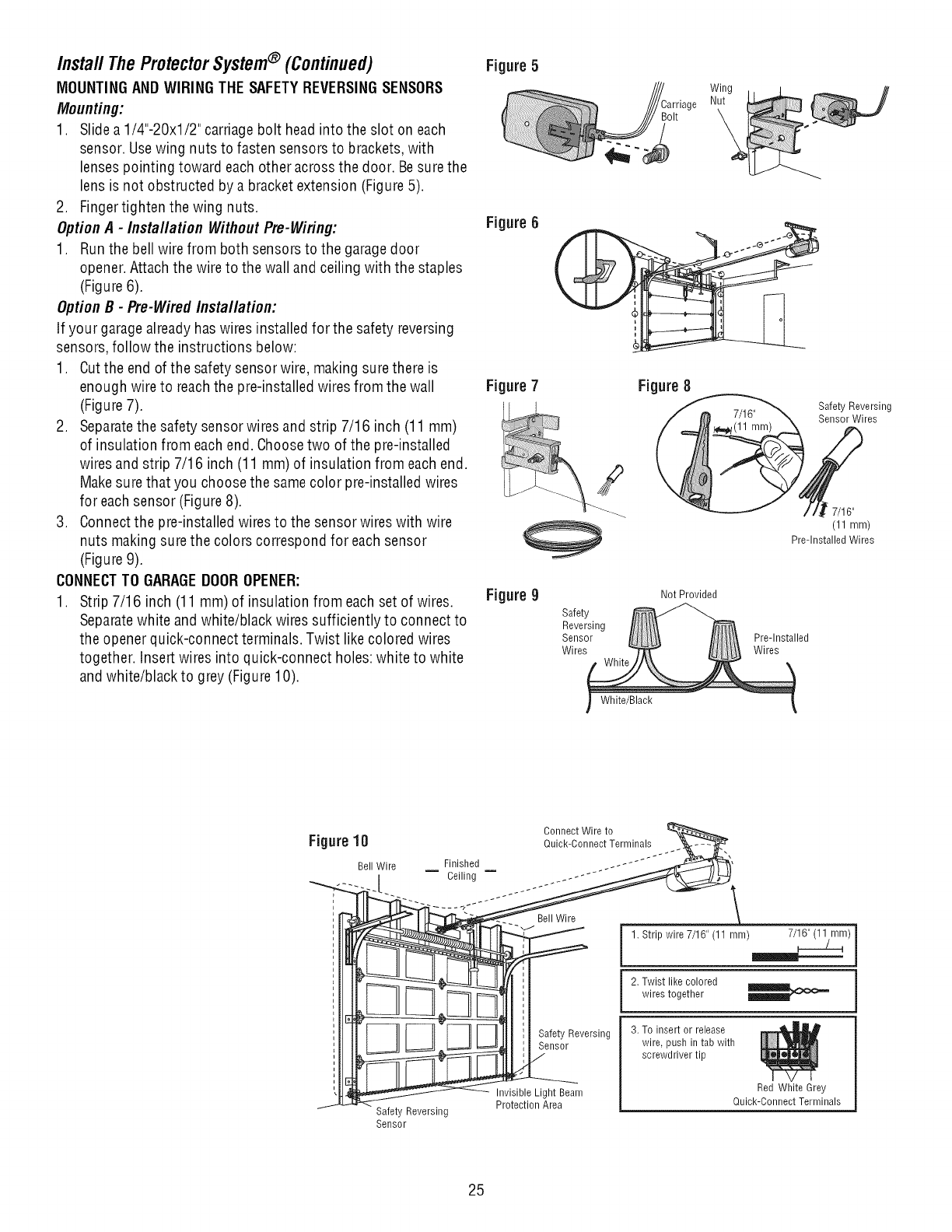 Install The Protector System® (Continued)

MOUNTING AND WIRING THE SAFETY REVERSING SENSORS

Mounting:

1. Slide a 1/4"-20x1/2" carriage bolt head into the slot on each sensor. Use wing nuts to fasten sensors to brackets, with lenses pointing toward each other across the door. Be sure the lens is not obstructed by a bracket extension (Figure 5).
2. Finger tighten the wing nuts.

Option A - Installation Without Pre-Wiring:

1. Run the bell wire from both sensors to the garage door opener. Attach the wire to the wall and ceiling with the staples (Figure 6).

Option B - Pre-Wired Installation:

If your garage already has wires installed for the safety reversing sensors, follow the instructions below:

1. Cut the end of the safety sensor wire, making sure there is enough wire to reach the pre-installed wires from the wall (Figure 7).
2. Separate the safety sensor wires and strip 7/16 inch (11 mm) of insulation from each end. Choose two of the pre-installed wires and strip 7/16 inch (11 mm) of insulation from each end. Make sure that you choose the same color pre-installed wires for each sensor (Figure 8).
3. Connect the pre-installed wires to the sensor wires with wire nuts making sure the colors correspond for each sensor (Figure 9).

CONNECT TO GARAGE DOOR OPENER:

1. Strip 7/16 inch (11 mm) of insulation from each set of wires. Separate white and white/black wires sufficiently to connect to the opener quick-connect terminals. Twist like colored wires together. Insert wires into quick-connect holes: white to white and white/black to grey (Figure 10).

Figure 5

Carriage Bolt

Wing Nut

Figure 6

Figure 7

Figure 8

7/16" (11 mm)

Safety Reversing Sensor Wires

7/16" (11 mm)

Pre-Installed Wires

Figure 9

Not Provided

Safety Reversing Sensor Wires

Pre-Installed Wires

White

White/Black

Figure 10

Bell Wire

Finished Ceiling

Connect Wire to Quick-Connect Terminals

Bell Wire

Safety Reversing Sensor

Invisible Light Beam Protection Area

Safety Reversing Sensor

1. Strip wire 7/16" (11 mm)

7/16" (11 mm)

2. Twist like colored wires together

3. To insert or release wire, push in tab with screwdriver tip

Red White Grey

Quick-Connect Terminals

25