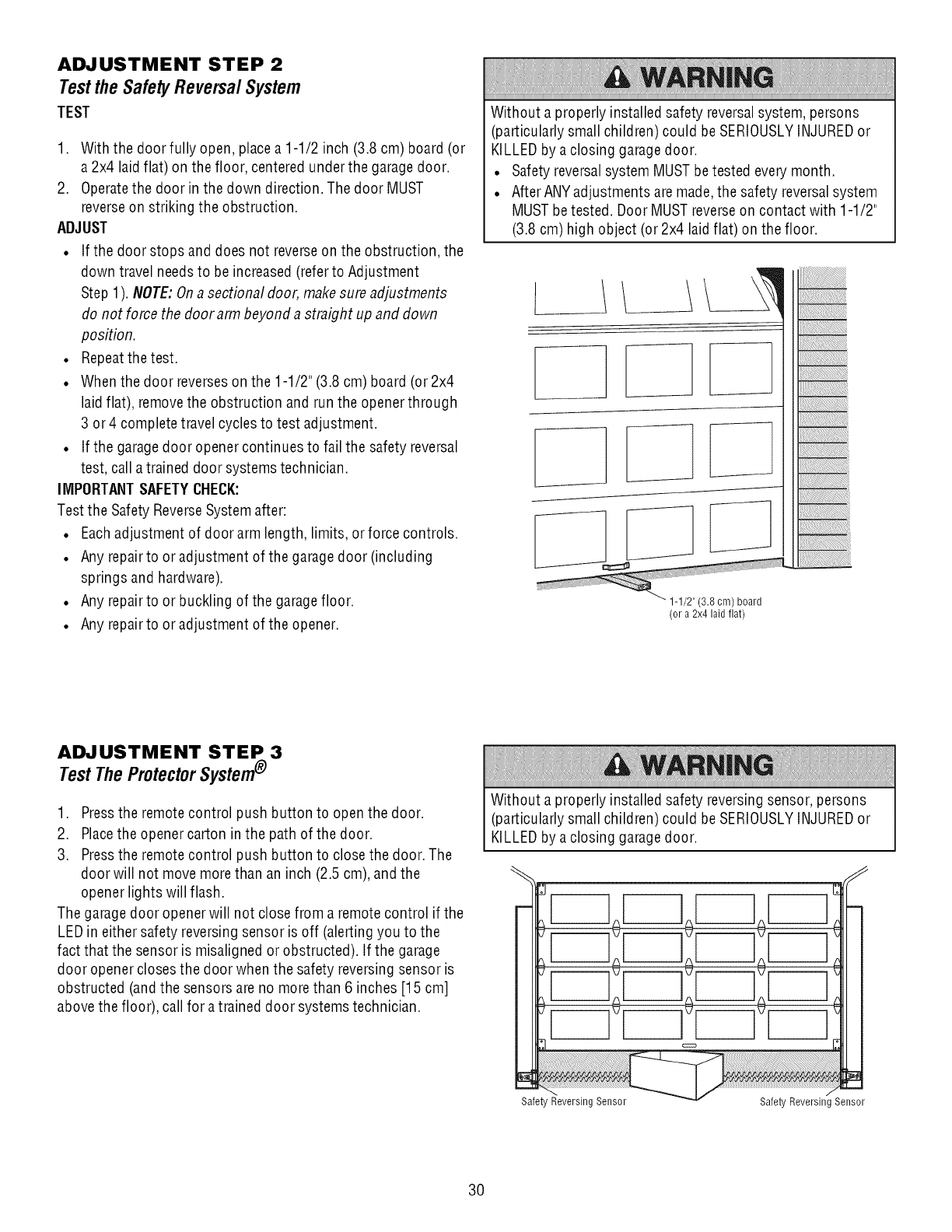 ADJUSTMENT STEP 2
Test the Safety Reversal System

TEST

1. With the door fully open, place a 1-1/2 inch (3.8 cm) board (or a 2x4 laid flat) on the floor, centered under the garage door.
2. Operate the door in the down direction. The door MUST reverse on striking the obstruction.

ADJUST

• If the door stops and does not reverse on the obstruction, the down travel needs to be increased (refer to Adjustment Step 1). NOTE: On a sectional door, make sure adjustments do not force the door arm beyond a straight up and down position.
• Repeat the test.
• When the door reverses on the 1-1/2" (3.8 cm) board (or 2x4 laid flat), remove the obstruction and run the opener through 3 or 4 complete travel cycles to test adjustment.
• If the garage door opener continues to fail the safety reversal test, call a trained door systems technician.

IMPORTANT SAFETY CHECK:

Test the Safety Reverse System after:
• Each adjustment of door arm length, limits, or force controls.
• Any repair to or adjustment of the garage door (including springs and hardware).
• Any repair to or buckling of the garage floor.
• Any repair to or adjustment of the opener.

WARNING

Without a properly installed safety reversal system, persons (particularly small children) could be SERIOUSLY INJURED or KILLED by a closing garage door.
• Safety reversal system MUST be tested every month.
• After ANY adjustments are made, the safety reversal system MUST be tested. Door MUST reverse on contact with 1-1/2" (3.8 cm) high object (or 2x4 laid flat) on the floor.

1-1/2" (3.8 cm) board (or a 2x4 laid flat)

ADJUSTMENT STEP 3
Test The Protector System®

1. Press the remote control push button to open the door.
2. Place the opener carton in the path of the door.
3. Press the remote control push button to close the door. The door will not move more than an inch (2.5 cm), and the opener lights will flash.

The garage door opener will not close from a remote control if the LED in either safety reversing sensor is off (alerting you to the fact that the sensor is misaligned or obstructed). If the garage door opener closes the door when the safety reversing sensor is obstructed (and the sensors are no more than 6 inches [15 cm] above the floor), call for a trained door systems technician.

WARNING

Without a properly installed safety reversing sensor, persons (particularly small children) could be SERIOUSLY INJURED or KILLED by a closing garage door.

Safety Reversing Sensor
Safety Reversing Sensor

30