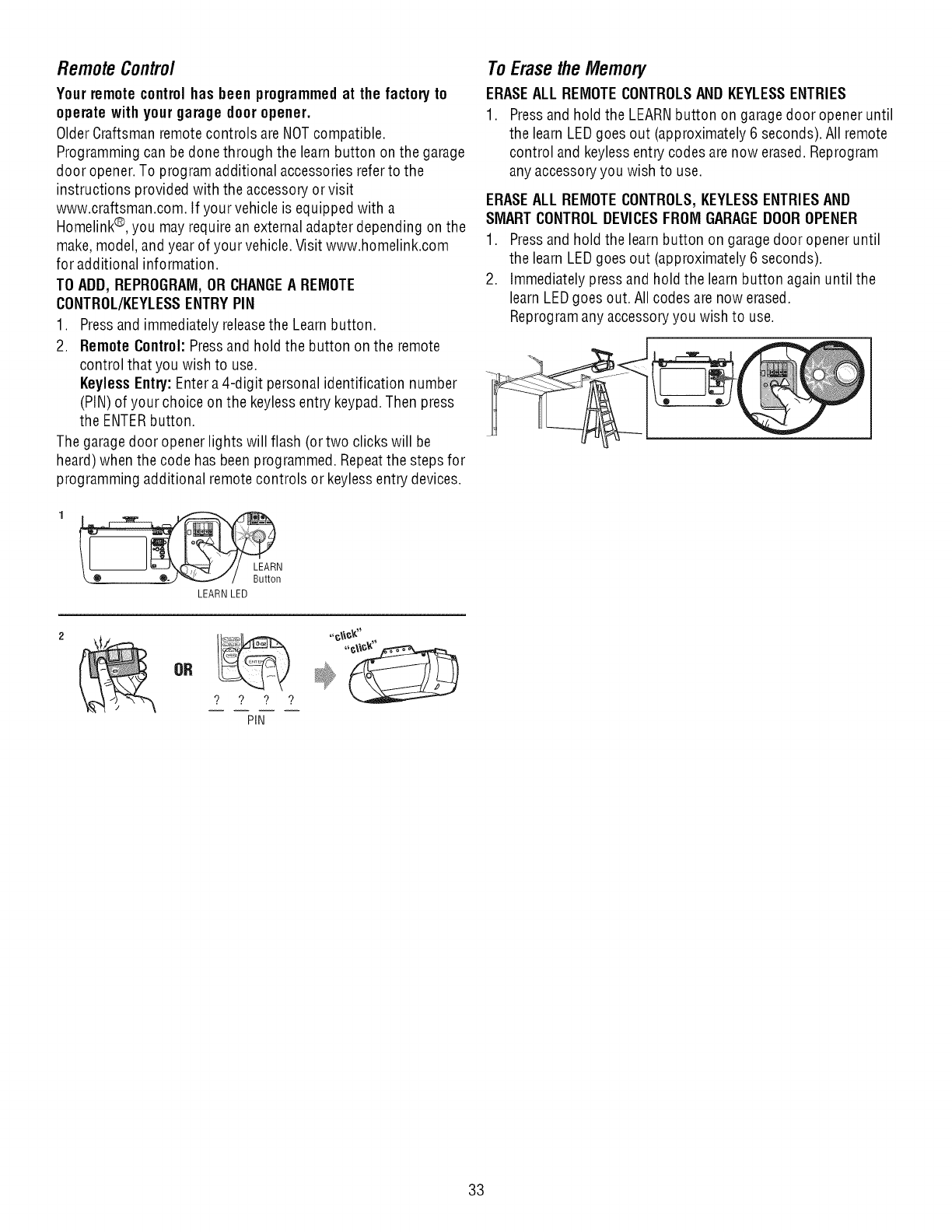 Remote Control

Your remote control has been programmed at the factory to operate with your garage door opener.

Older Craftsman remote controls are NOT compatible. Programming can be done through the learn button on the garage door opener. To program additional accessories refer to the instructions provided with the accessory or visit www.craftsman.com. If your vehicle is equipped with a Homelink®, you may require an external adapter depending on the make, model, and year of your vehicle. Visit www.homelink.com for additional information.

TO ADD, REPROGRAM, OR CHANGE A REMOTE CONTROL/KEYLESS ENTRY PIN

1. Press and immediately release the Learn button.
2. Remote Control: Press and hold the button on the remote control that you wish to use.
Keyless Entry: Enter a 4-digit personal identification number (PIN) of your choice on the keyless entry keypad. Then press the ENTER button.

The garage door opener lights will flash (or two clicks will be heard) when the code has been programmed. Repeat the steps for programming additional remote controls or keyless entry devices.

1

LEARN Button

LEARN LED

2

OR

? ? ? ?
PIN

"click"
"click"

To Erase the Memory

ERASE ALL REMOTE CONTROLS AND KEYLESS ENTRIES

1. Press and hold the LEARN button on garage door opener until the learn LED goes out (approximately 6 seconds). All remote control and keyless entry codes are now erased. Reprogram any accessory you wish to use.

ERASE ALL REMOTE CONTROLS, KEYLESS ENTRIES AND SMART CONTROL DEVICES FROM GARAGE DOOR OPENER

1. Press and hold the learn button on garage door opener until the learn LED goes out (approximately 6 seconds).
2. Immediately press and hold the learn button again until the learn LED goes out. All codes are now erased.
Reprogram any accessory you wish to use.

33