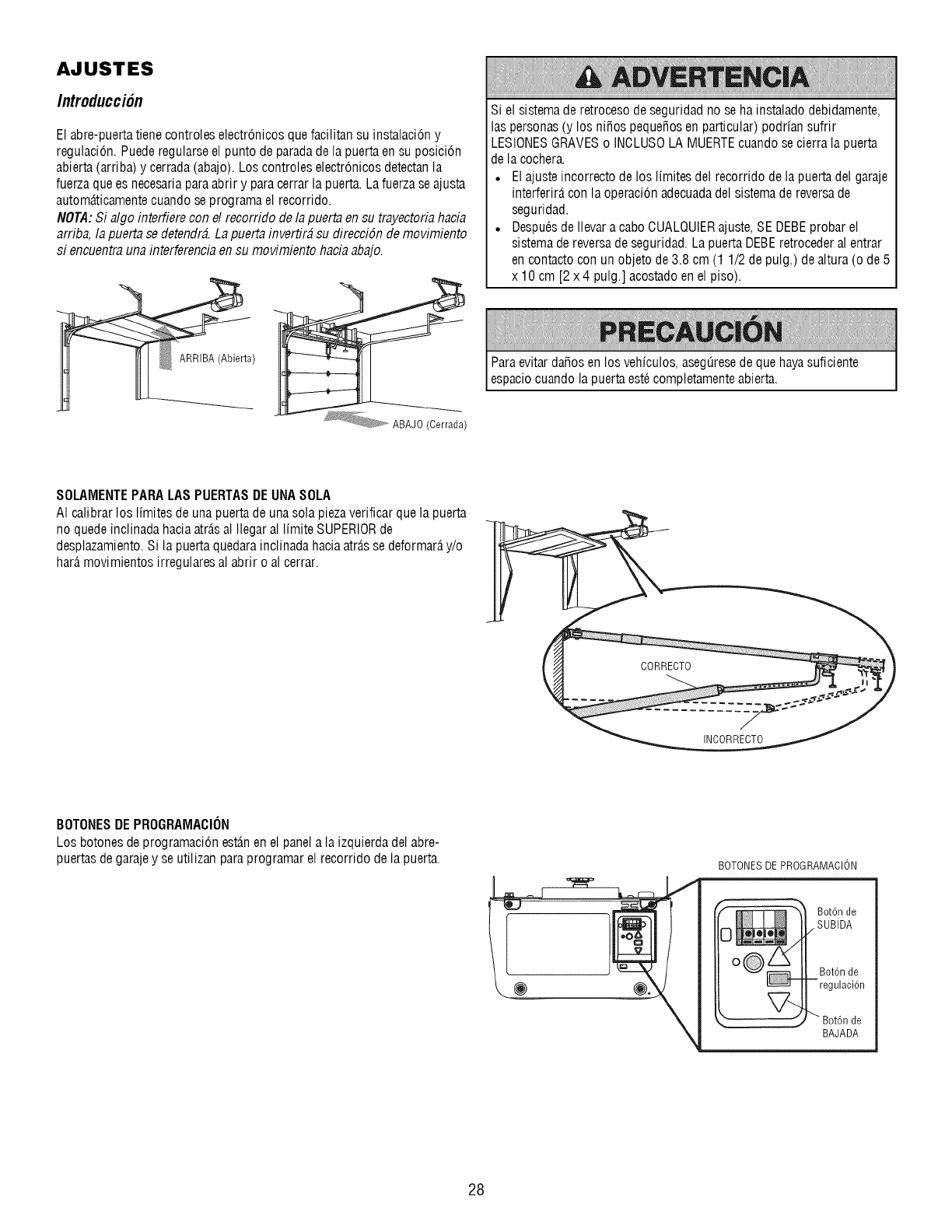 AJUSTES

Introducción

El abre-puerta tiene controles electrónicos que facilitan su instalación y regulación. Puede regularse el punto de parada de la puerta en su posición abierta (arriba) y cerrada (abajo). Los controles electrónicos detectan la fuerza que es necesaria para abrir y para cerrar la puerta. La fuerza se ajusta automáticamente cuando se programa el recorrido.

NOTA: Si algo interfiere con el recorrido de la puerta en su trayectoria hacia arriba, la puerta se detendrá. La puerta invertirá su dirección de movimiento si encuentra una interferencia en su movimiento hacia abajo.

ARRIBA (Abierta)

ABAJO (Cerrada)

ADVERTENCIA

Si el sistema de retroceso de seguridad no se ha instalado debidamente, las personas (y los niños pequeños en particular) podrían sufrir LESIONES GRAVES o INCLUSO LA MUERTE cuando se cierra la puerta de la cochera.

• El ajuste incorrecto de los límites del recorrido de la puerta del garaje interferirá con la operación adecuada del sistema de reversa de seguridad.
• Después de llevar a cabo CUALQUIER ajuste, SE DEBE probar el sistema de reversa de seguridad. La puerta DEBE retroceder al entrar en contacto con un objeto de 3.8 cm (1 1/2 de pulg.) de altura (o de 5 x 10 cm [2 x 4 pulg.] acostado en el piso).

PRECAUCIÓN

Para evitar daños en los vehículos, asegúrese de que haya suficiente espacio cuando la puerta esté completamente abierta.

SOLAMENTE PARA LAS PUERTAS DE UNA SOLA

Al calibrar los límites de una puerta de una sola pieza verificar que la puerta no quede inclinada hacia atrás al llegar al límite SUPERIOR de desplazamiento. Si la puerta quedara inclinada hacia atrás se deformará y/o hará movimientos irregulares al abrir o al cerrar.

CORRECTO

INCORRECTO

BOTONES DE PROGRAMACIÓN

Los botones de programación están en el panel a la izquierda del abre-puertas de garaje y se utilizan para programar el recorrido de la puerta.

BOTONES DE PROGRAMACIÓN

Botón de SUBIDA

Botón de regulación

Botón de BAJADA

28