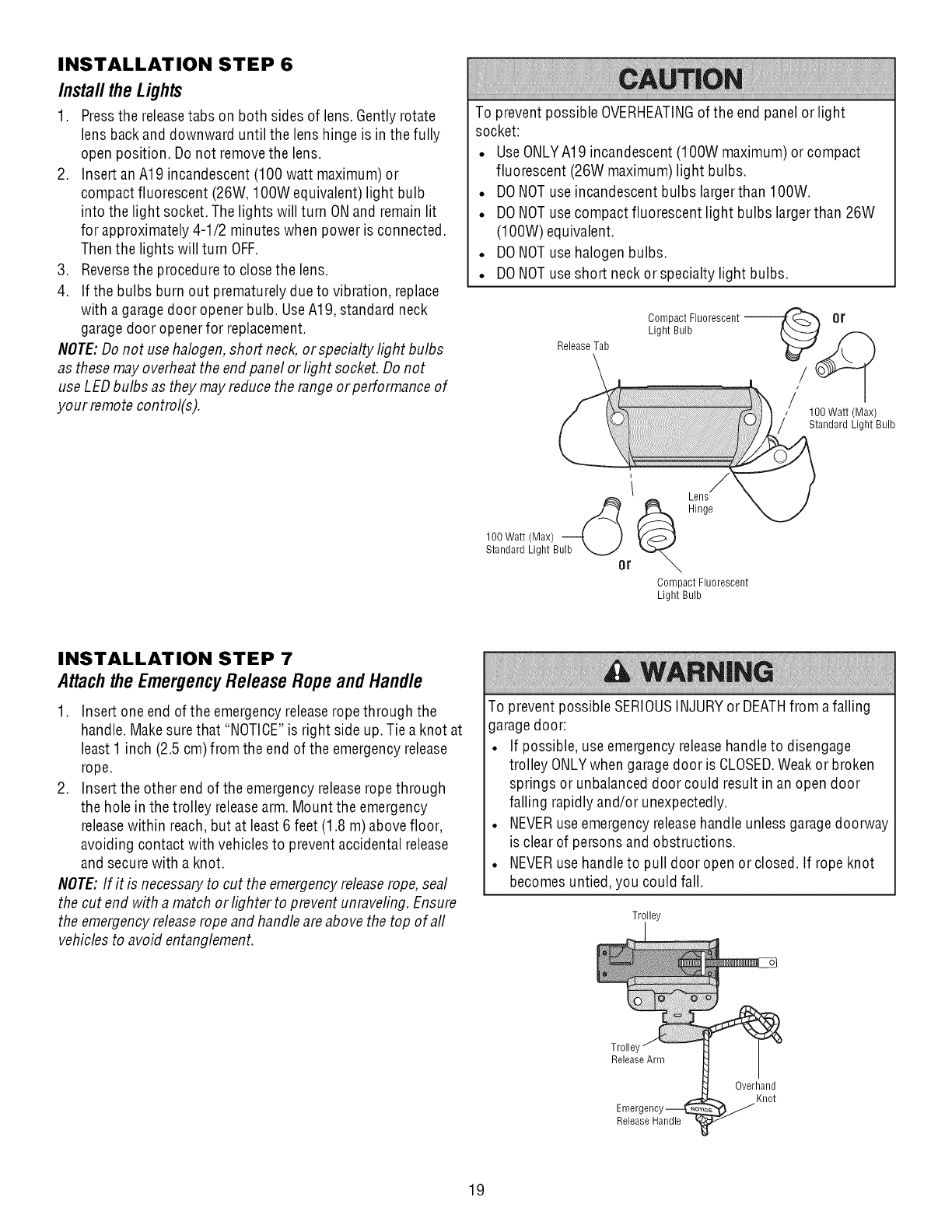 INSTALLATION STEP 6
Install the Lights

1. Press the release tabs on both sides of lens. Gently rotate lens back and downward until the lens hinge is in the fully open position. Do not remove the lens.
2. Insert an A19 incandescent (100 watt maximum) or compact fluorescent (26W, 100W equivalent) light bulb into the light socket. The lights will turn ON and remain lit for approximately 4-1/2 minutes when power is connected. Then the lights will turn OFF.
3. Reverse the procedure to close the lens.
4. If the bulbs burn out prematurely due to vibration, replace with a garage door opener bulb. Use A19, standard neck garage door opener for replacement.

NOTE: Do not use halogen, short neck, or specialty light bulbs as these may overheat the end panel or light socket. Do not use LED bulbs as they may reduce the range or performance of your remote control(s).

CAUTION

To prevent possible OVERHEATING of the end panel or light socket:
• Use ONLY A19 incandescent (100W maximum) or compact fluorescent (26W maximum) light bulbs.
• DO NOT use incandescent bulbs larger than 100W.
• DO NOT use compact fluorescent light bulbs larger than 26W (100W) equivalent.
• DO NOT use halogen bulbs.
• DO NOT use short neck or specialty light bulbs.

Compact Fluorescent Light Bulb
or
Release Tab
100 Watt (Max) Standard Light Bulb
Lens Hinge
100 Watt (Max) Standard Light Bulb
or
Compact Fluorescent Light Bulb

INSTALLATION STEP 7
Attach the Emergency Release Rope and Handle

1. Insert one end of the emergency release rope through the handle. Make sure that "NOTICE" is right side up. Tie a knot at least 1 inch (2.5 cm) from the end of the emergency release rope.
2. Insert the other end of the emergency release rope through the hole in the trolley release arm. Mount the emergency release within reach, but at least 6 feet (1.8 m) above floor, avoiding contact with vehicles to prevent accidental release and secure with a knot.

NOTE: If it is necessary to cut the emergency release rope, seal the cut end with a match or lighter to prevent unraveling. Ensure the emergency release rope and handle are above the top of all vehicles to avoid entanglement.

WARNING

To prevent possible SERIOUS INJURY or DEATH from a falling garage door:
• If possible, use emergency release handle to disengage trolley ONLY when garage door is CLOSED. Weak or broken springs or unbalanced door could result in an open door falling rapidly and/or unexpectedly.
• NEVER use emergency release handle unless garage doorway is clear of persons and obstructions.
• NEVER use handle to pull door open or closed. If rope knot becomes untied, you could fall.

Trolley
Trolley Release Arm
Overhand Knot
Emergency Release Handle
NOTICE

19