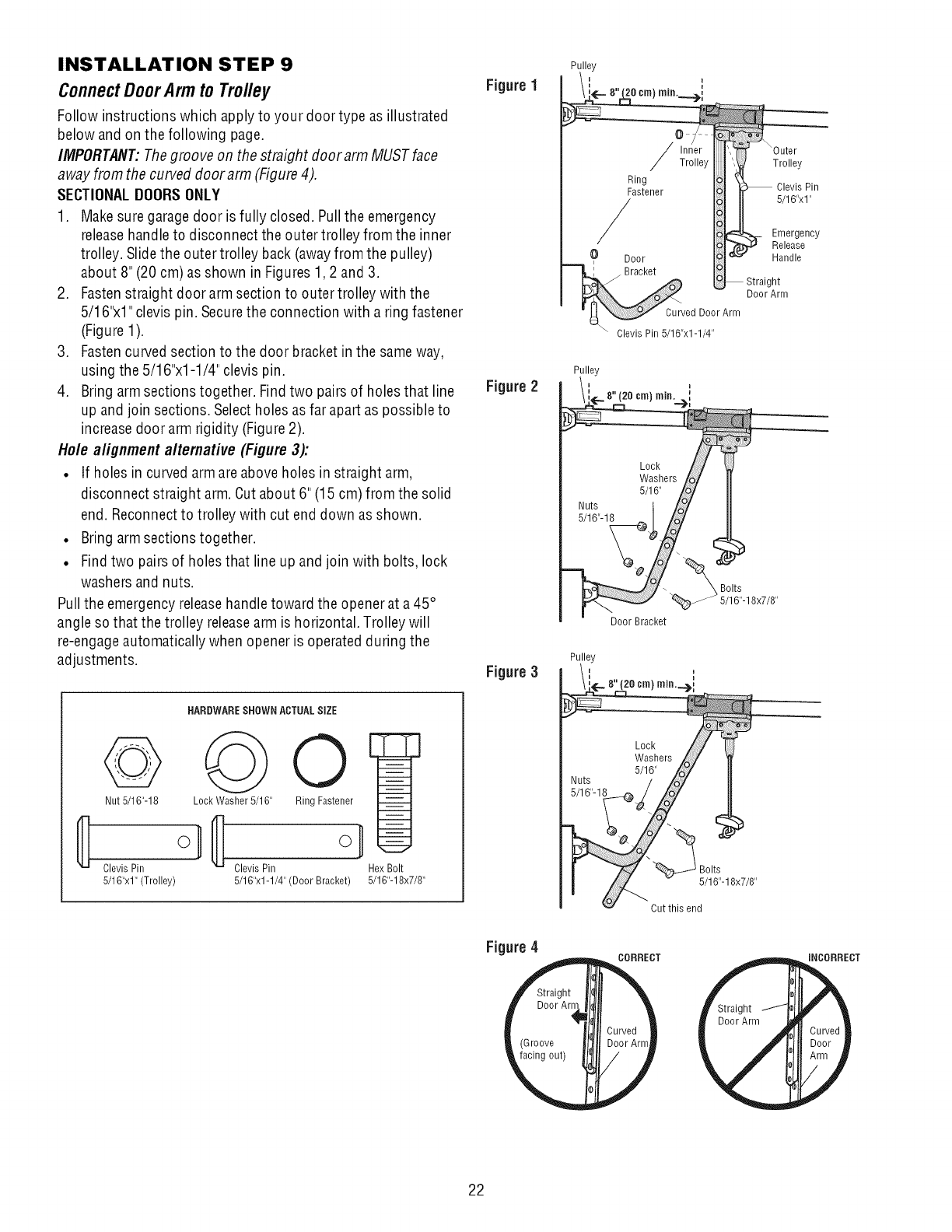 INSTALLATION STEP 9

Connect Door Arm to Trolley

Follow instructions which apply to your door type as illustrated below and on the following page.

IMPORTANT: The groove on the straight door arm MUST face away from the curved door arm (Figure 4).

SECTIONAL DOORS ONLY

1. Make sure garage door is fully closed. Pull the emergency release handle to disconnect the outer trolley from the inner trolley. Slide the outer trolley back (away from the pulley) about 8" (20 cm) as shown in Figures 1, 2 and 3.
2. Fasten straight door arm section to outer trolley with the 5/16"x1" clevis pin. Secure the connection with a ring fastener (Figure 1).
3. Fasten curved section to the door bracket in the same way, using the 5/16"x1-1/4" clevis pin.
4. Bring arm sections together. Find two pairs of holes that line up and join sections. Select holes as far apart as possible to increase door arm rigidity (Figure 2).

Hole alignment alternative (Figure 3):

• If holes in curved arm are above holes in straight arm, disconnect straight arm. Cut about 6" (15 cm) from the solid end. Reconnect to trolley with cut end down as shown.
• Bring arm sections together.
• Find two pairs of holes that line up and join with bolts, lock washers and nuts.

Pull the emergency release handle toward the opener at a 45° angle so that the trolley release arm is horizontal. Trolley will re-engage automatically when opener is operated during the adjustments.

HARDWARE SHOWN ACTUAL SIZE

Nut 5/16"-18
Lock Washer 5/16"
Ring Fastener
Clevis Pin 5/16"x1" (Trolley)
Clevis Pin 5/16"x1-1/4" (Door Bracket)
Hex Bolt 5/16"-18x7/8"

Figure 1
Pulley
8" (20 cm) min.
Inner Trolley
Outer Trolley
Ring Fastener
Clevis Pin 5/16"x1"
Emergency Release Handle
Door Bracket
Straight Door Arm
Curved Door Arm
Clevis Pin 5/16"x1-1/4"

Figure 2
Pulley
8" (20 cm) min.
Lock Washers 5/16"
Nuts 5/16"-18
Bolts 5/16"-18x7/8"
Door Bracket

Figure 3
Pulley
8" (20 cm) min.
Lock Washers 5/16"
Nuts 5/16"-18
Bolts 5/16"-18x7/8"
Cut this end

Figure 4
CORRECT
Straight Door Arm
(Groove facing out)
Curved Door Arm
INCORRECT
Straight Door Arm
Curved Door Arm

22