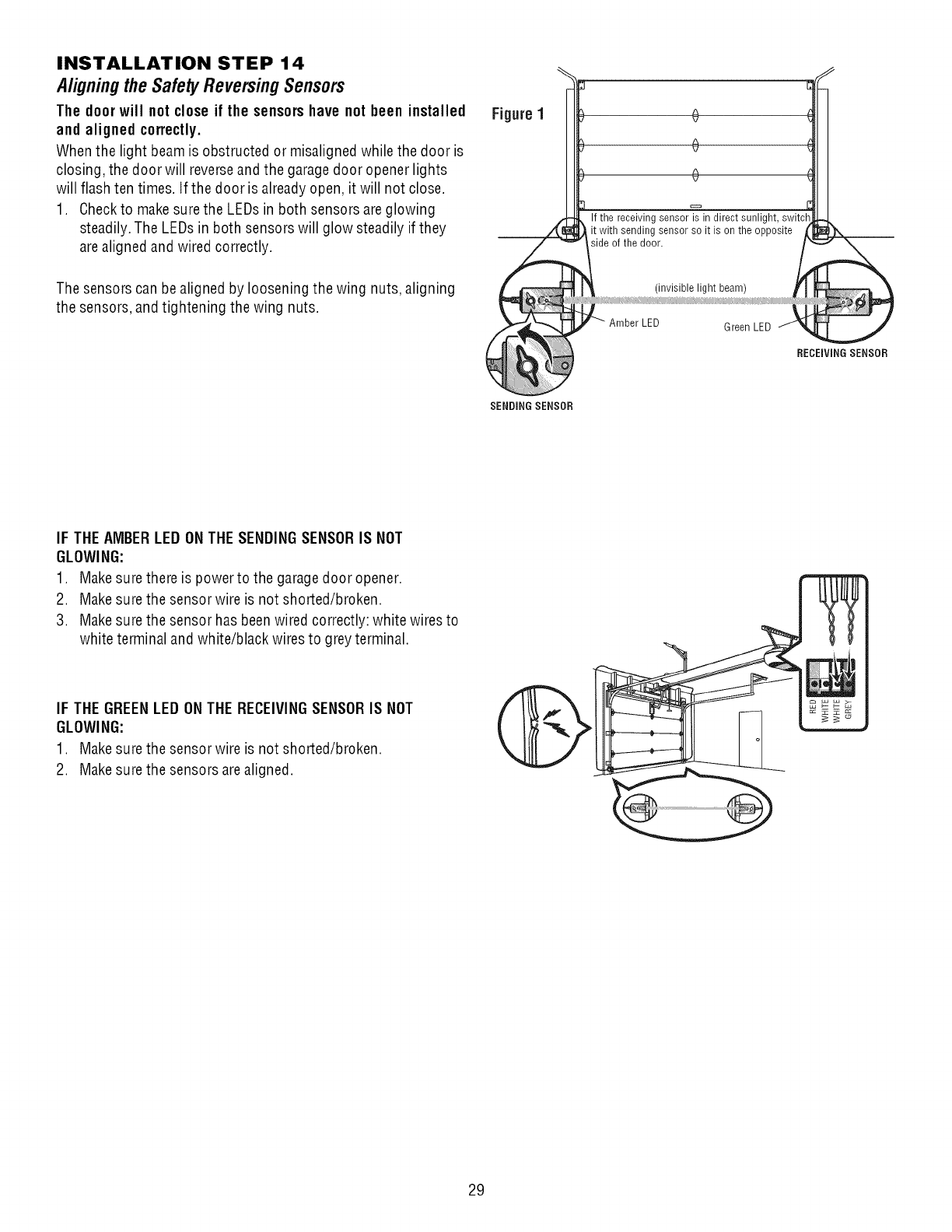 INSTALLATION STEP 14
Aligning the Safety Reversing Sensors

The door will not close if the sensors have not been installed and aligned correctly.

When the light beam is obstructed or misaligned while the door is closing, the door will reverse and the garage door opener lights will flash ten times. If the door is already open, it will not close.

1. Check to make sure the LEDs in both sensors are glowing steadily. The LEDs in both sensors will glow steadily if they are aligned and wired correctly.

The sensors can be aligned by loosening the wing nuts, aligning the sensors, and tightening the wing nuts.

Figure 1

If the receiving sensor is in direct sunlight, switch it with sending sensor so it is on the opposite side of the door.

(invisible light beam)

Amber LED

Green LED

RECEIVING SENSOR

SENDING SENSOR

IF THE AMBER LED ON THE SENDING SENSOR IS NOT GLOWING:

1. Make sure there is power to the garage door opener.
2. Make sure the sensor wire is not shorted/broken.
3. Make sure the sensor has been wired correctly: white wires to white terminal and white/black wires to grey terminal.

IF THE GREEN LED ON THE RECEIVING SENSOR IS NOT GLOWING:

1. Make sure the sensor wire is not shorted/broken.
2. Make sure the sensors are aligned.

RED
WHITE
WHITE
GREY

29