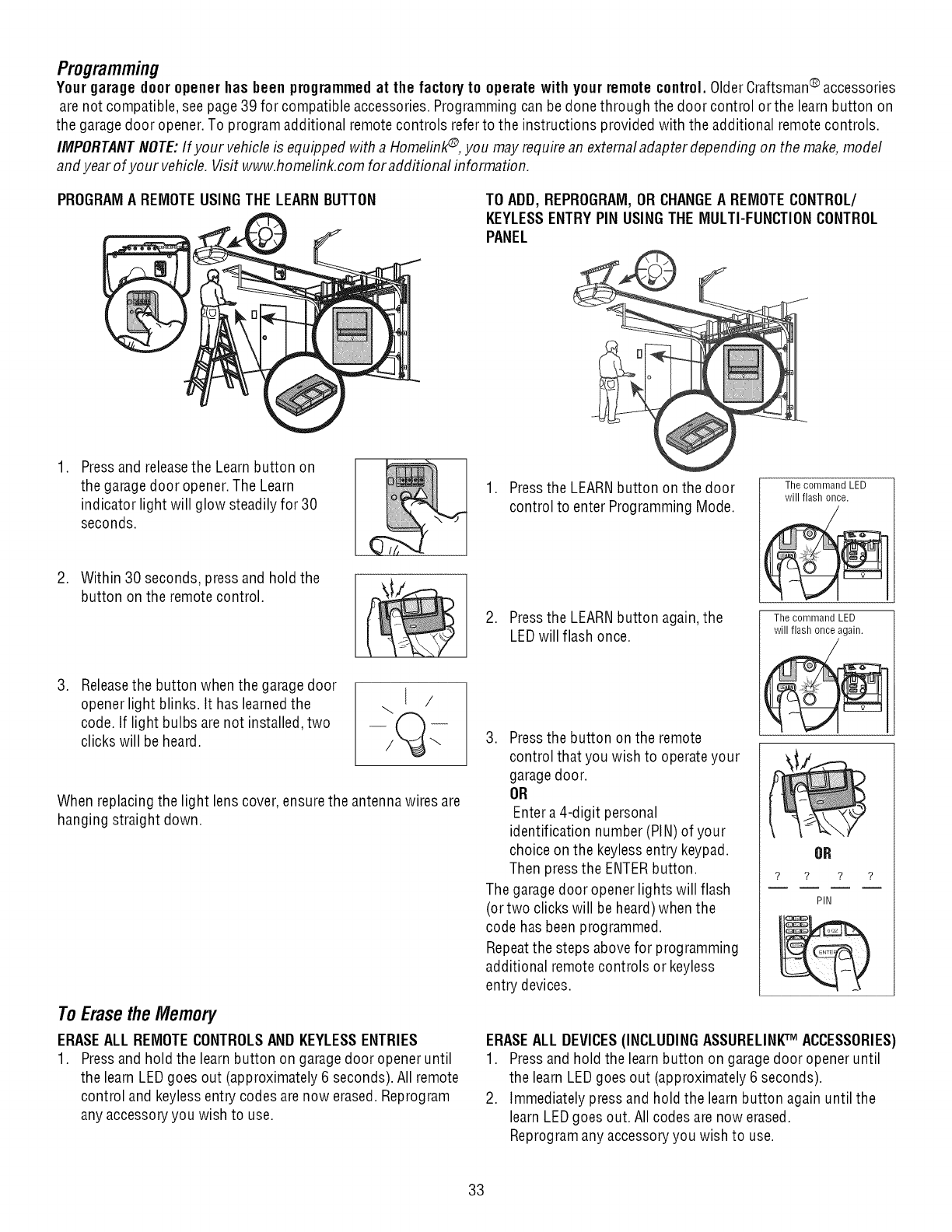 Programming

Your garage door opener has been programmed at the factory to operate with your remote control. Older Craftsman® accessories are not compatible, see page 39 for compatible accessories. Programming can be done through the door control or the learn button on the garage door opener. To program additional remote controls refer to the instructions provided with the additional remote controls.

IMPORTANT NOTE: If your vehicle is equipped with a Homelink®, you may require an external adapter depending on the make, model and year of your vehicle. Visit www.homelink.com for additional information.

PROGRAM A REMOTE USING THE LEARN BUTTON

1. Press and release the Learn button on the garage door opener. The Learn indicator light will glow steadily for 30 seconds.

2. Within 30 seconds, press and hold the button on the remote control.

3. Release the button when the garage door opener light blinks. It has learned the code. If light bulbs are not installed, two clicks will be heard.

When replacing the light lens cover, ensure the antenna wires are hanging straight down.

TO ADD, REPROGRAM, OR CHANGE A REMOTE CONTROL/ KEYLESS ENTRY PIN USING THE MULTI-FUNCTION CONTROL PANEL

1. Press the LEARN button on the door control to enter Programming Mode.

The command LED will flash once.

2. Press the LEARN button again, the LED will flash once.

The command LED will flash once again.

3. Press the button on the remote control that you wish to operate your garage door.
OR
Enter a 4-digit personal identification number (PIN) of your choice on the keyless entry keypad. Then press the ENTER button.
The garage door opener lights will flash (or two clicks will be heard) when the code has been programmed.
Repeat the steps above for programming additional remote controls or keyless entry devices.

OR
? ? ? ?
PIN
ENTER

To Erase the Memory

ERASE ALL REMOTE CONTROLS AND KEYLESS ENTRIES
1. Press and hold the learn button on garage door opener until the learn LED goes out (approximately 6 seconds). All remote control and keyless entry codes are now erased. Reprogram any accessory you wish to use.

ERASE ALL DEVICES (INCLUDING ASSURELINK™ ACCESSORIES)
1. Press and hold the learn button on garage door opener until the learn LED goes out (approximately 6 seconds).
2. Immediately press and hold the learn button again until the learn LED goes out. All codes are now erased. Reprogram any accessory you wish to use.

33