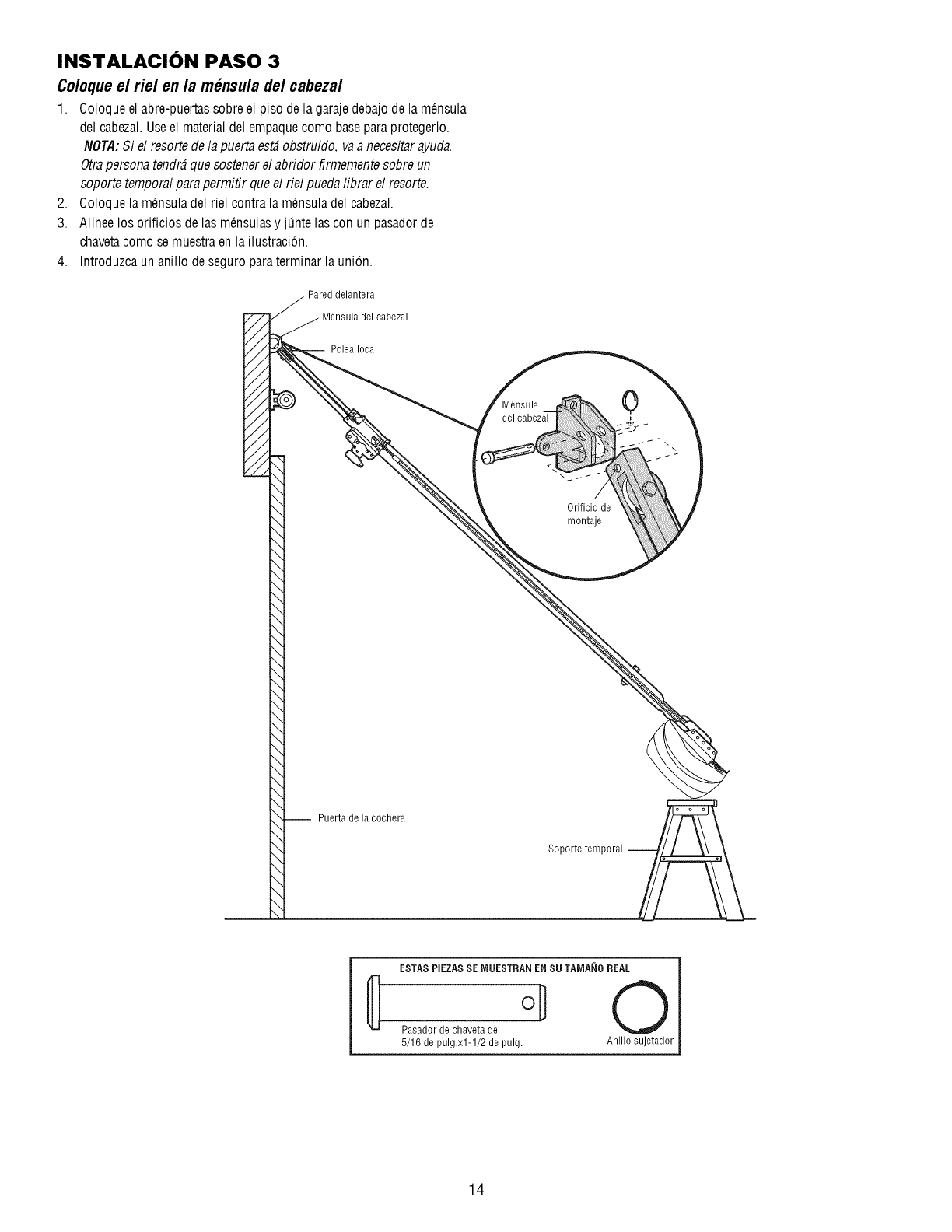 INSTALACIÓN PASO 3

Coloque el riel en la ménsula del cabezal

1. Coloque el abre-puertas sobre el piso de la garaje debajo de la ménsula del cabezal. Use el material del empaque como base para protegerlo.
NOTA: Si el resorte de la puerta está obstruido, va a necesitar ayuda. Otra persona tendrá que sostener el abridor firmemente sobre un soporte temporal para permitir que el riel pueda librar el resorte.
2. Coloque la ménsula del riel contra la ménsula del cabezal.
3. Alinee los orificios de las ménsulas y júnte las con un pasador de chaveta como se muestra en la ilustración.
4. Introduzca un anillo de seguro para terminar la unión.

Pared delantera
Ménsula del cabezal
Polea loca
Ménsula del cabezal
Orificio de montaje
Puerta de la cochera
Soporte temporal

ESTAS PIEZAS SE MUESTRAN EN SU TAMAÑO REAL
Pasador de chaveta de 5/16 de pulg.x1-1/2 de pulg.
Anillo sujetador

14